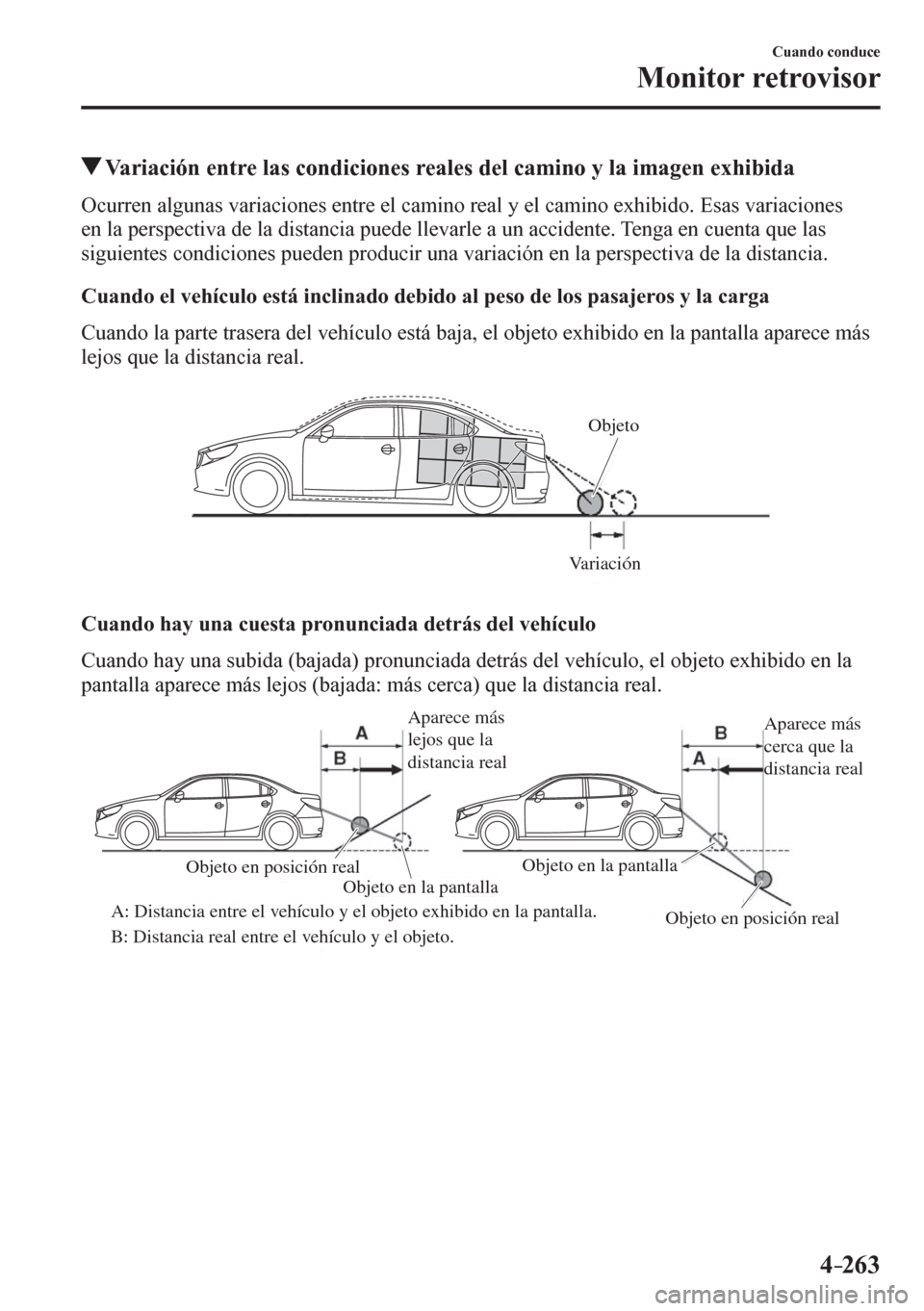 Cuando conduce
Monitor retrovisor

▼Variación entre las condiciones reales del camino y la imagen exhibida

Ocurren algunas variaciones entre el camino real y el camino exhibido. Esas variaciones en la perspectiva de la distancia puede llevarle a un accidente. Tenga en cuenta que las siguientes condiciones pueden producir una variación en la perspectiva de la distancia.

Cuando el vehículo está inclinado debido al peso de los pasajeros y la carga

Cuando la parte trasera del vehículo está baja, el objeto exhibido en la pantalla aparece más lejos que la distancia real.

Objeto

Variación

Cuando hay una cuesta pronunciada detrás del vehículo

Cuando hay una subida (bajada) pronunciada detrás del vehículo, el objeto exhibido en la pantalla aparece más lejos (bajada: más cerca) que la distancia real.

A
B
Aparece más lejos que la distancia real

Objeto en posición real
Objeto en la pantalla

B
A
Aparece más cerca que la distancia real

Objeto en la pantalla
Objeto en posición real

A: Distancia entre el vehículo y el objeto exhibido en la pantalla.
B: Distancia real entre el vehículo y el objeto.

4-263

carmanualsonline.info