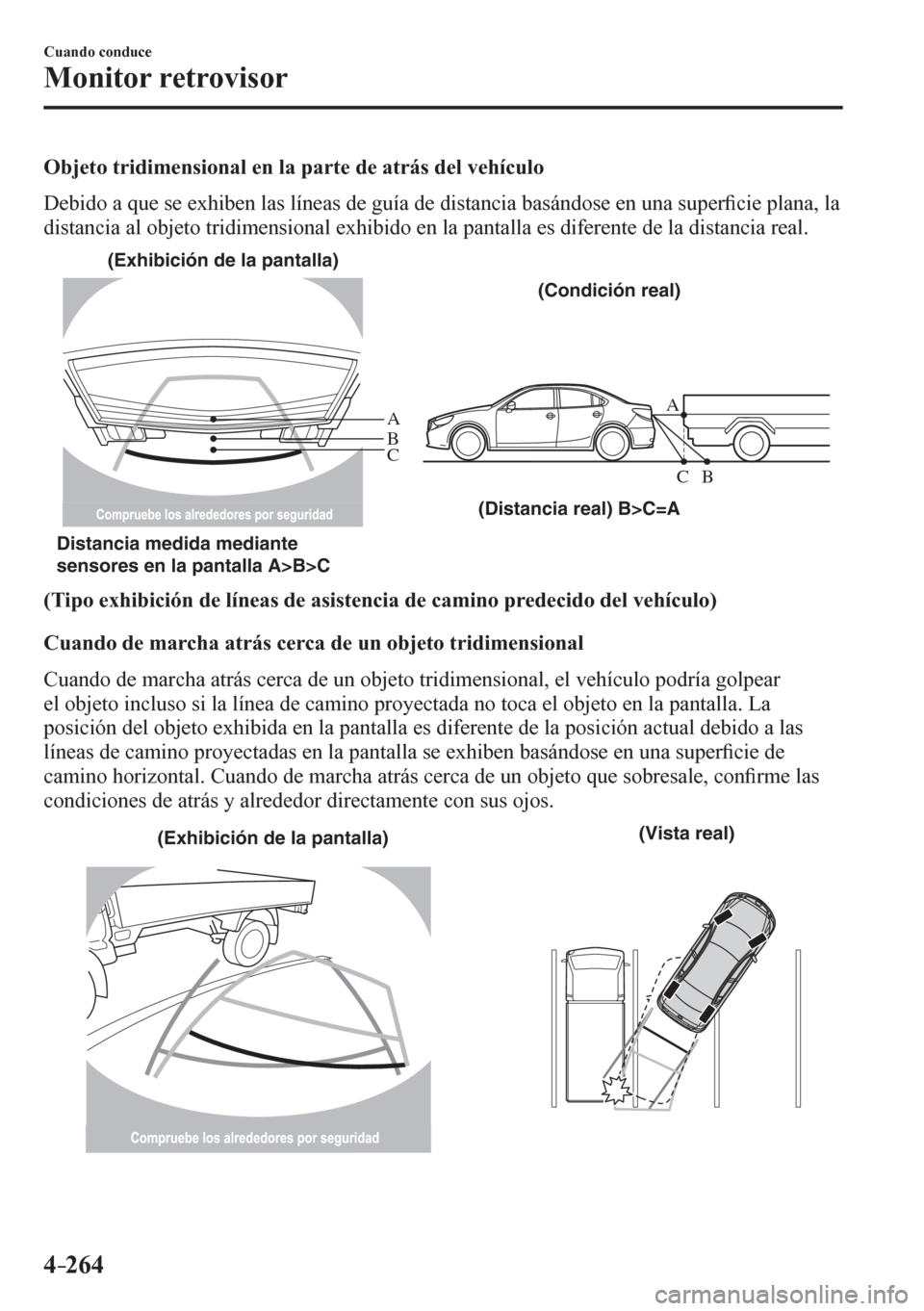 Cuando conduce

Monitor retrovisor

Objeto tridimensional en la parte de atrás del vehículo

Debido a que se exhiben las líneas de guía de distancia basándose en una superficie plana, la distancia al objeto tridimensional exhibido en la pantalla es diferente de la distancia real.

(Exhibición de la pantalla)

A
B
C

Compruebe los alrededores por seguridad

Distancia medida mediante sensores en la pantalla A>B>C

(Condición real)

A

C B

(Distancia real) B>C=A

(Tipo exhibición de líneas de asistencia de camino predecido del vehículo)

Cuando de marcha atrás cerca de un objeto tridimensional

Cuando de marcha atrás cerca de un objeto tridimensional, el vehículo podría golpear el objeto incluso si la línea de camino proyectada no toca el objeto en la pantalla. La posición del objeto exhibida en la pantalla es diferente de la posición actual debido a las líneas de camino proyectadas en la pantalla se exhiben basándose en una superficie de camino horizontal. Cuando de marcha atrás cerca de un objeto que sobresale, confirme las condiciones de atrás y alrededor directamente con sus ojos.

(Exhibición de la pantalla)

Compruebe los alrededores por seguridad

(Vista real)

4-264

carmanualsonline.info