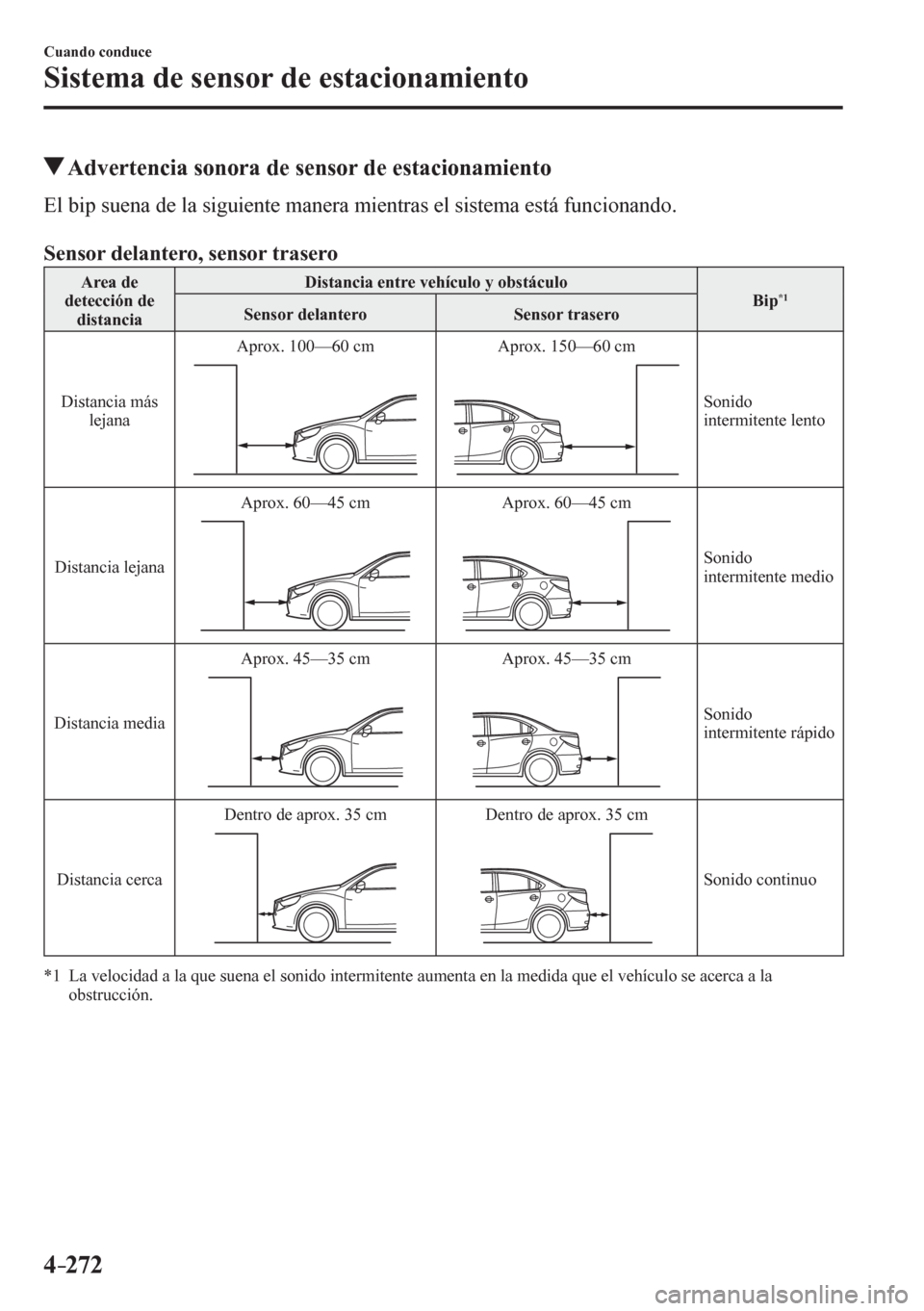 Cuando conduce
Sistema de sensor de estacionamiento

▼Advertencia sonora de sensor de estacionamiento

El bip suena de la siguiente manera mientras el sistema está funcionando.

Sensor delantero, sensor trasero

| Area de detección de distancia | Distancia entre vehículo y obstáculo: Sensor delantero | Distancia entre vehículo y obstáculo: Sensor trasero | Bip$^{*1}$ |
|---|---|---|---|
| Distancia más lejana | Aprox. 100—60 cm | Aprox. 150—60 cm | Sonido intermitente lento |
| Distancia lejana | Aprox. 60—45 cm | Aprox. 60—45 cm | Sonido intermitente medio |
| Distancia media | Aprox. 45—35 cm | Aprox. 45—35 cm | Sonido intermitente rápido |
| Distancia cerca | Dentro de aprox. 35 cm | Dentro de aprox. 35 cm | Sonido continuo |

*1 La velocidad a la que suena el sonido intermitente aumenta en la medida que el vehículo se acerca a la obstrucción.

4-272

carmanualsonline.info