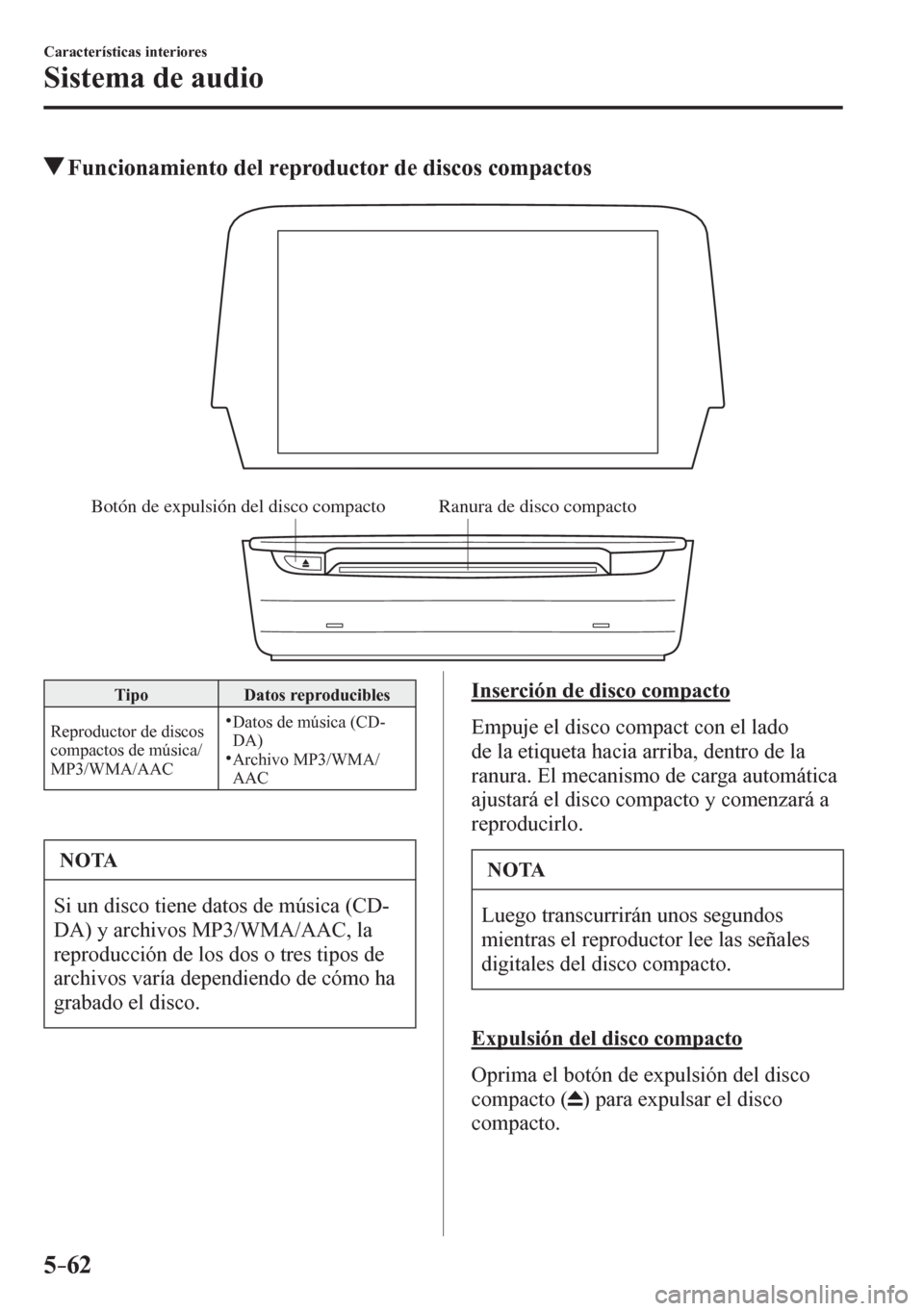 Características interiores

Sistema de audio

▼Funcionamiento del reproductor de discos compactos

Botón de expulsión del disco compacto

Ranura de disco compacto

| Tipo | Datos reproducibles |
|---|---|
| Reproductor de discos compactos de música/ MP3/WMA/AAC | •Datos de música (CD-DA) •Archivo MP3/WMA/ AAC |

NOTA

Si un disco tiene datos de música (CD-DA) y archivos MP3/WMA/AAC, la reproducción de los dos o tres tipos de archivos varía dependiendo de cómo ha grabado el disco.

Inserción de disco compacto

Empuje el disco compact con el lado de la etiqueta hacia arriba, dentro de la ranura. El mecanismo de carga automática ajustará el disco compacto y comenzará a reproducirlo.

NOTA

Luego transcurrirán unos segundos mientras el reproductor lee las señales digitales del disco compacto.

Expulsión del disco compacto

Oprima el botón de expulsión del disco compacto (⏏) para expulsar el disco compacto.

5-62

carmanualsonline.info