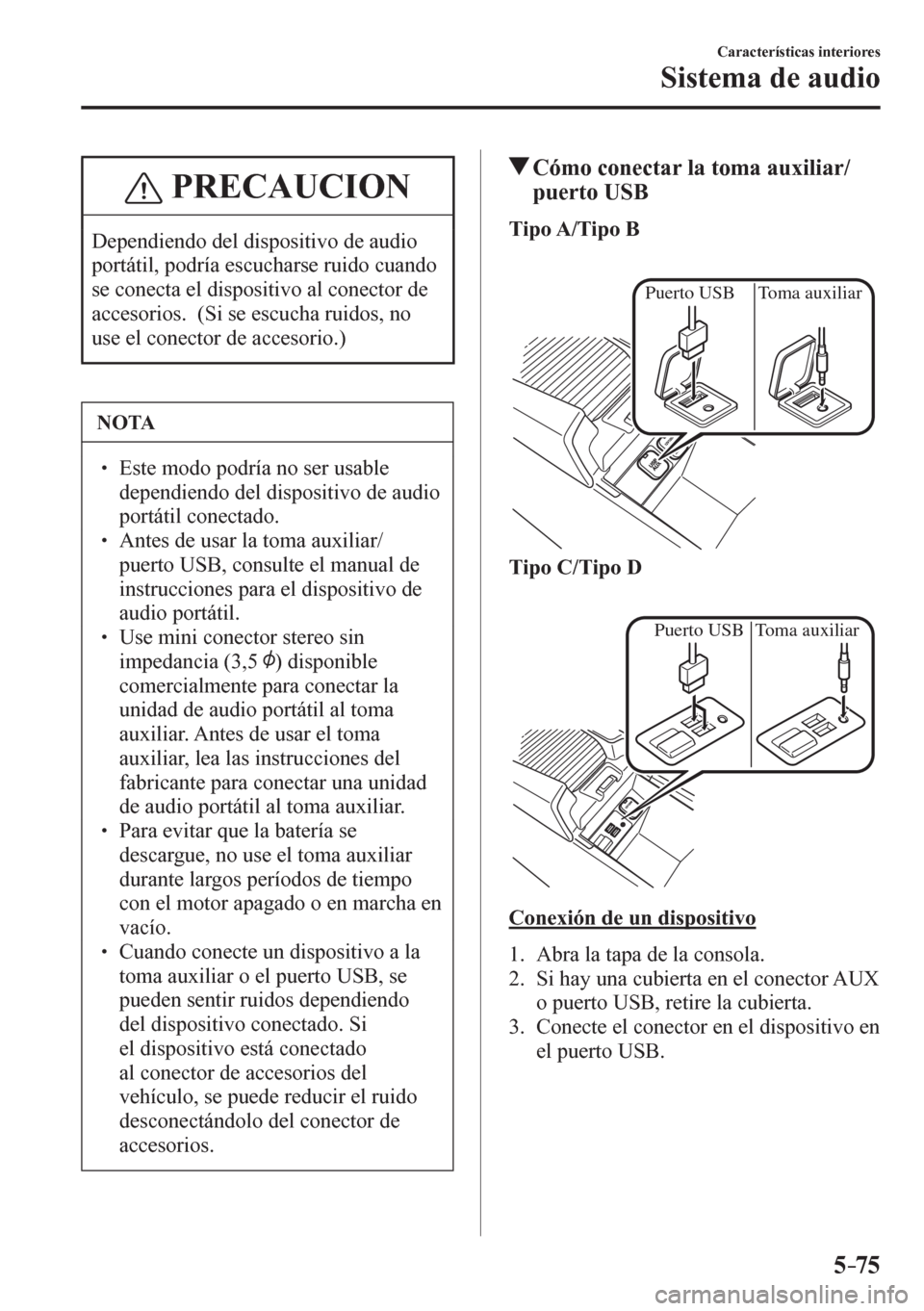 Características interiores
Sistema de audio

PRECAUCION

Dependiendo del dispositivo de audio portátil, podría escucharse ruido cuando se conecta el dispositivo al conector de accesorios. (Si se escucha ruidos, no use el conector de accesorio.)

NOTA

• Este modo podría no ser usable dependiendo del dispositivo de audio portátil conectado.
• Antes de usar la toma auxiliar/ puerto USB, consulte el manual de instrucciones para el dispositivo de audio portátil.
• Use mini conector stereo sin impedancia (3,5 $\phi$) disponible comercialmente para conectar la unidad de audio portátil al toma auxiliar. Antes de usar el toma auxiliar, lea las instrucciones del fabricante para conectar una unidad de audio portátil al toma auxiliar.
• Para evitar que la batería se descargue, no use el toma auxiliar durante largos períodos de tiempo con el motor apagado o en marcha en vacío.
• Cuando conecte un dispositivo a la toma auxiliar o el puerto USB, se pueden sentir ruidos dependiendo del dispositivo conectado. Si el dispositivo está conectado al conector de accesorios del vehículo, se puede reducir el ruido desconectándolo del conector de accesorios.

▼Cómo conectar la toma auxiliar/ puerto USB

Tipo A/Tipo B

Puerto USB Toma auxiliar

Tipo C/Tipo D

Puerto USB Toma auxiliar

Conexión de un dispositivo

1. Abra la tapa de la consola.
2. Si hay una cubierta en el conector AUX o puerto USB, retire la cubierta.
3. Conecte el conector en el dispositivo en el puerto USB.

5-75

carmanualsonline.info