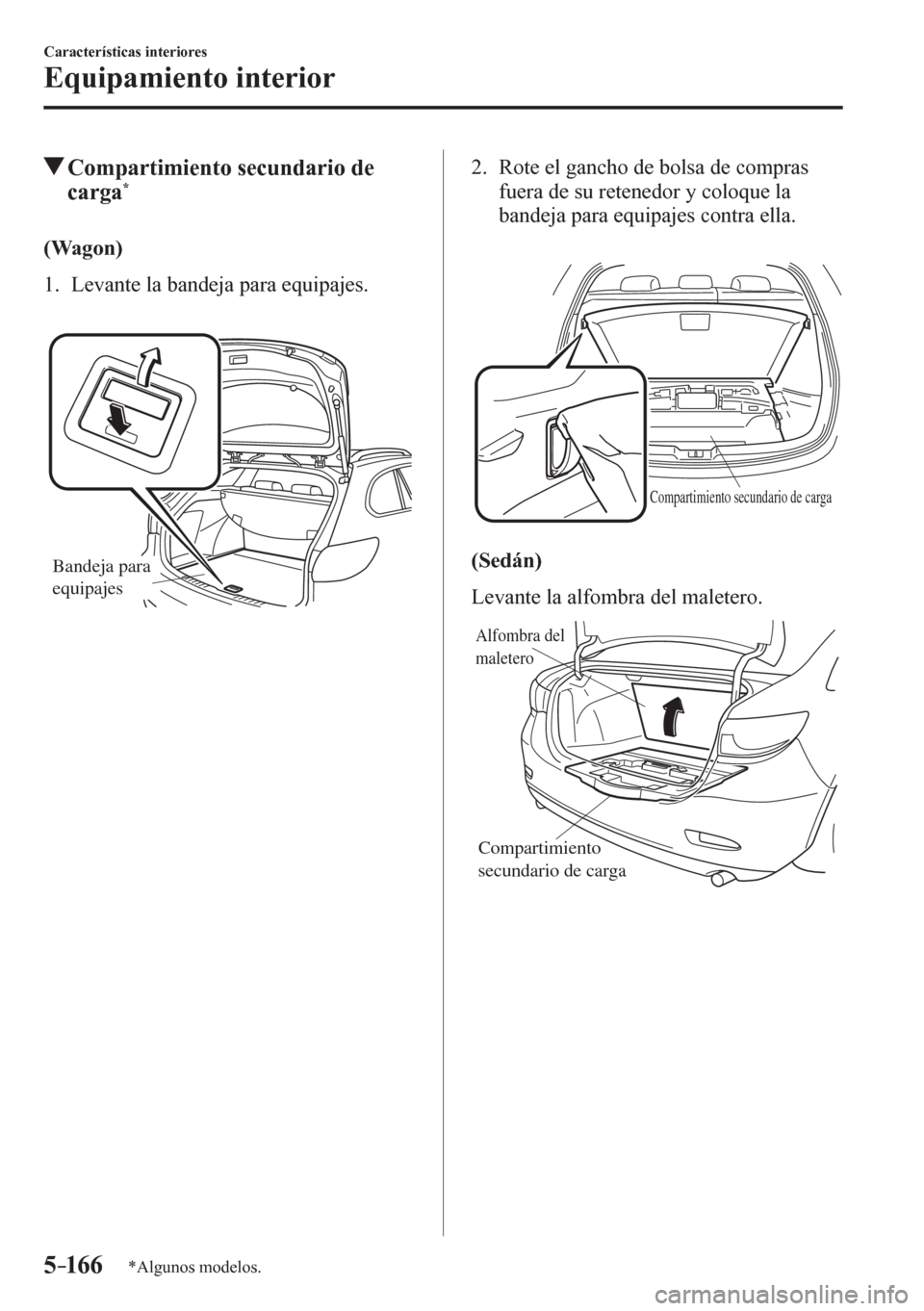 Características interiores

Equipamiento interior

▼Compartimiento secundario de carga*

(Wagon)

1. Levante la bandeja para equipajes.

Bandeja para equipajes

2. Rote el gancho de bolsa de compras fuera de su retenedor y coloque la bandeja para equipajes contra ella.

Compartimiento secundario de carga

(Sedán)

Levante la alfombra del maletero.

Alfombra del maletero

Compartimiento secundario de carga

5-166 *Algunos modelos.

carmanualsonline.info