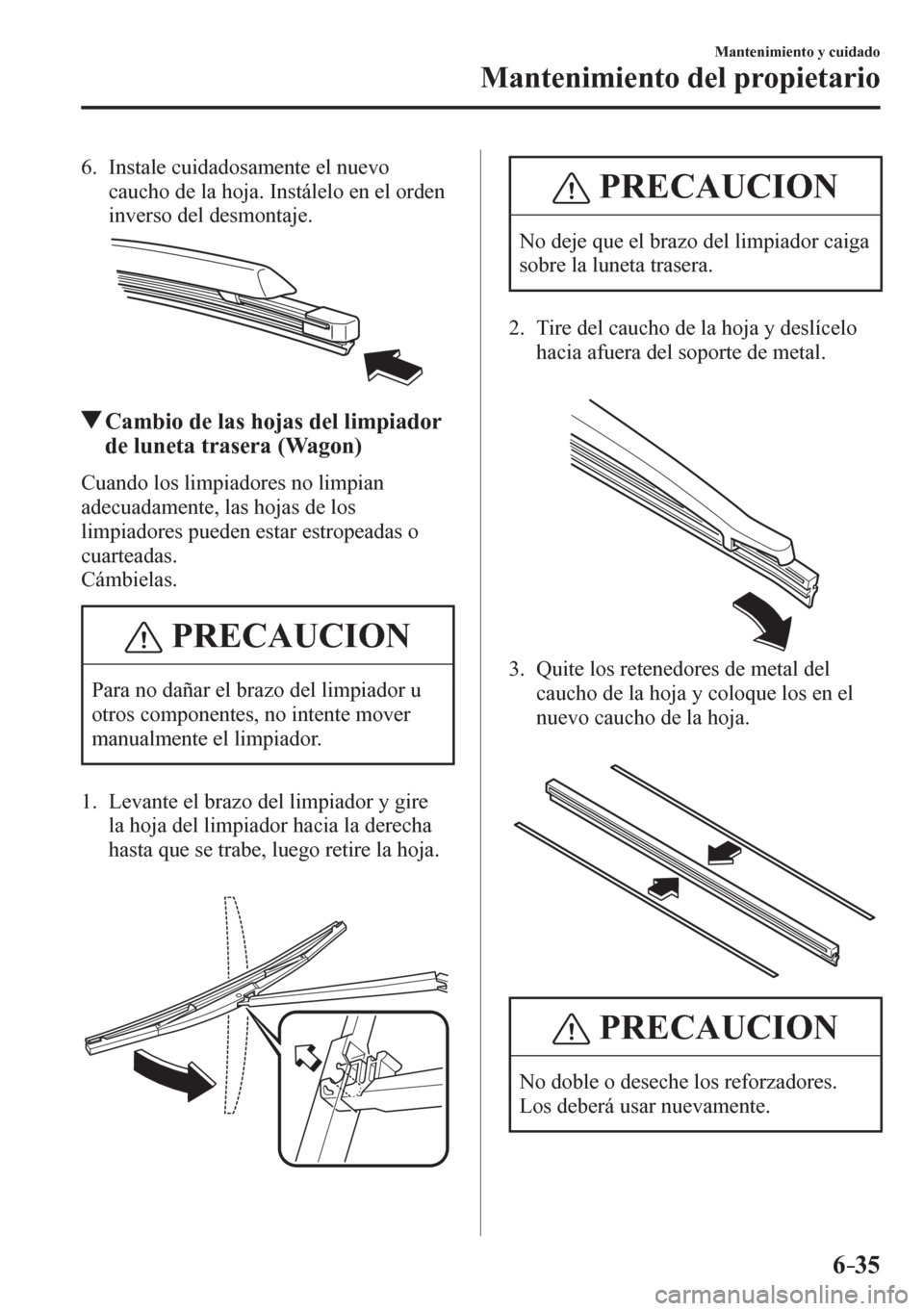 Mantenimiento y cuidado

Mantenimiento del propietario

6. Instale cuidadosamente el nuevo caucho de la hoja. Instálelo en el orden inverso del desmontaje.

▼Cambio de las hojas del limpiador de luneta trasera (Wagon)

Cuando los limpiadores no limpian adecuadamente, las hojas de los limpiadores pueden estar estropeadas o cuarteadas.
Cámbielas.

PRECAUCION

Para no dañar el brazo del limpiador u otros componentes, no intente mover manualmente el limpiador.

1. Levante el brazo del limpiador y gire la hoja del limpiador hacia la derecha hasta que se trabe, luego retire la hoja.

PRECAUCION

No deje que el brazo del limpiador caiga sobre la luneta trasera.

2. Tire del caucho de la hoja y deslícelo hacia afuera del soporte de metal.

3. Quite los retenedores de metal del caucho de la hoja y coloque los en el nuevo caucho de la hoja.

PRECAUCION

No doble o deseche los reforzadores.
Los deberá usar nuevamente.

6-35

carmanualsonline.info