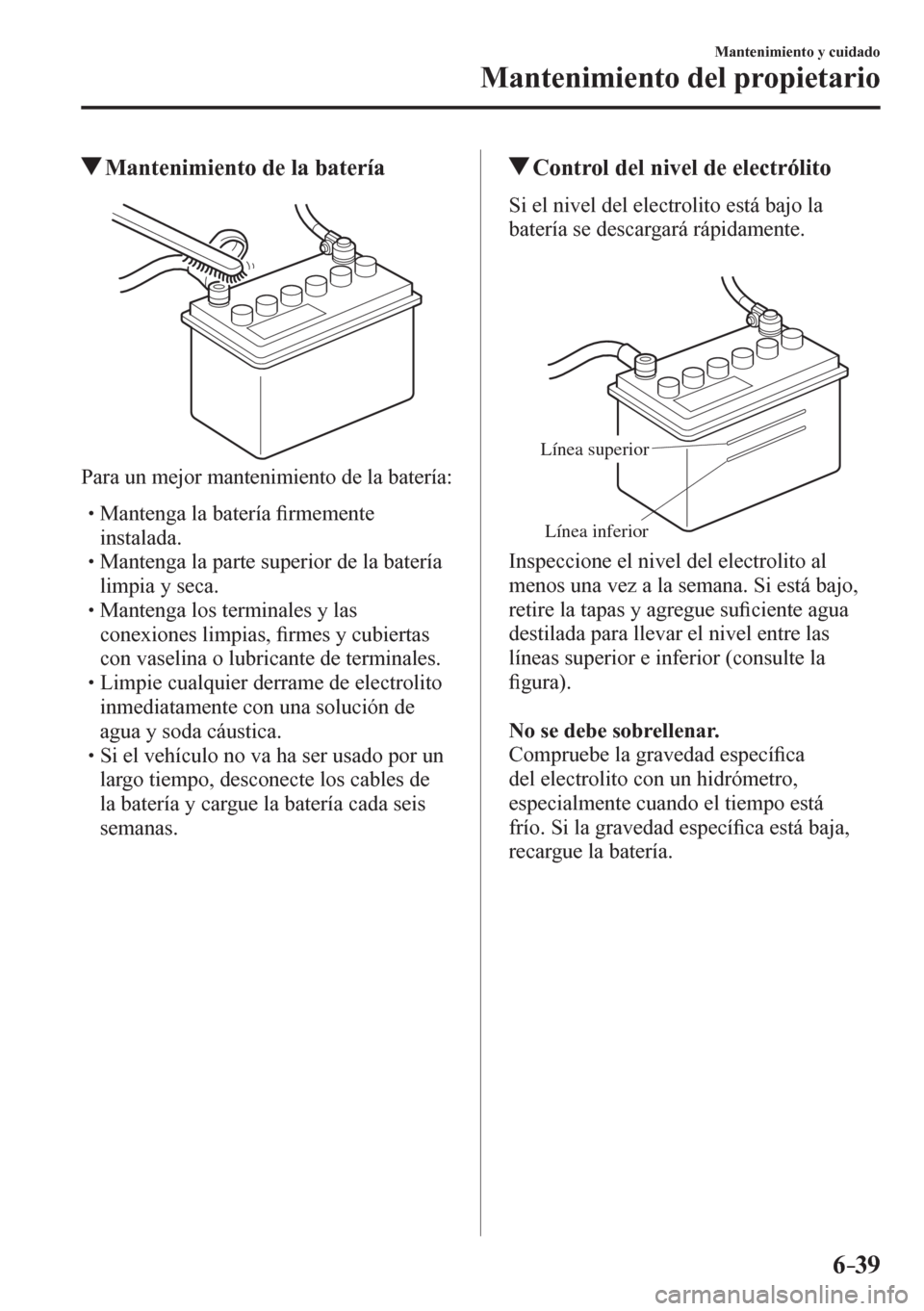 Mantenimiento y cuidado

Mantenimiento del propietario

▼Mantenimiento de la batería

Para un mejor mantenimiento de la batería:

• Mantenga la batería firmemente instalada.
• Mantenga la parte superior de la batería limpia y seca.
• Mantenga los terminales y las conexiones limpias, firmes y cubiertas con vaselina o lubricante de terminales.
• Limpie cualquier derrame de electrolito inmediatamente con una solución de agua y soda cáustica.
• Si el vehículo no va ha ser usado por un largo tiempo, desconecte los cables de la batería y cargue la batería cada seis semanas.

▼Control del nivel de electrólito

Si el nivel del electrolito está bajo la batería se descargará rápidamente.

Línea superior

Línea inferior

Inspeccione el nivel del electrolito al menos una vez a la semana. Si está bajo, retire la tapas y agregue suficiente agua destilada para llevar el nivel entre las líneas superior e inferior (consulte la figura).

No se debe sobrellenar.
Compruebe la gravedad específica del electrolito con un hidrómetro, especialmente cuando el tiempo está frío. Si la gravedad específica está baja, recargue la batería.

6-39

carmanualsonline.info