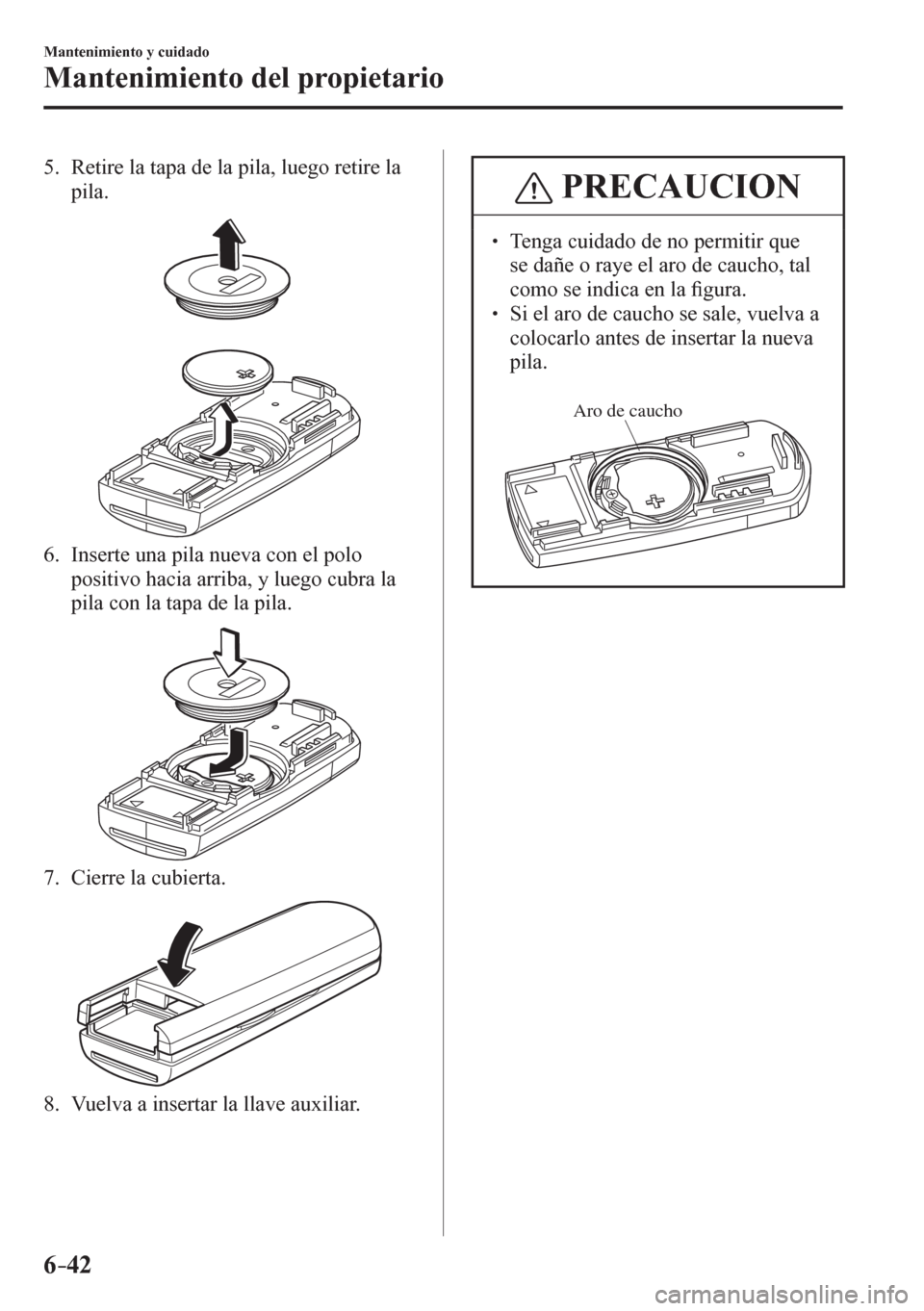 Mantenimiento y cuidado

Mantenimiento del propietario

5. Retire la tapa de la pila, luego retire la pila.

6. Inserte una pila nueva con el polo positivo hacia arriba, y luego cubra la pila con la tapa de la pila.

7. Cierre la cubierta.

8. Vuelva a insertar la llave auxiliar.

PRECAUCION

• Tenga cuidado de no permitir que se dañe o raye el aro de caucho, tal como se indica en la figura.
• Si el aro de caucho se sale, vuelva a colocarlo antes de insertar la nueva pila.

Aro de caucho

6-42

carmanualsonline.info