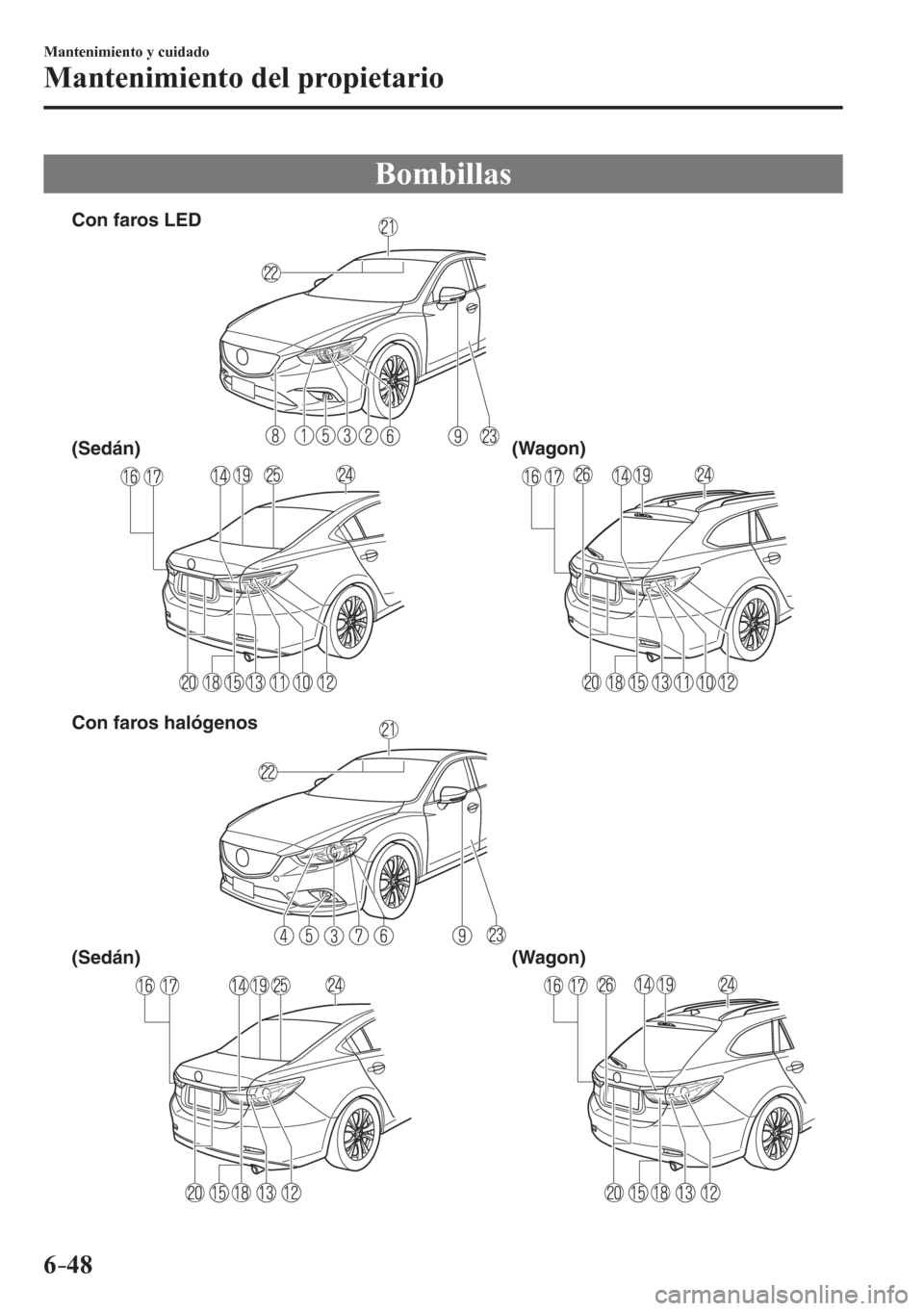 Mantenimiento y cuidado

Mantenimiento del propietario

Bombillas

Con faros LED

21 22 8 1 5 3 2 6 9 23

(Sedán)

16 17 14 19 25 24 20 18 15 13 11 10 12

(Wagon)

16 17 26 14 19 24 20 18 15 13 11 10 12

Con faros halógenos

21 22 4 5 3 7 6 9 23

(Sedán)

16 17 14 19 25 24 20 15 18 13 12

(Wagon)

16 17 26 14 19 24 20 15 18 13 12

6-48

carmanualsonline.info