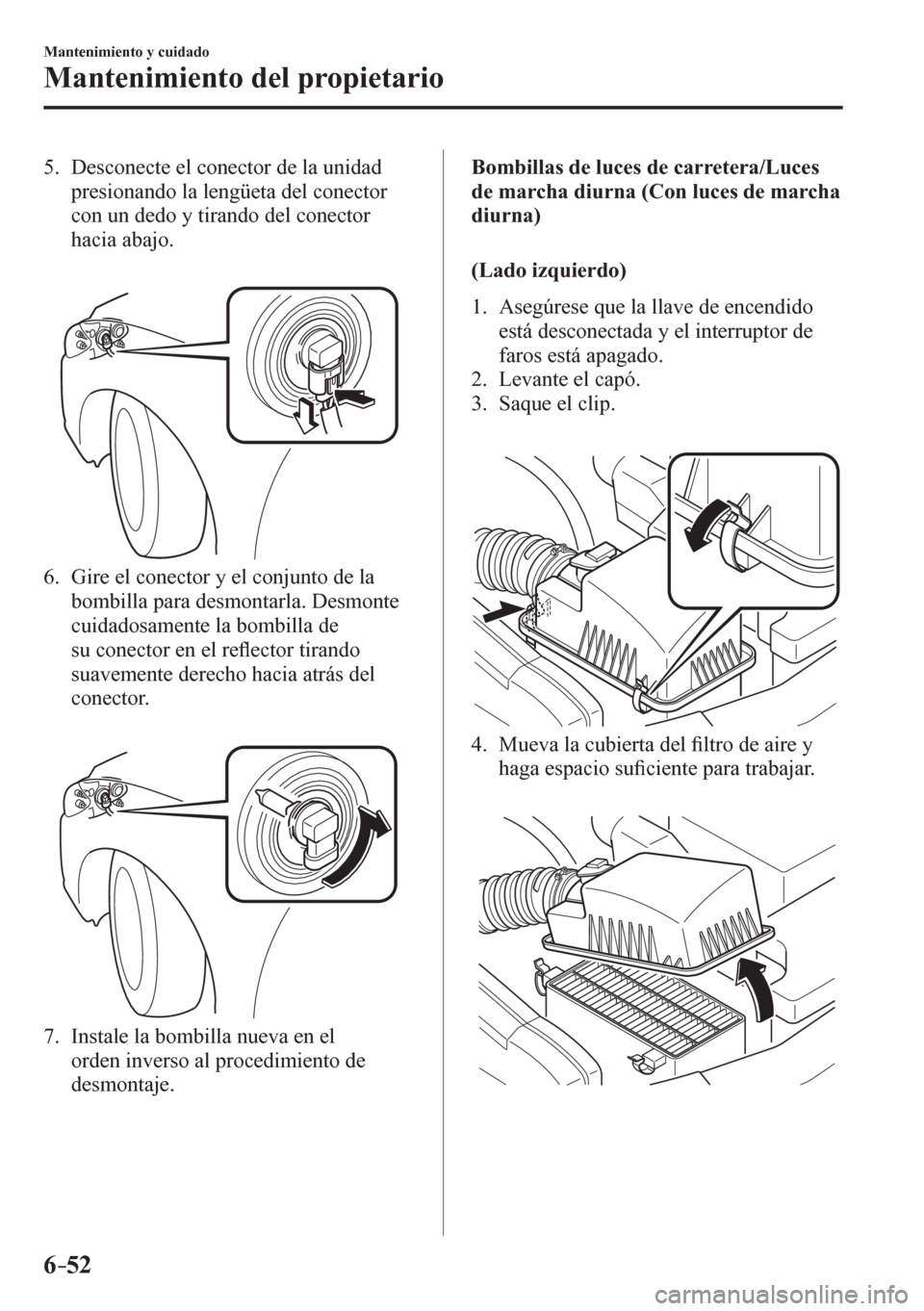 Mantenimiento y cuidado

Mantenimiento del propietario

5. Desconecte el conector de la unidad presionando la lengüeta del conector con un dedo y tirando del conector hacia abajo.

6. Gire el conector y el conjunto de la bombilla para desmontarla. Desmonte cuidadosamente la bombilla de su conector en el reflector tirando suavemente derecho hacia atrás del conector.

7. Instale la bombilla nueva en el orden inverso al procedimiento de desmontaje.

Bombillas de luces de carretera/Luces de marcha diurna (Con luces de marcha diurna)

(Lado izquierdo)

1. Asegúrese que la llave de encendido está desconectada y el interruptor de faros está apagado.
2. Levante el capó.
3. Saque el clip.

4. Mueva la cubierta del filtro de aire y haga espacio suficiente para trabajar.

6-52

carmanualsonline.info