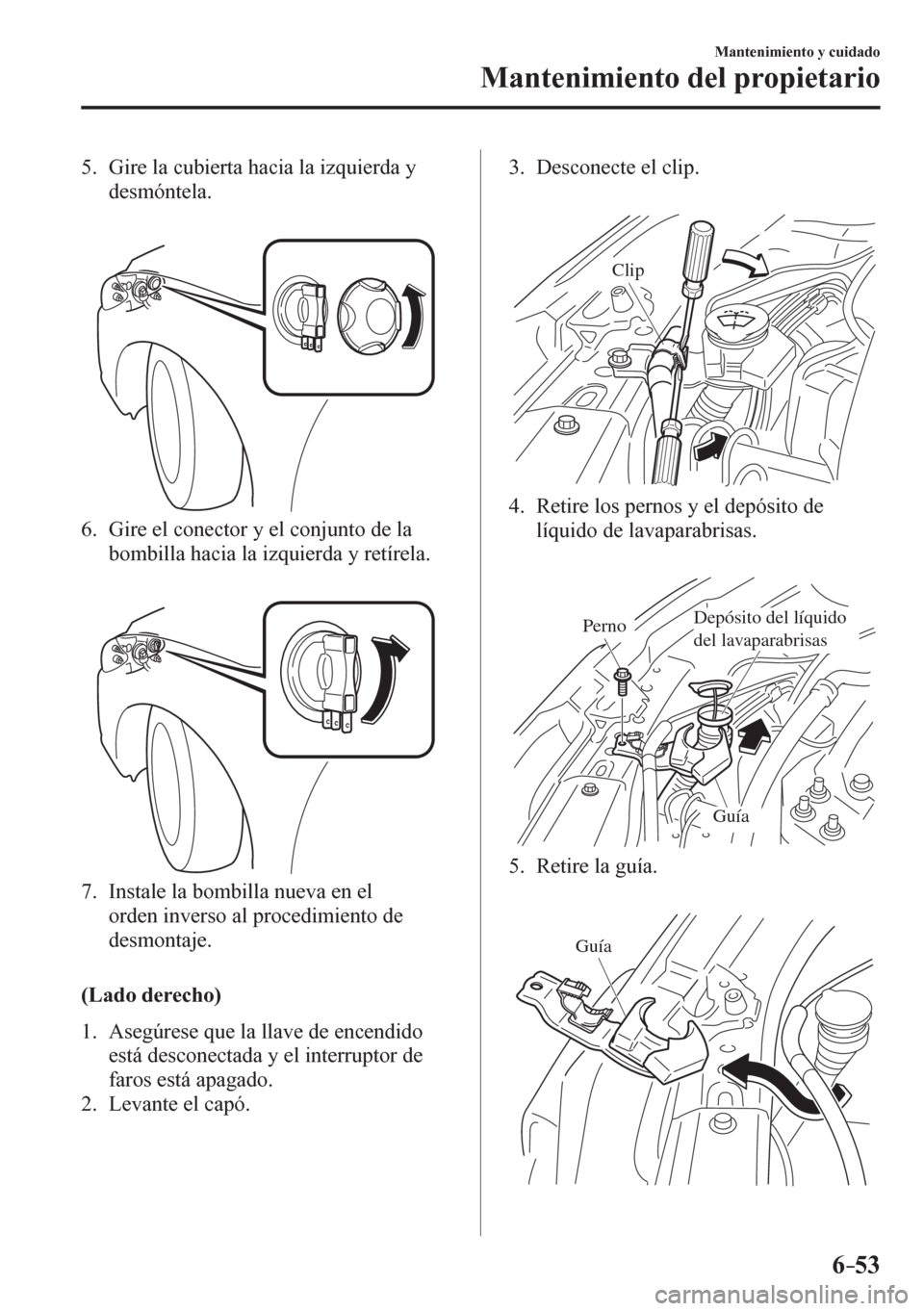 Mantenimiento y cuidado

Mantenimiento del propietario

5. Gire la cubierta hacia la izquierda y desmóntela.

6. Gire el conector y el conjunto de la bombilla hacia la izquierda y retírela.

7. Instale la bombilla nueva en el orden inverso al procedimiento de desmontaje.

(Lado derecho)

1. Asegúrese que la llave de encendido está desconectada y el interruptor de faros está apagado.
2. Levante el capó.

3. Desconecte el clip.

Clip

4. Retire los pernos y el depósito de líquido de lavaparabrisas.

Perno

Depósito del líquido del lavaparabrisas

Guía

5. Retire la guía.

Guía

6-53

carmanualsonline.info