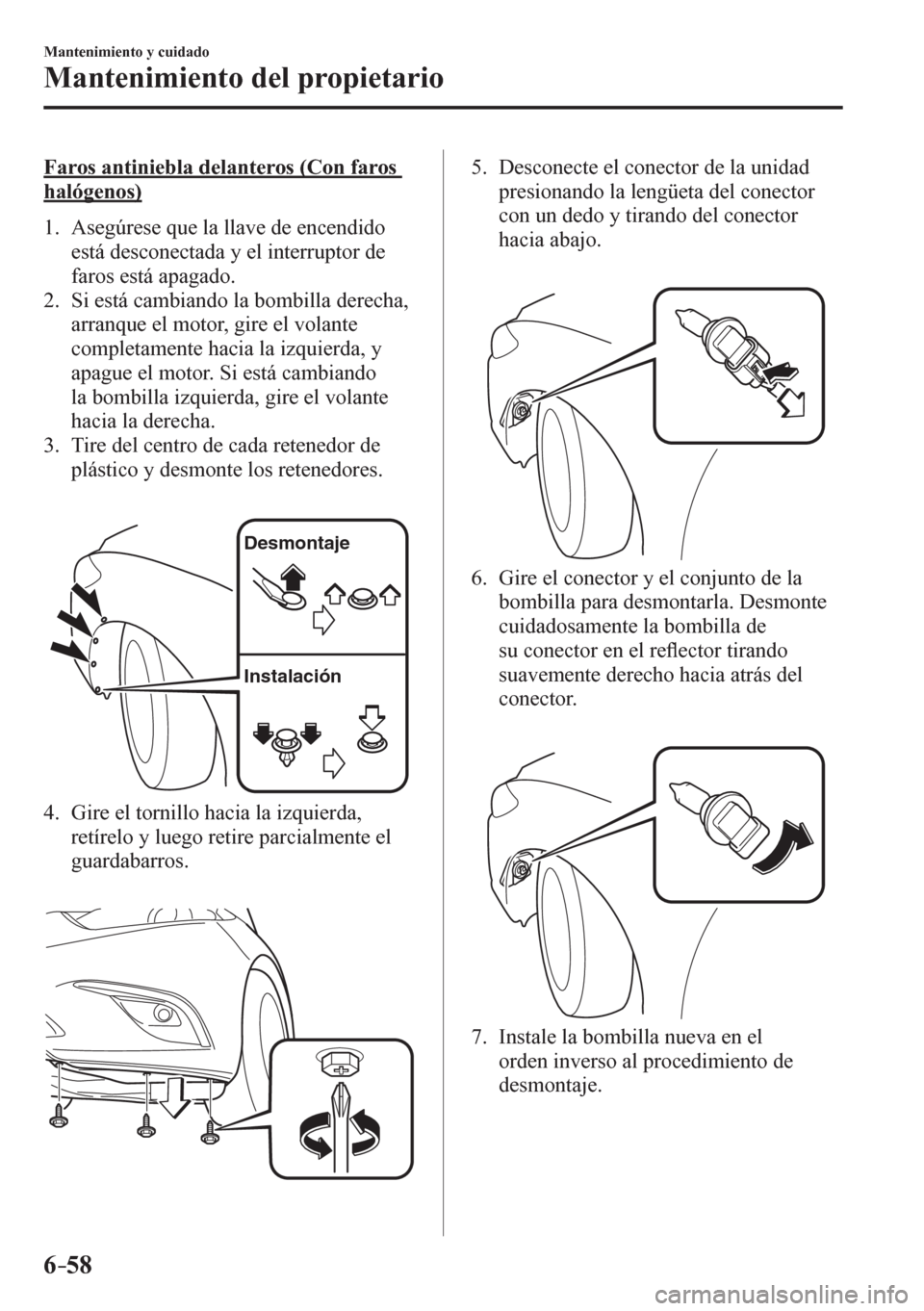 Mantenimiento y cuidado

Mantenimiento del propietario

Faros antiniebla delanteros (Con faros halógenos)

1. Asegúrese que la llave de encendido está desconectada y el interruptor de faros está apagado.
2. Si está cambiando la bombilla derecha, arranque el motor, gire el volante completamente hacia la izquierda, y apague el motor. Si está cambiando la bombilla izquierda, gire el volante hacia la derecha.
3. Tire del centro de cada retenedor de plástico y desmonte los retenedores.

Desmontaje

Instalación

4. Gire el tornillo hacia la izquierda, retírelo y luego retire parcialmente el guardabarros.

5. Desconecte el conector de la unidad presionando la lengüeta del conector con un dedo y tirando del conector hacia abajo.

6. Gire el conector y el conjunto de la bombilla para desmontarla. Desmonte cuidadosamente la bombilla de su conector en el reflector tirando suavemente derecho hacia atrás del conector.

7. Instale la bombilla nueva en el orden inverso al procedimiento de desmontaje.

6-58

carmanualsonline.info