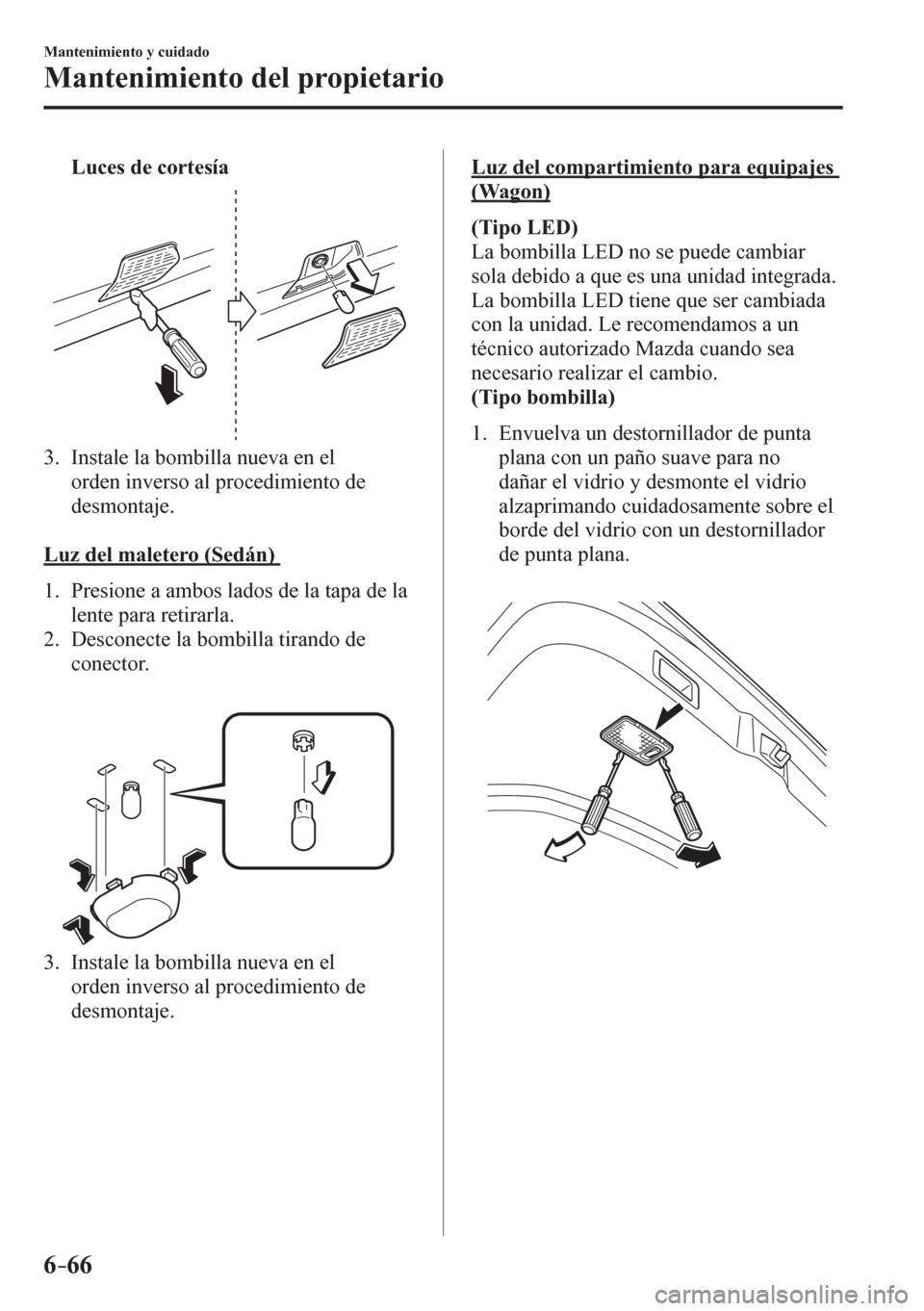 Mantenimiento y cuidado

Mantenimiento del propietario

Luces de cortesía

3. Instale la bombilla nueva en el orden inverso al procedimiento de desmontaje.

Luz del maletero (Sedán)

1. Presione a ambos lados de la tapa de la lente para retirarla.
2. Desconecte la bombilla tirando de conector.

3. Instale la bombilla nueva en el orden inverso al procedimiento de desmontaje.

Luz del compartimiento para equipajes (Wagon)

(Tipo LED)
La bombilla LED no se puede cambiar sola debido a que es una unidad integrada. La bombilla LED tiene que ser cambiada con la unidad. Le recomendamos a un técnico autorizado Mazda cuando sea necesario realizar el cambio.
(Tipo bombilla)

1. Envuelva un destornillador de punta plana con un paño suave para no dañar el vidrio y desmonte el vidrio alzaprimando cuidadosamente sobre el borde del vidrio con un destornillador de punta plana.

6-66

carmanualsonline.info