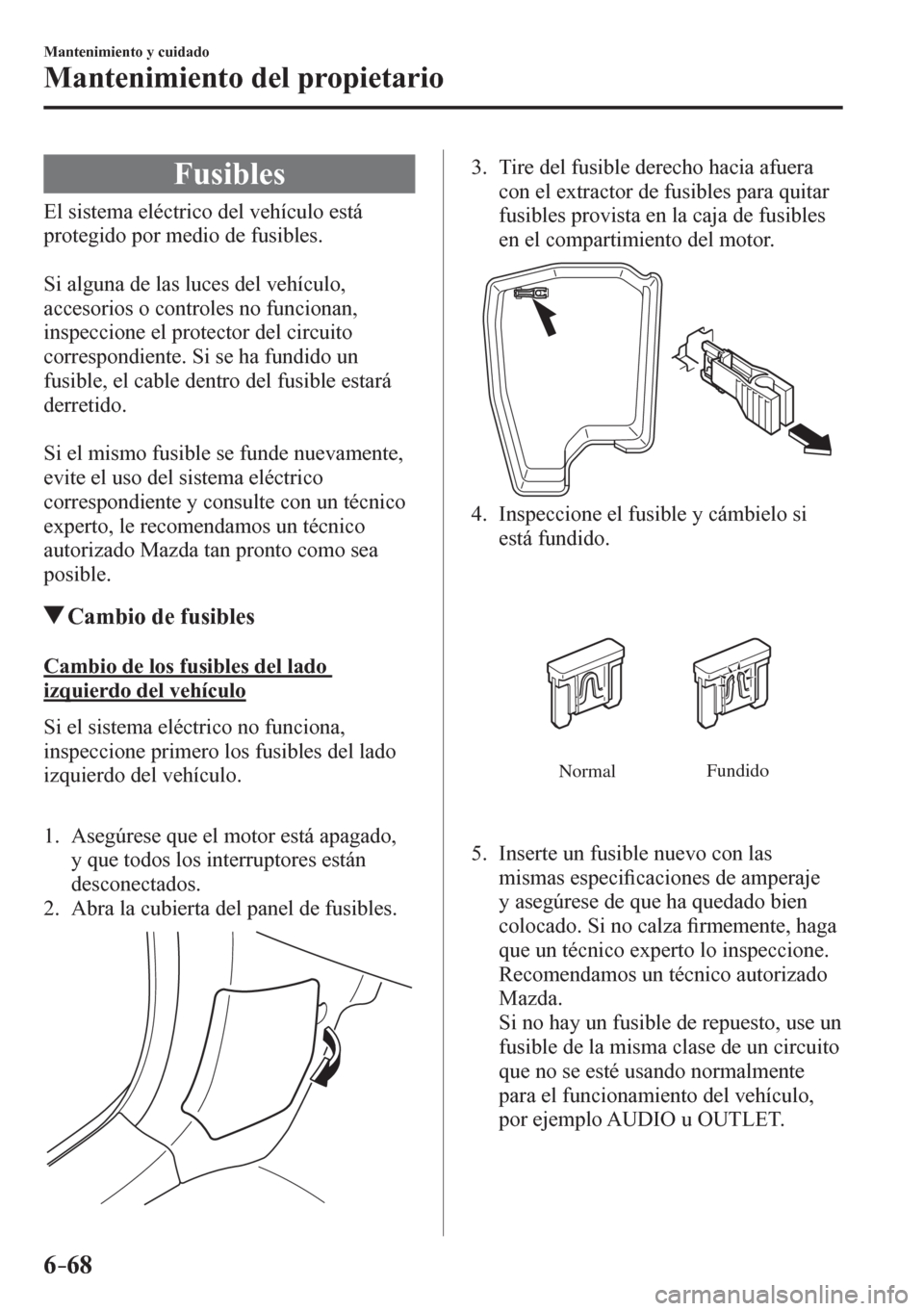 Mantenimiento y cuidado

Mantenimiento del propietario

Fusibles

El sistema eléctrico del vehículo está protegido por medio de fusibles.

Si alguna de las luces del vehículo, accesorios o controles no funcionan, inspeccione el protector del circuito correspondiente. Si se ha fundido un fusible, el cable dentro del fusible estará derretido.

Si el mismo fusible se funde nuevamente, evite el uso del sistema eléctrico correspondiente y consulte con un técnico experto, le recomendamos un técnico autorizado Mazda tan pronto como sea posible.

▼Cambio de fusibles

Cambio de los fusibles del lado izquierdo del vehículo

Si el sistema eléctrico no funciona, inspeccione primero los fusibles del lado izquierdo del vehículo.

1. Asegúrese que el motor está apagado, y que todos los interruptores están desconectados.
2. Abra la cubierta del panel de fusibles.

3. Tire del fusible derecho hacia afuera con el extractor de fusibles para quitar fusibles provista en la caja de fusibles en el compartimiento del motor.

4. Inspeccione el fusible y cámbielo si está fundido.

Normal

Fundido

5. Inserte un fusible nuevo con las mismas especificaciones de amperaje y asegúrese de que ha quedado bien colocado. Si no calza firmemente, haga que un técnico experto lo inspeccione. Recomendamos un técnico autorizado Mazda.
Si no hay un fusible de repuesto, use un fusible de la misma clase de un circuito que no se esté usando normalmente para el funcionamiento del vehículo, por ejemplo AUDIO u OUTLET.

6-68

carmanualsonline.info