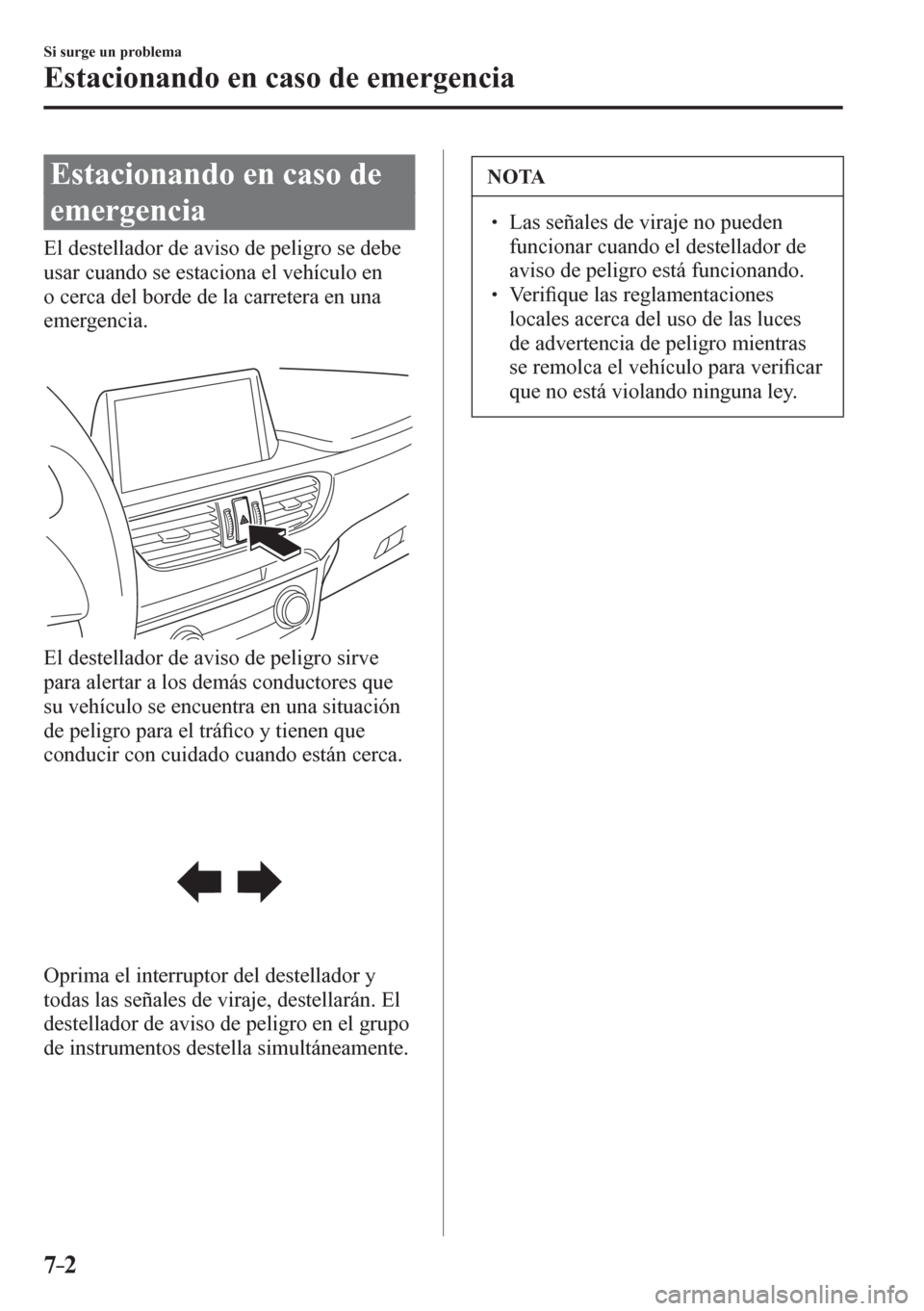 Si surge un problema

Estacionando en caso de emergencia

Estacionando en caso de emergencia

El destellador de aviso de peligro se debe usar cuando se estaciona el vehículo en o cerca del borde de la carretera en una emergencia.

El destellador de aviso de peligro sirve para alertar a los demás conductores que su vehículo se encuentra en una situación de peligro para el tráfico y tienen que conducir con cuidado cuando están cerca.

Oprima el interruptor del destellador y todas las señales de viraje, destellarán. El destellador de aviso de peligro en el grupo de instrumentos destella simultáneamente.

NOTA

• Las señales de viraje no pueden funcionar cuando el destellador de aviso de peligro está funcionando.
• Verifique las reglamentaciones locales acerca del uso de las luces de advertencia de peligro mientras se remolca el vehículo para verificar que no está violando ninguna ley.

7-2

carmanualsonline.info