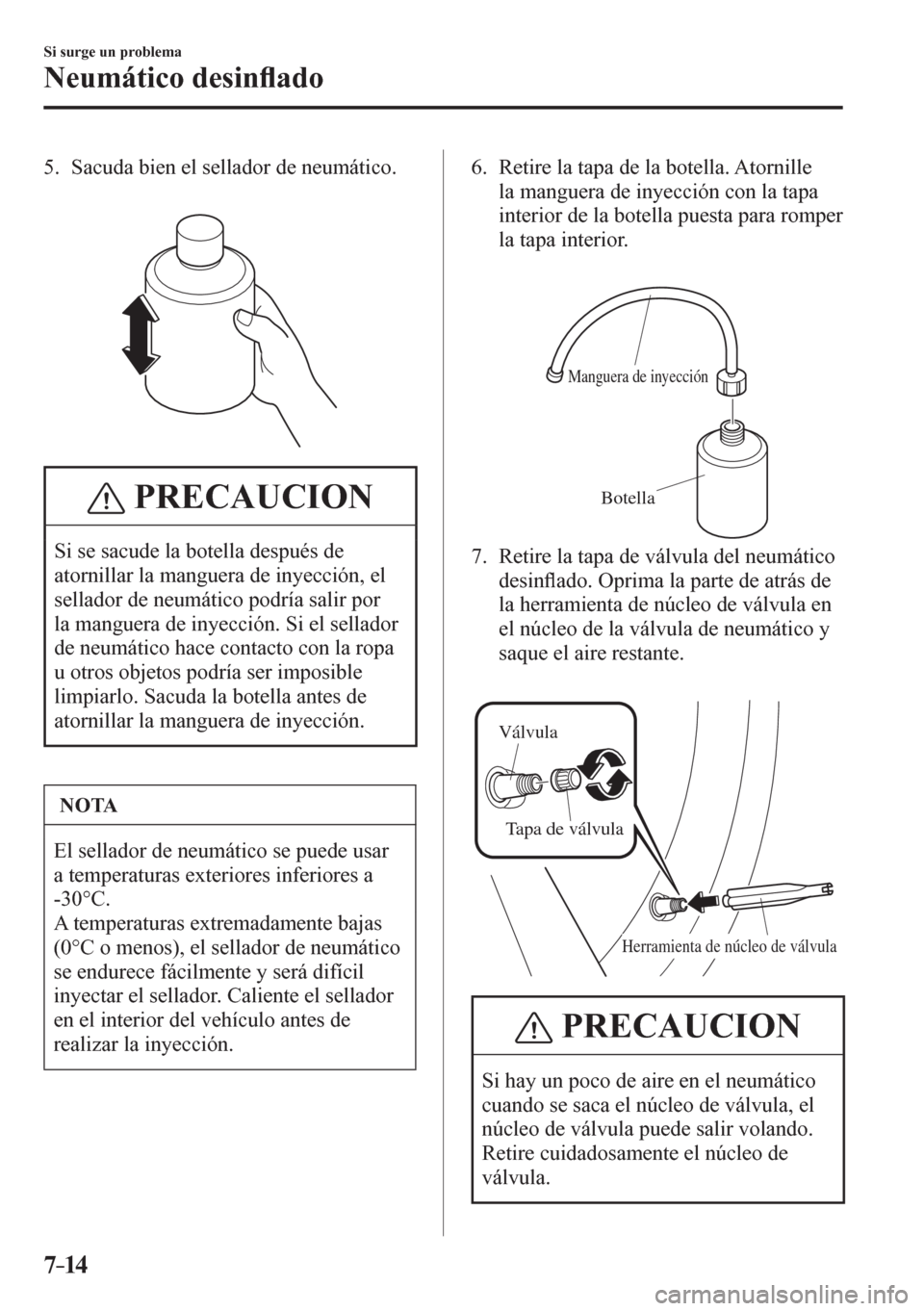 Si surge un problema

Neumático desinflado

5. Sacuda bien el sellador de neumático.

PRECAUCION

Si se sacude la botella después de atornillar la manguera de inyección, el sellador de neumático podría salir por la manguera de inyección. Si el sellador de neumático hace contacto con la ropa u otros objetos podría ser imposible limpiarlo. Sacuda la botella antes de atornillar la manguera de inyección.

NOTA

El sellador de neumático se puede usar a temperaturas exteriores inferiores a -30°C.
A temperaturas extremadamente bajas (0°C o menos), el sellador de neumático se endurece fácilmente y será difícil inyectar el sellador. Caliente el sellador en el interior del vehículo antes de realizar la inyección.

6. Retire la tapa de la botella. Atornille la manguera de inyección con la tapa interior de la botella puesta para romper la tapa interior.

Manguera de inyección

Botella

7. Retire la tapa de válvula del neumático desinflado. Oprima la parte de atrás de la herramienta de núcleo de válvula en el núcleo de la válvula de neumático y saque el aire restante.

Válvula

Tapa de válvula

Herramienta de núcleo de válvula

PRECAUCION

Si hay un poco de aire en el neumático cuando se saca el núcleo de válvula, el núcleo de válvula puede salir volando. Retire cuidadosamente el núcleo de válvula.

7-14

carmanualsonline.info