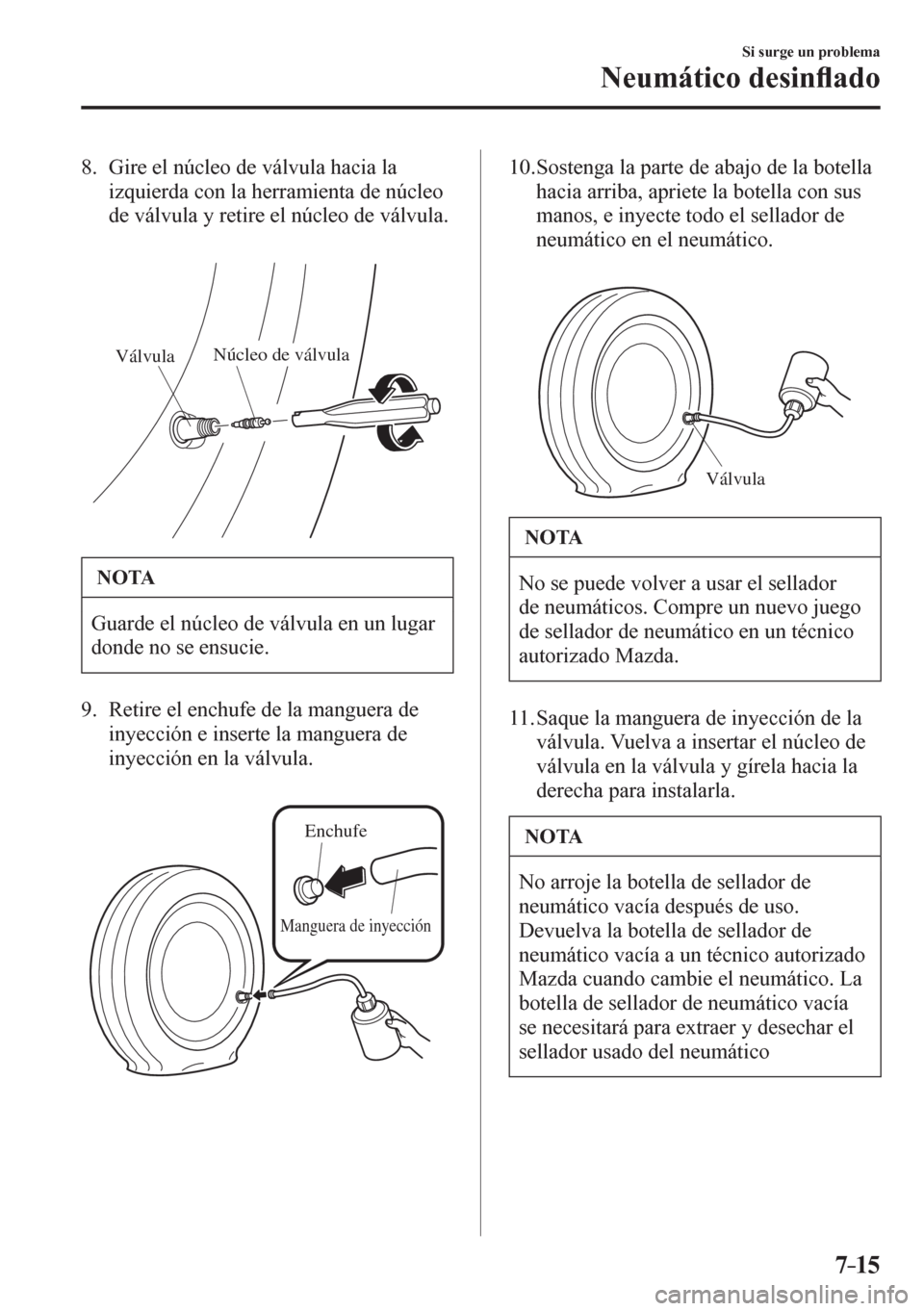 Si surge un problema
Neumático desinflado

8. Gire el núcleo de válvula hacia la izquierda con la herramienta de núcleo de válvula y retire el núcleo de válvula.

Válvula
Núcleo de válvula

NOTA

Guarde el núcleo de válvula en un lugar donde no se ensucie.

9. Retire el enchufe de la manguera de inyección e inserte la manguera de inyección en la válvula.

Enchufe
Manguera de inyección

10. Sostenga la parte de abajo de la botella hacia arriba, apriete la botella con sus manos, e inyecte todo el sellador de neumático en el neumático.

Válvula

NOTA

No se puede volver a usar el sellador de neumáticos. Compre un nuevo juego de sellador de neumático en un técnico autorizado Mazda.

11. Saque la manguera de inyección de la válvula. Vuelva a insertar el núcleo de válvula en la válvula y gírela hacia la derecha para instalarla.

NOTA

No arroje la botella de sellador de neumático vacía después de uso. Devuelva la botella de sellador de neumático vacía a un técnico autorizado Mazda cuando cambie el neumático. La botella de sellador de neumático vacía se necesitará para extraer y desechar el sellador usado del neumático

7-15

carmanualsonline.info