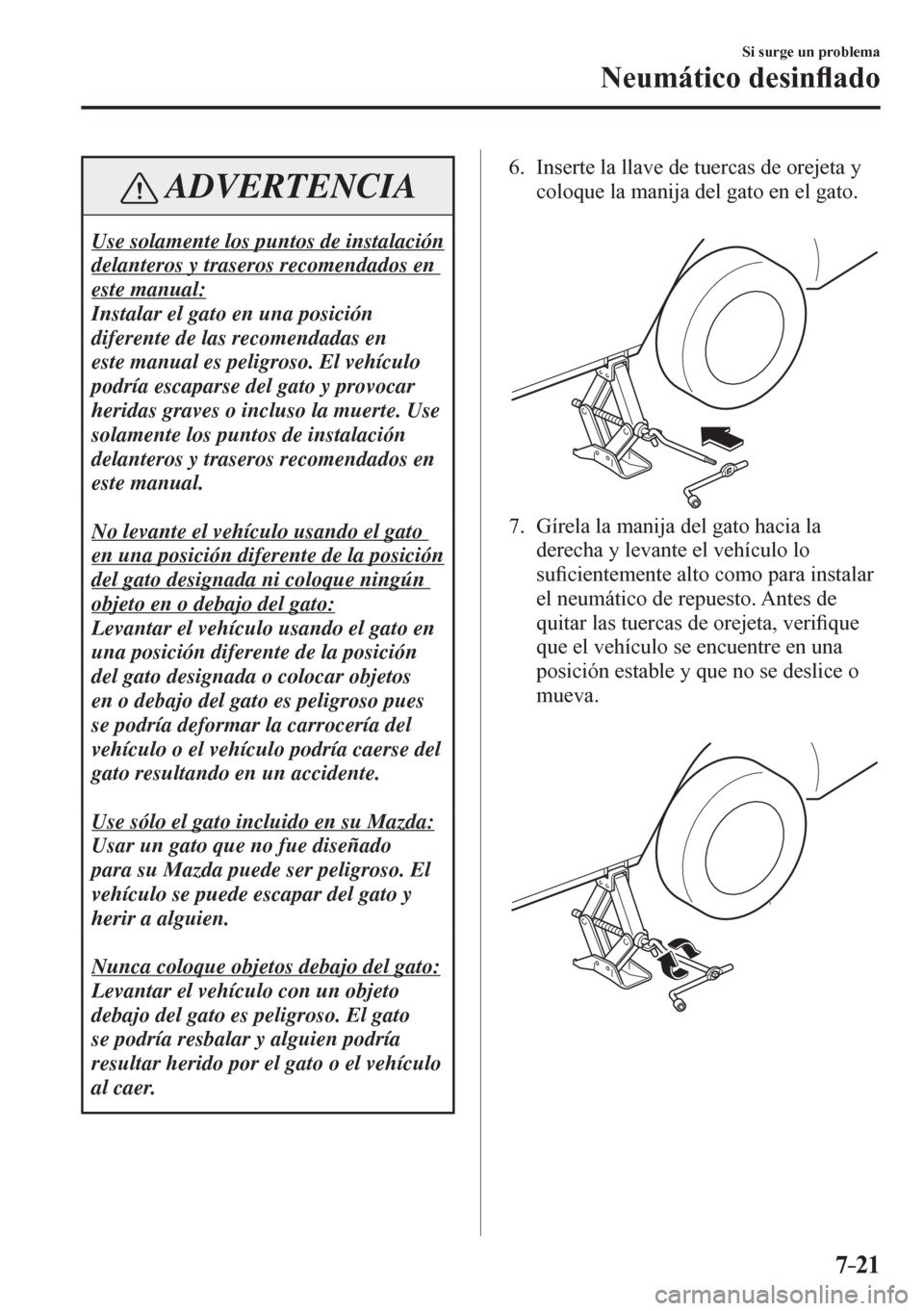 Si surge un problema

Neumático desinflado

ADVERTENCIA

Use solamente los puntos de instalación delanteros y traseros recomendados en este manual:
Instalar el gato en una posición diferente de las recomendadas en este manual es peligroso. El vehículo podría escaparse del gato y provocar heridas graves o incluso la muerte. Use solamente los puntos de instalación delanteros y traseros recomendados en este manual.

No levante el vehículo usando el gato en una posición diferente de la posición del gato designada ni coloque ningún objeto en o debajo del gato:
Levantar el vehículo usando el gato en una posición diferente de la posición del gato designada o colocar objetos en o debajo del gato es peligroso pues se podría deformar la carrocería del vehículo o el vehículo podría caerse del gato resultando en un accidente.

Use sólo el gato incluido en su Mazda:
Usar un gato que no fue diseñado para su Mazda puede ser peligroso. El vehículo se puede escapar del gato y herir a alguien.

Nunca coloque objetos debajo del gato:
Levantar el vehículo con un objeto debajo del gato es peligroso. El gato se podría resbalar y alguien podría resultar herido por el gato o el vehículo al caer.

6. Inserte la llave de tuercas de orejeta y coloque la manija del gato en el gato.

7. Gírela la manija del gato hacia la derecha y levante el vehículo lo suficientemente alto como para instalar el neumático de repuesto. Antes de quitar las tuercas de orejeta, verifique que el vehículo se encuentre en una posición estable y que no se deslice o mueva.

7-21

carmanualsonline.info