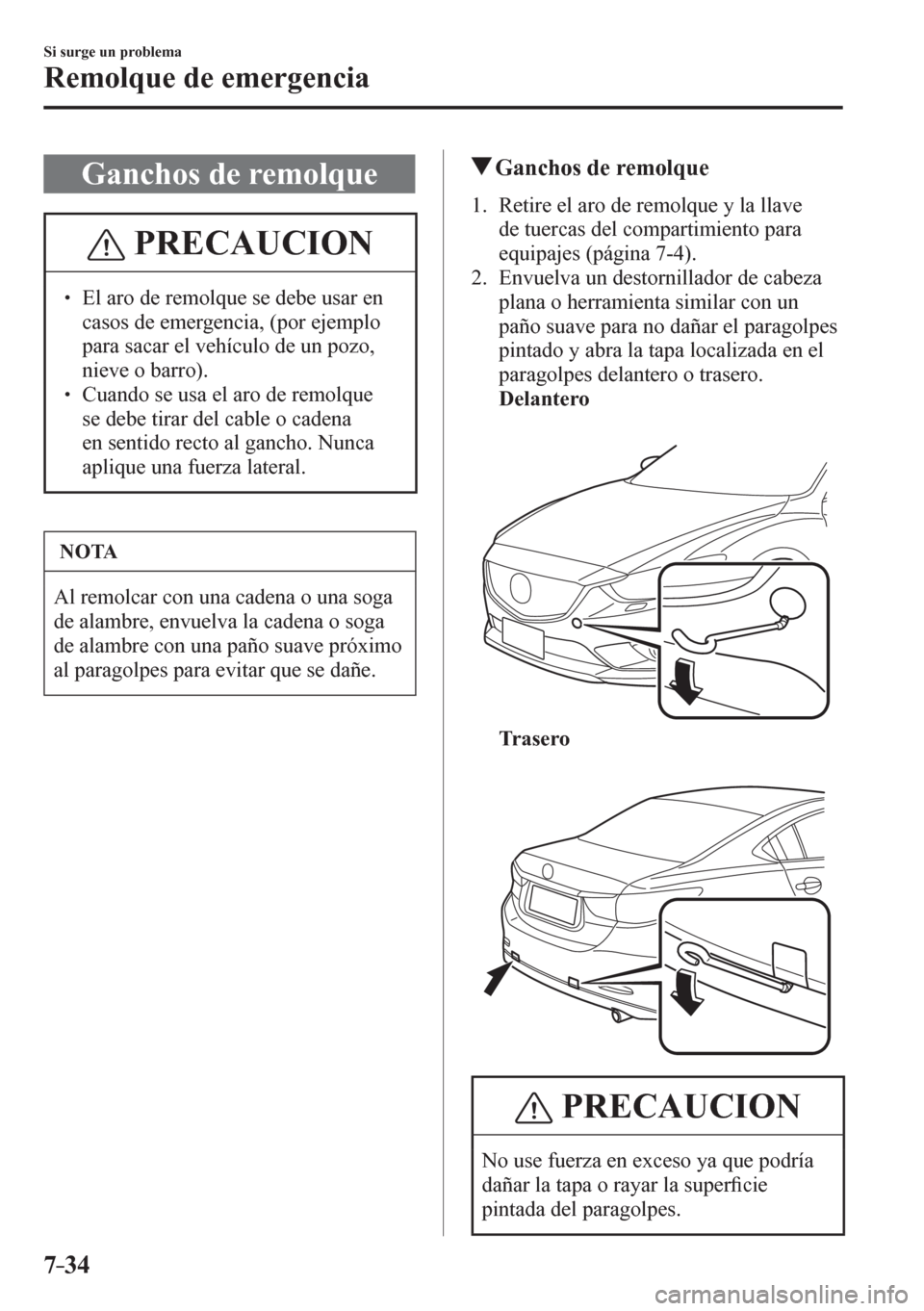 Si surge un problema

Remolque de emergencia

Ganchos de remolque

PRECAUCION

• El aro de remolque se debe usar en casos de emergencia, (por ejemplo para sacar el vehículo de un pozo, nieve o barro).
• Cuando se usa el aro de remolque se debe tirar del cable o cadena en sentido recto al gancho. Nunca aplique una fuerza lateral.

NOTA

Al remolcar con una cadena o una soga de alambre, envuelva la cadena o soga de alambre con una paño suave próximo al paragolpes para evitar que se dañe.

▼Ganchos de remolque

1. Retire el aro de remolque y la llave de tuercas del compartimiento para equipajes (página 7-4).
2. Envuelva un destornillador de cabeza plana o herramienta similar con un paño suave para no dañar el paragolpes pintado y abra la tapa localizada en el paragolpes delantero o trasero.
Delantero

Trasero

PRECAUCION

No use fuerza en exceso ya que podría dañar la tapa o rayar la superficie pintada del paragolpes.

7-34

carmanualsonline.info