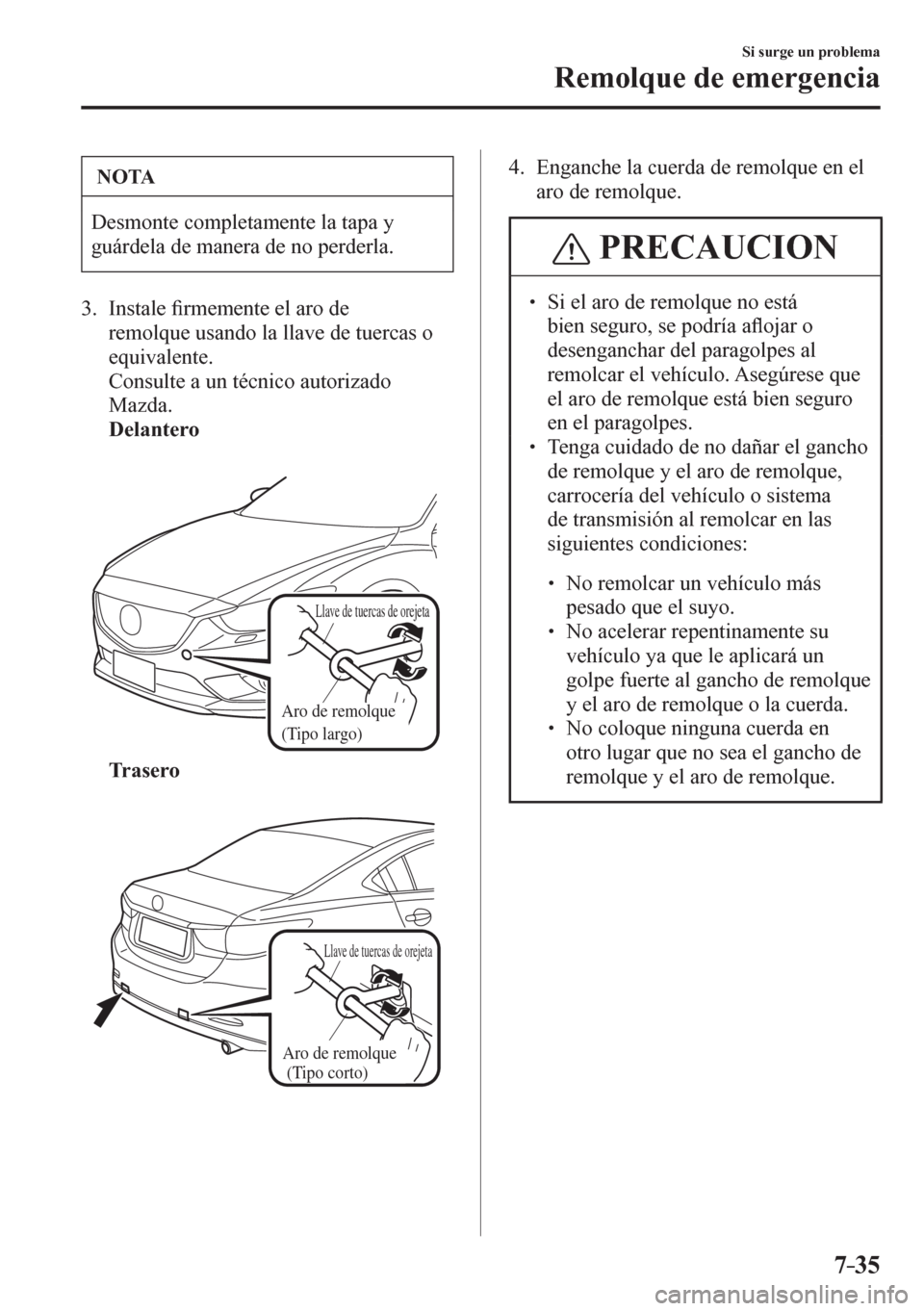 Si surge un problema

Remolque de emergencia

NOTA

Desmonte completamente la tapa y guárdela de manera de no perderla.

3. Instale firmemente el aro de remolque usando la llave de tuercas o equivalente.
Consulte a un técnico autorizado Mazda.
Delantero

Llave de tuercas de orejeta

Aro de remolque
(Tipo largo)

Trasero

Llave de tuercas de orejeta

Aro de remolque
(Tipo corto)

4. Enganche la cuerda de remolque en el aro de remolque.

PRECAUCION

• Si el aro de remolque no está bien seguro, se podría aflojar o desenganchar del paragolpes al remolcar el vehículo. Asegúrese que el aro de remolque está bien seguro en el paragolpes.
• Tenga cuidado de no dañar el gancho de remolque y el aro de remolque, carrocería del vehículo o sistema de transmisión al remolcar en las siguientes condiciones:

• No remolcar un vehículo más pesado que el suyo.
• No acelerar repentinamente su vehículo ya que le aplicará un golpe fuerte al gancho de remolque y el aro de remolque o la cuerda.
• No coloque ninguna cuerda en otro lugar que no sea el gancho de remolque y el aro de remolque.

7-35

carmanualsonline.info