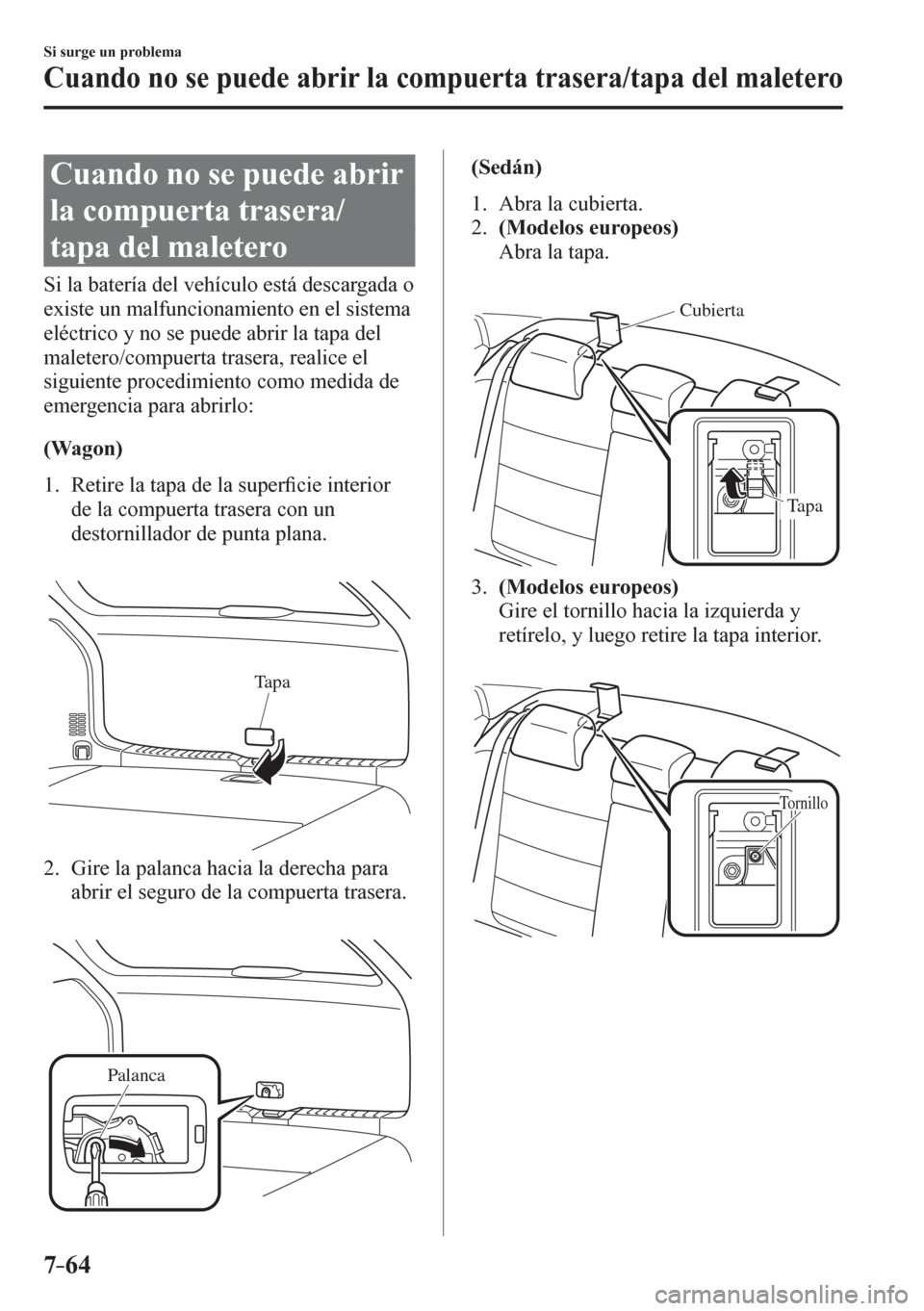 Si surge un problema

Cuando no se puede abrir la compuerta trasera/tapa del maletero

Cuando no se puede abrir la compuerta trasera/ tapa del maletero

Si la batería del vehículo está descargada o existe un malfuncionamiento en el sistema eléctrico y no se puede abrir la tapa del maletero/compuerta trasera, realice el siguiente procedimiento como medida de emergencia para abrirlo:

(Wagon)

1. Retire la tapa de la superficie interior de la compuerta trasera con un destornillador de punta plana.

Tapa

2. Gire la palanca hacia la derecha para abrir el seguro de la compuerta trasera.

Palanca

(Sedán)

1. Abra la cubierta.
2. (Modelos europeos)
Abra la tapa.

Cubierta

Tapa

3. (Modelos europeos)
Gire el tornillo hacia la izquierda y retírelo, y luego retire la tapa interior.

Tornillo

7-64

carmanualsonline.info