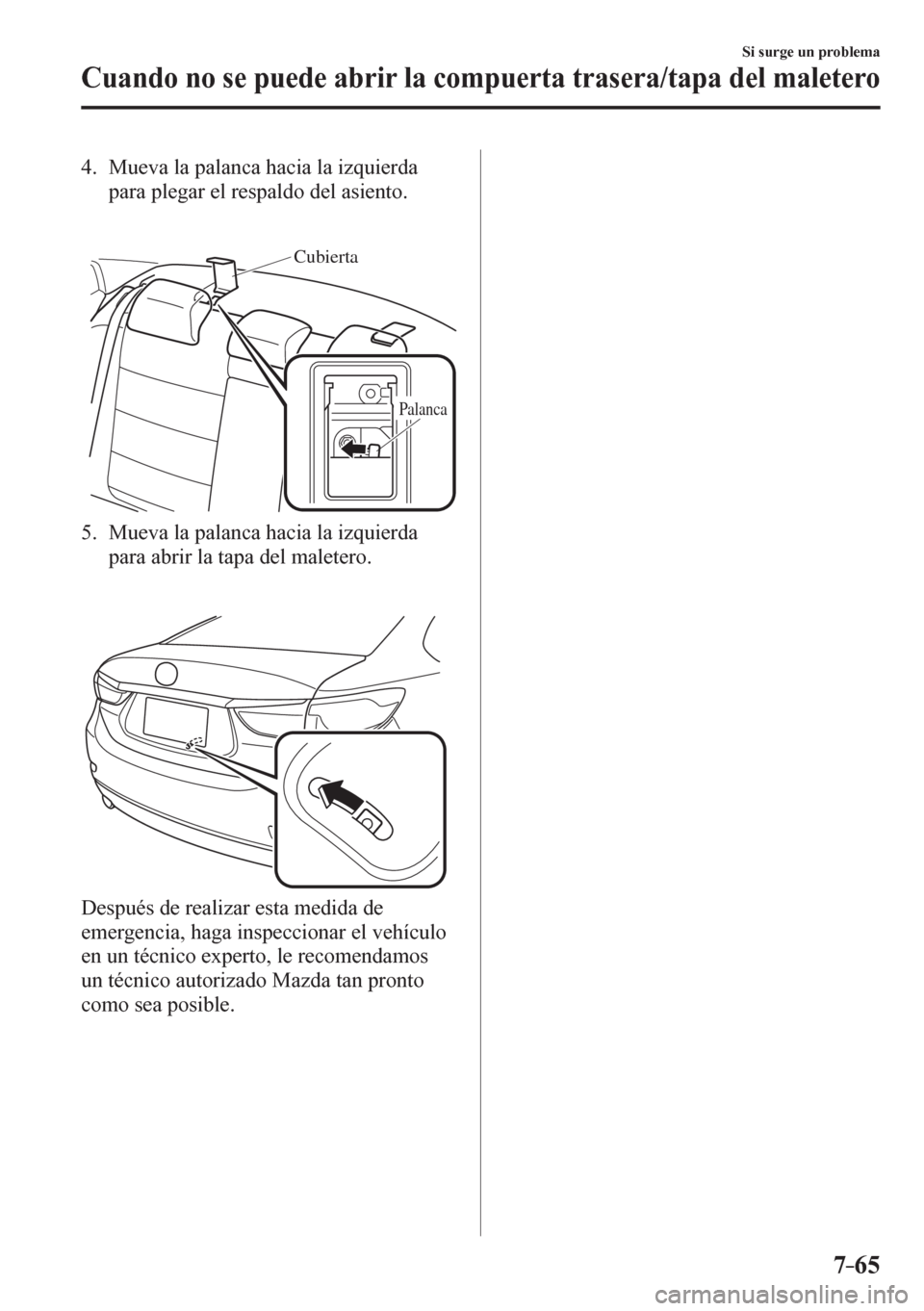 Si surge un problema

Cuando no se puede abrir la compuerta trasera/tapa del maletero

4. Mueva la palanca hacia la izquierda para plegar el respaldo del asiento.

Cubierta

Palanca

5. Mueva la palanca hacia la izquierda para abrir la tapa del maletero.

Después de realizar esta medida de emergencia, haga inspeccionar el vehículo en un técnico experto, le recomendamos un técnico autorizado Mazda tan pronto como sea posible.

7-65

carmanualsonline.info