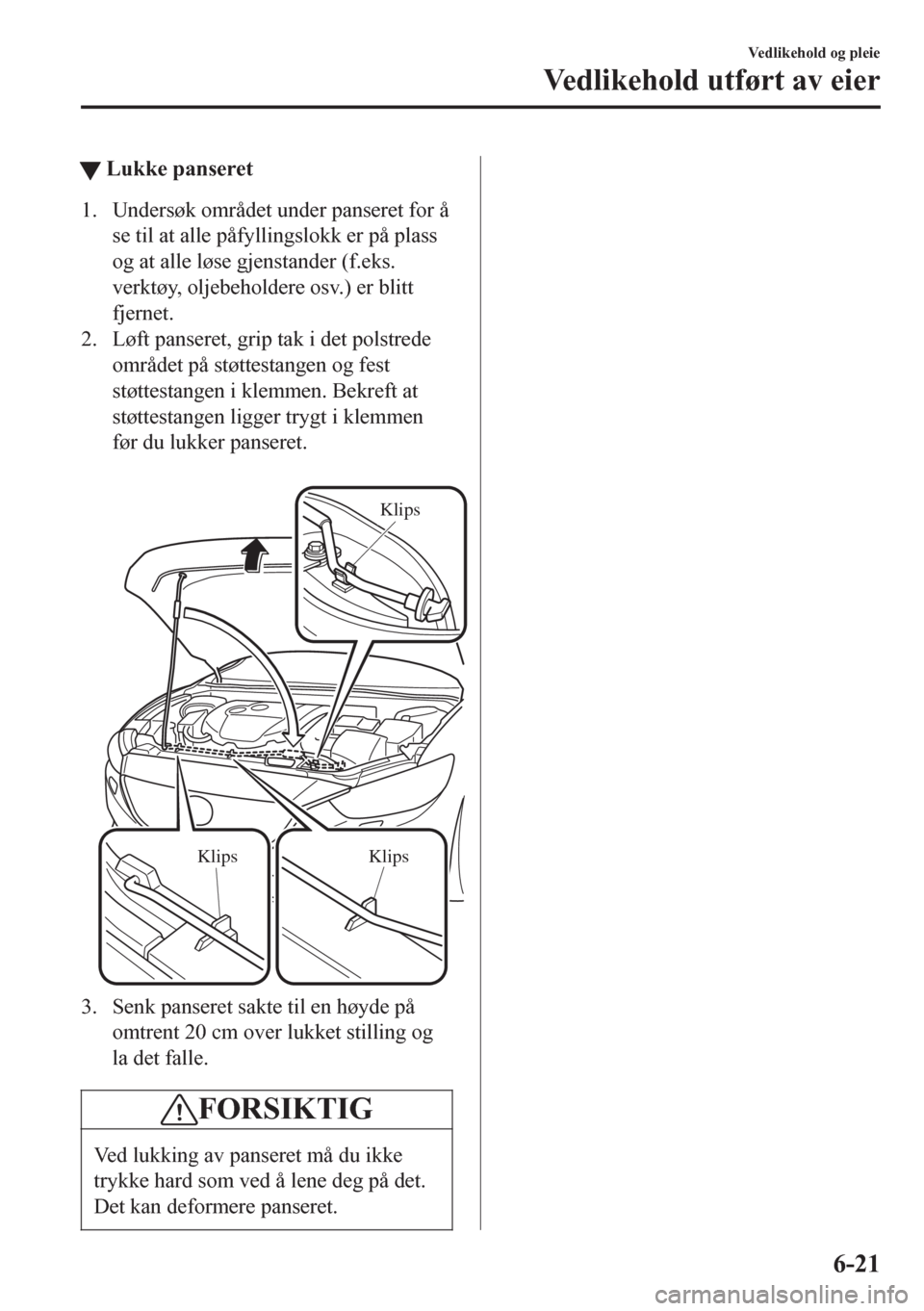 Vedlikehold og pleie

Vedlikehold utført av eier

▼ Lukke panseret

1. Undersøk området under panseret for å se til at alle påfyllingslokk er på plass og at alle løse gjenstander (f.eks. verktøy, oljebeholdere osv.) er blitt fjernet.
2. Løft panseret, grip tak i det polstrede området på støttestangen og fest støttestangen i klemmen. Bekreft at støttestangen ligger trygt i klemmen før du lukker panseret.

Klips

Klips

Klips

3. Senk panseret sakte til en høyde på omtrent 20 cm over lukket stilling og la det falle.

FORSIKTIG

Ved lukking av panseret må du ikke trykke hard som ved å lene deg på det. Det kan deformere panseret.

6-21

carmanualsonline.info