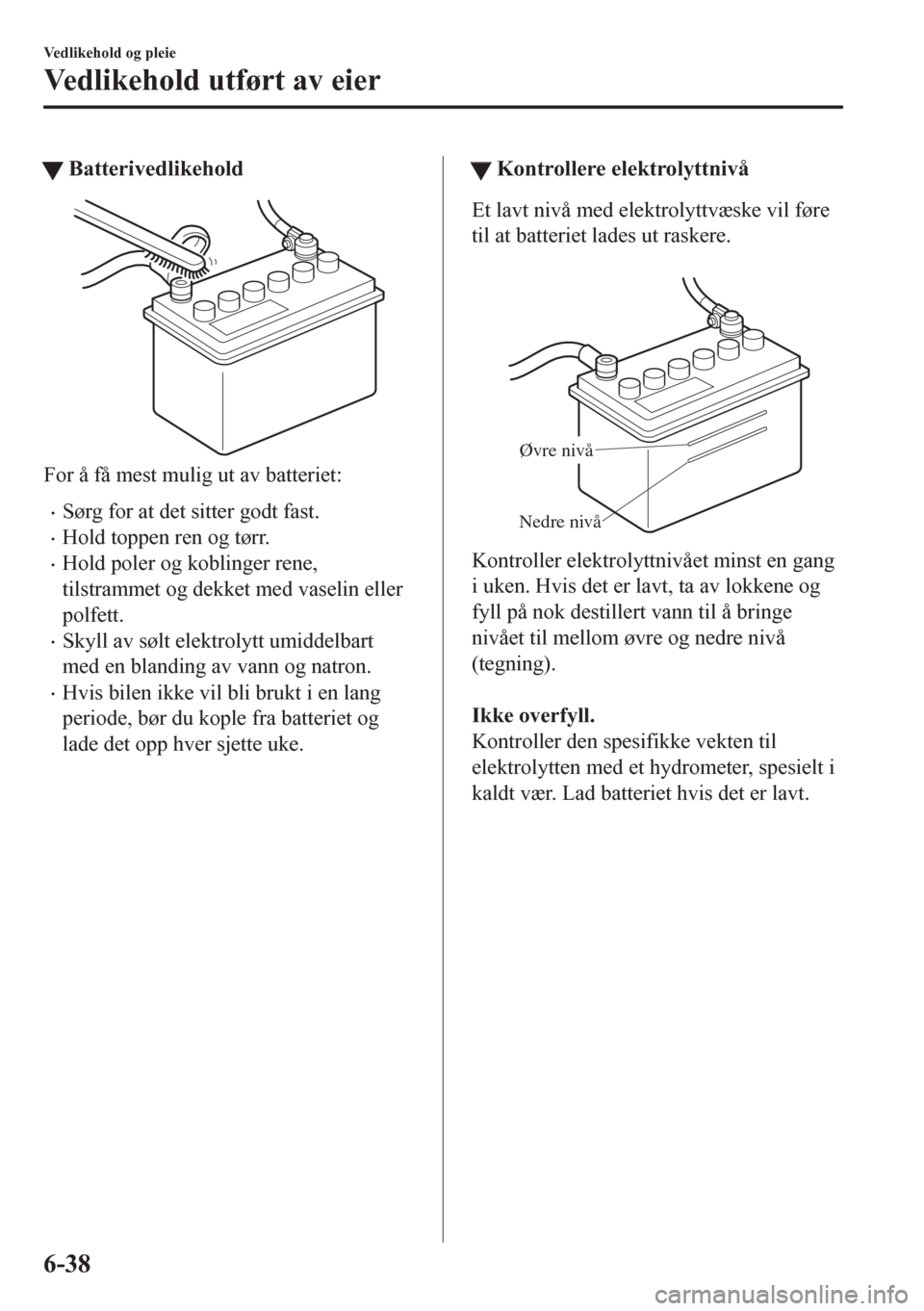 Vedlikehold og pleie

Vedlikehold utført av eier

▼ Batterivedlikehold

For å få mest mulig ut av batteriet:

· Sørg for at det sitter godt fast.
· Hold toppen ren og tørr.
· Hold poler og koblinger rene, tilstrammet og dekket med vaselin eller polfett.
· Skyll av sølt elektrolytt umiddelbart med en blanding av vann og natron.
· Hvis bilen ikke vil bli brukt i en lang periode, bør du kople fra batteriet og lade det opp hver sjette uke.

▼ Kontrollere elektrolyttnivå

Et lavt nivå med elektrolyttvæske vil føre til at batteriet lades ut raskere.

Øvre nivå

Nedre nivå

Kontroller elektrolyttnivået minst en gang i uken. Hvis det er lavt, ta av lokkene og fyll på nok destillert vann til å bringe nivået til mellom øvre og nedre nivå (tegning).

Ikke overfyll.
Kontroller den spesifikke vekten til elektrolytten med et hydrometer, spesielt i kaldt vær. Lad batteriet hvis det er lavt.

6-38

carmanualsonline.info