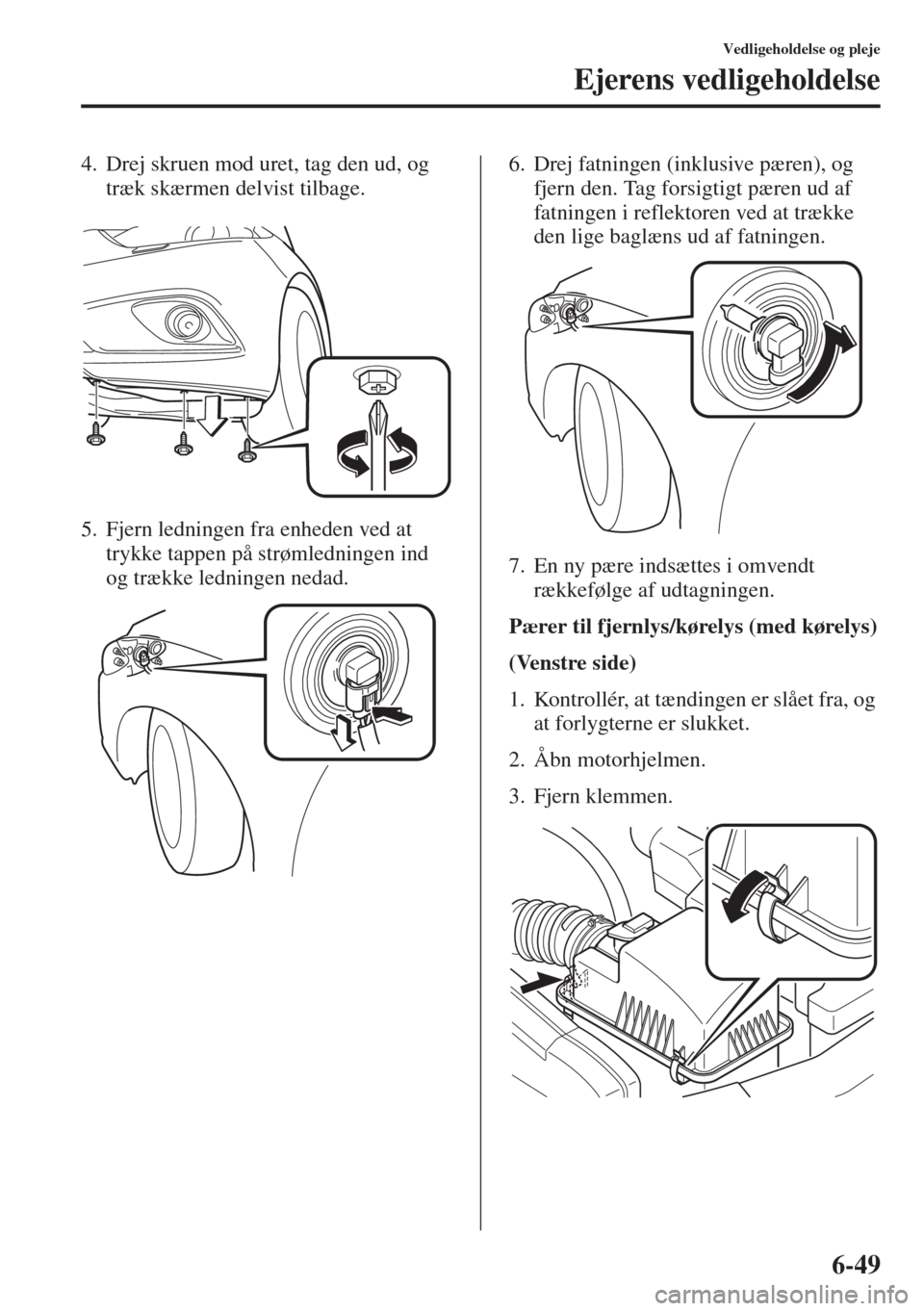 Vedligeholdelse og pleje

Ejerens vedligeholdelse

4. Drej skruen mod uret, tag den ud, og træk skærmen delvist tilbage.

5. Fjern ledningen fra enheden ved at trykke tappen på strømledningen ind og trække ledningen nedad.

6. Drej fatningen (inklusive pæren), og fjern den. Tag forsigtigt pæren ud af fatningen i reflektoren ved at trække den lige baglæns ud af fatningen.

7. En ny pære indsættes i omvendt rækkefølge af udtagningen.

Pærer til fjernlys/kørelys (med kørelys)

(Venstre side)

1. Kontrollér, at tændingen er slået fra, og at forlygterne er slukket.

2. Åbn motorhjelmen.

3. Fjern klemmen.

6-49

carmanualsonline.info