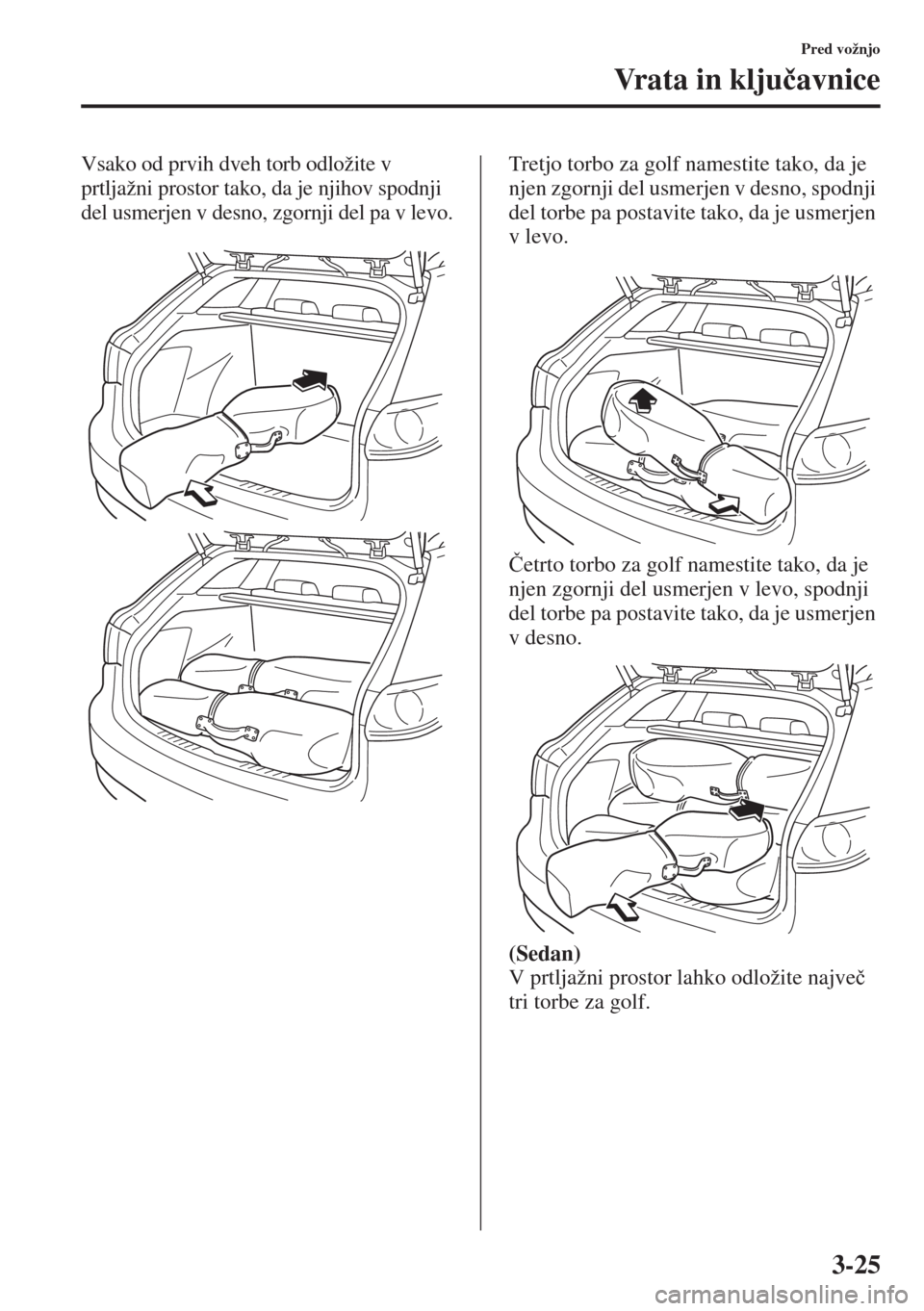 Pred vožnjo

Vrata in ključavnice

Vsako od prvih dveh torb odložite v prtljažni prostor tako, da je njihov spodnji del usmerjen v desno, zgornji del pa v levo.

Tretjo torbo za golf namestite tako, da je njen zgornji del usmerjen v desno, spodnji del torbe pa postavite tako, da je usmerjen v levo.

Četrto torbo za golf namestite tako, da je njen zgornji del usmerjen v levo, spodnji del torbe pa postavite tako, da je usmerjen v desno.

(Sedan)
V prtljažni prostor lahko odložite največ tri torbe za golf.

3-25

carmanualsonline.info