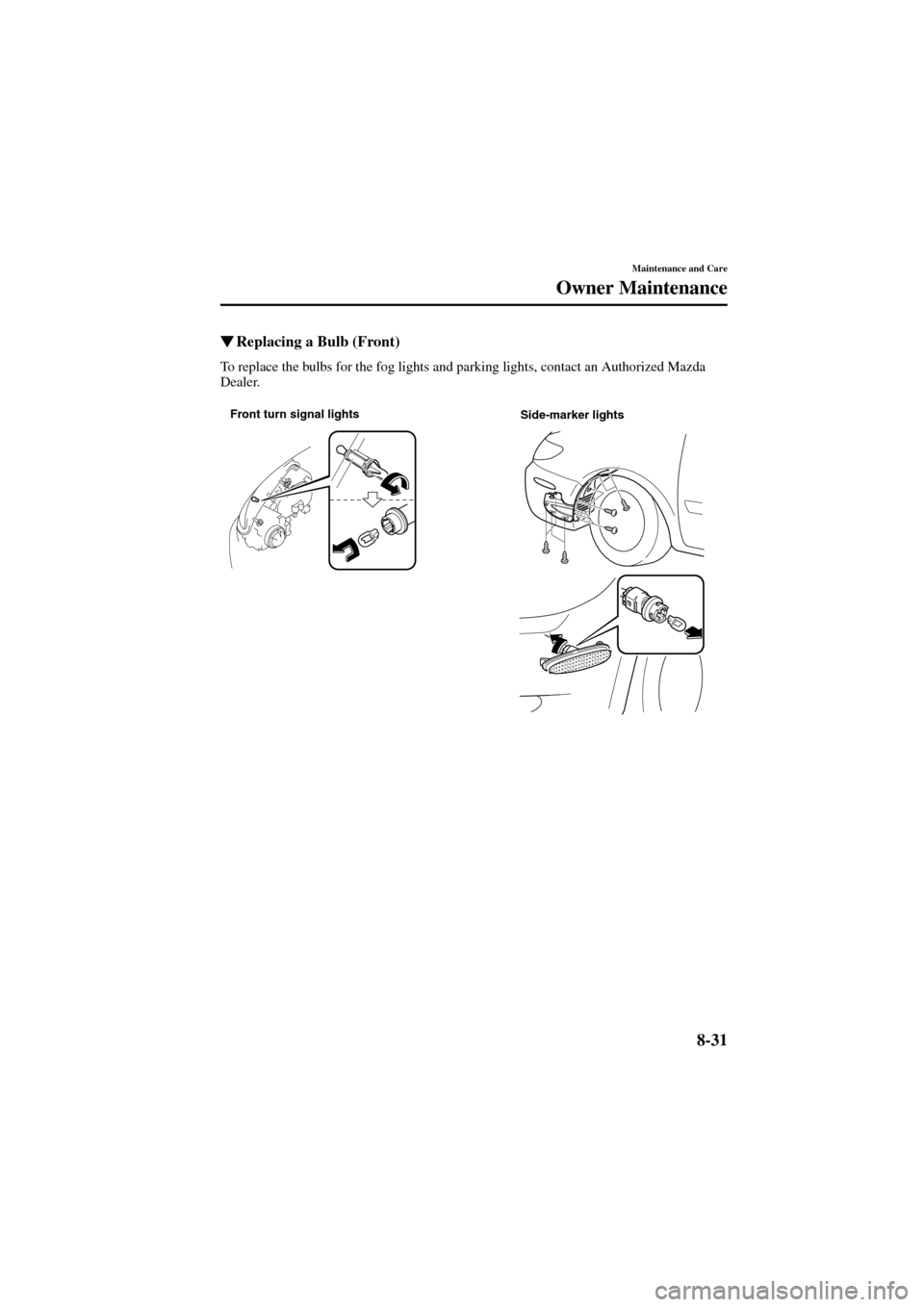 Maintenance and Care

Owner Maintenance

▼Replacing a Bulb (Front)

To replace the bulbs for the fog lights and parking lights, contact an Authorized Mazda Dealer.

Front turn signal lights

Side-marker lights

8-31

carmanualsonline.info