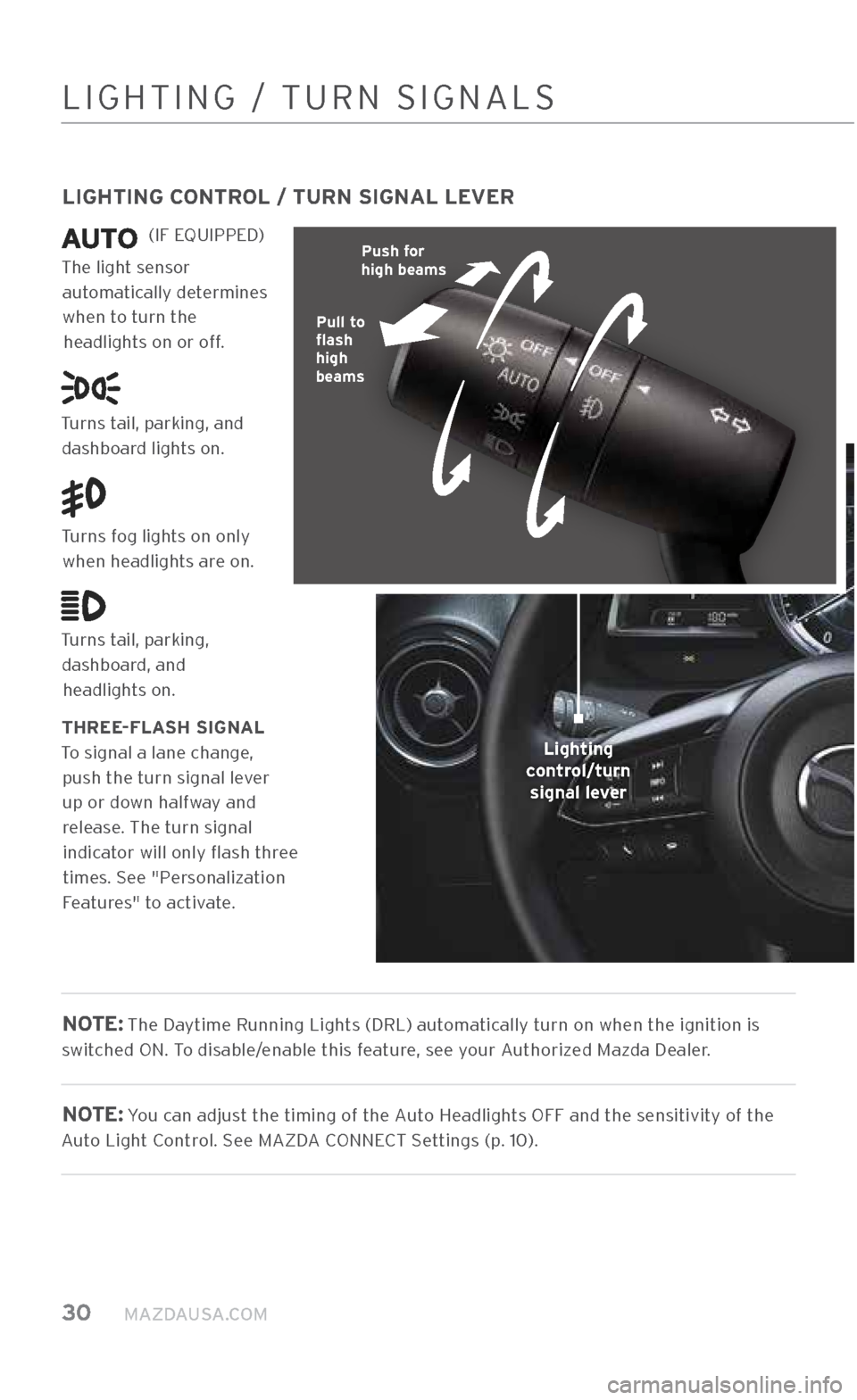 LIGHTING / TURN SIGNALS

LIGHTING CONTROL / TURN SIGNAL LEVER

AUTO (IF EQUIPPED)
The light sensor automatically determines when to turn the headlights on or off.

Turns tail, parking, and dashboard lights on.

Turns fog lights on only when headlights are on.

Turns tail, parking, dashboard, and headlights on.

THREE-FLASH SIGNAL
To signal a lane change, push the turn signal lever up or down halfway and release. The turn signal indicator will only flash three times. See "Personalization Features" to activate.

Push for high beams

Pull to flash high beams

OFF

AUTO

OFF

Lighting control/turn signal lever

NOTE: The Daytime Running Lights (DRL) automatically turn on when the ignition is switched ON. To disable/enable this feature, see your Authorized Mazda Dealer.

NOTE: You can adjust the timing of the Auto Headlights OFF and the sensitivity of the Auto Light Control. See MAZDA CONNECT Settings (p. 10).

30 MAZDAUSA.COM

carmanualsonline.info