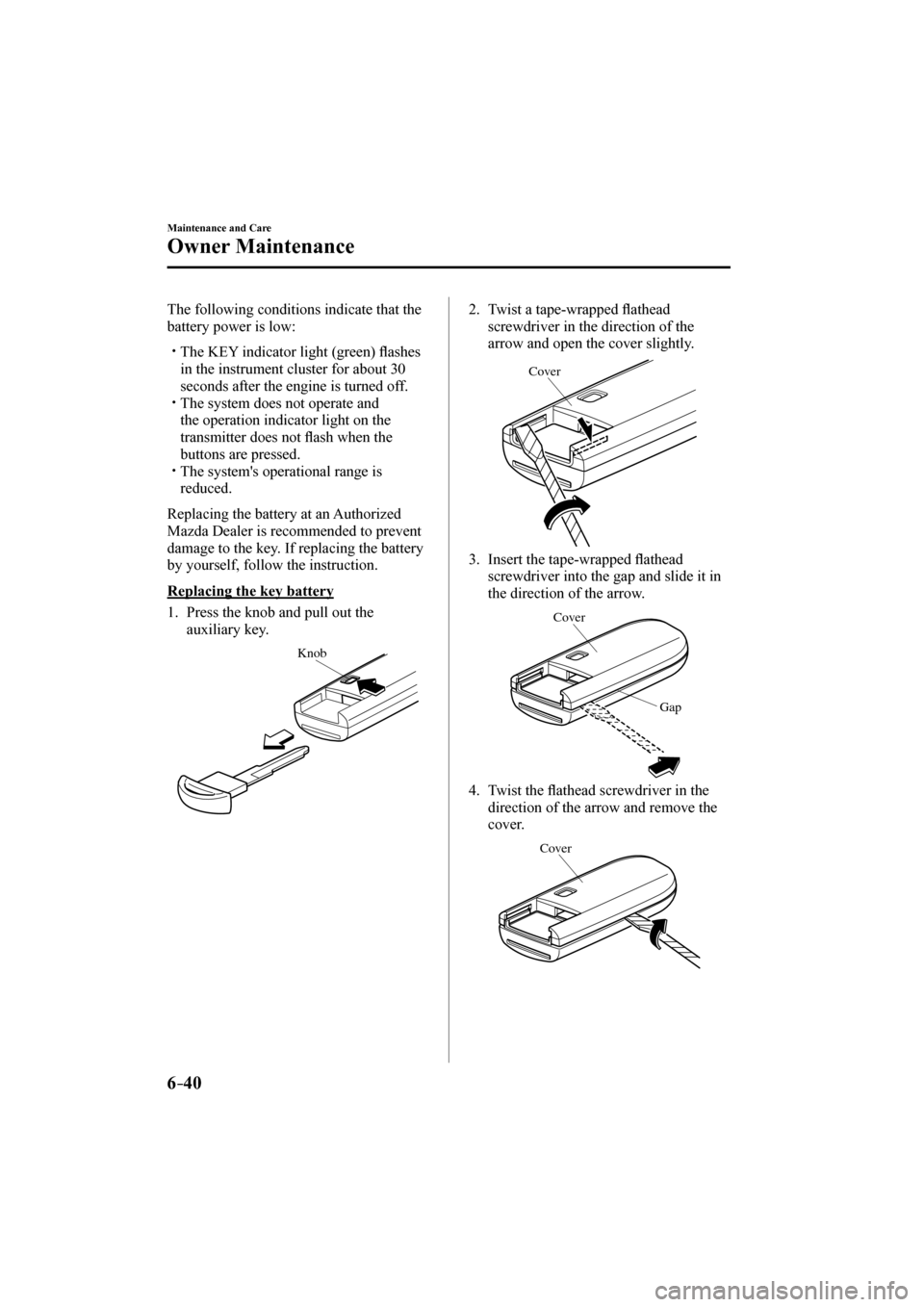 Maintenance and Care

Owner Maintenance

The following conditions indicate that the battery power is low:

· The KEY indicator light (green) flashes in the instrument cluster for about 30 seconds after the engine is turned off.
· The system does not operate and the operation indicator light on the transmitter does not flash when the buttons are pressed.
· The system's operational range is reduced.

Replacing the battery at an Authorized Mazda Dealer is recommended to prevent damage to the key. If replacing the battery by yourself, follow the instruction.

Replacing the key battery

1. Press the knob and pull out the auxiliary key.

Knob

2. Twist a tape-wrapped flathead screwdriver in the direction of the arrow and open the cover slightly.

Cover

3. Insert the tape-wrapped flathead screwdriver into the gap and slide it in the direction of the arrow.

Cover

Gap

4. Twist the flathead screwdriver in the direction of the arrow and remove the cover.

Cover

6-40

carmanualsonline.info