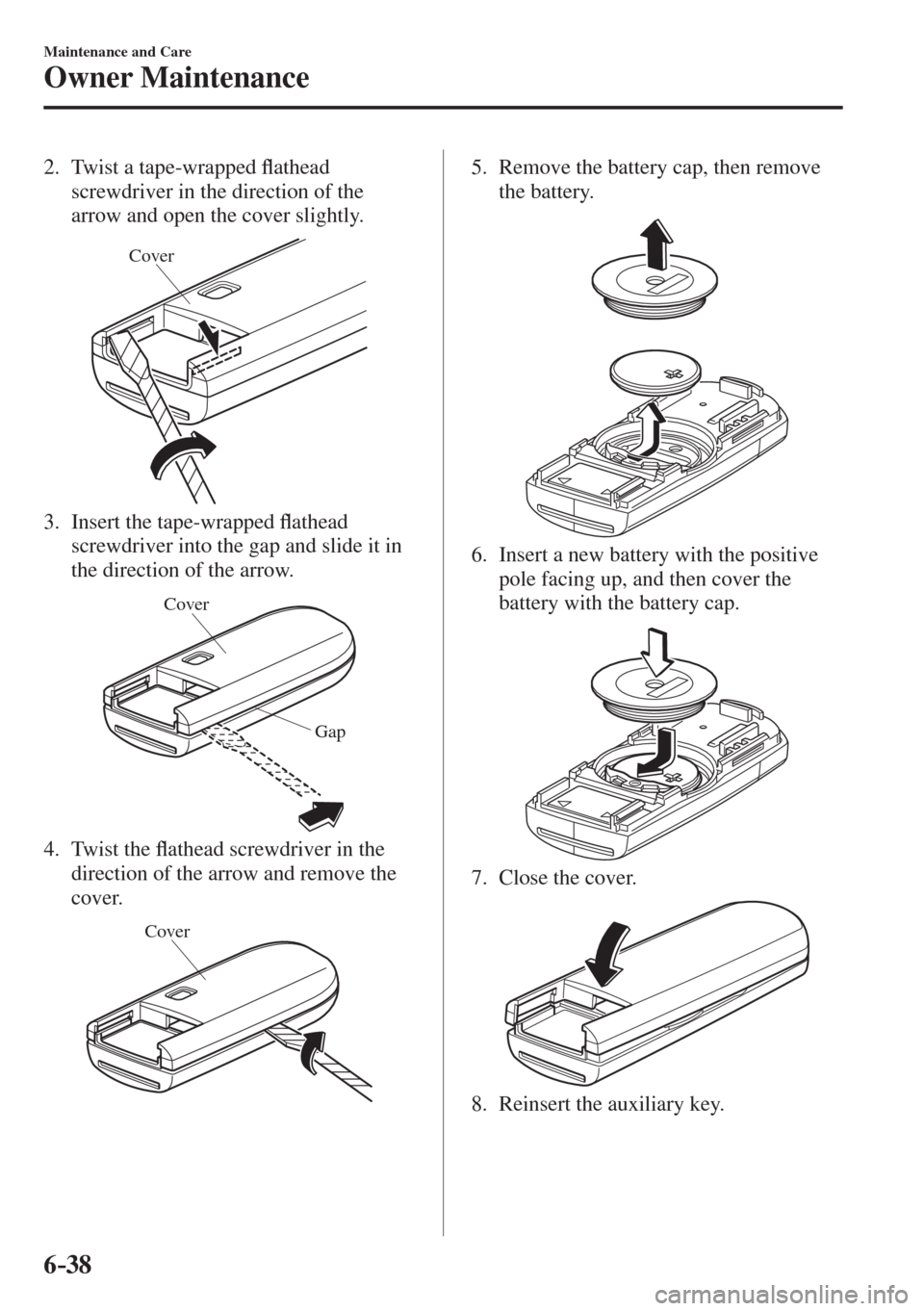 Maintenance and Care

Owner Maintenance

2. Twist a tape-wrapped flathead screwdriver in the direction of the arrow and open the cover slightly.

Cover

3. Insert the tape-wrapped flathead screwdriver into the gap and slide it in the direction of the arrow.

Cover

Gap

4. Twist the flathead screwdriver in the direction of the arrow and remove the cover.

Cover

5. Remove the battery cap, then remove the battery.

6. Insert a new battery with the positive pole facing up, and then cover the battery with the battery cap.

7. Close the cover.

8. Reinsert the auxiliary key.

6-38

carmanualsonline.info