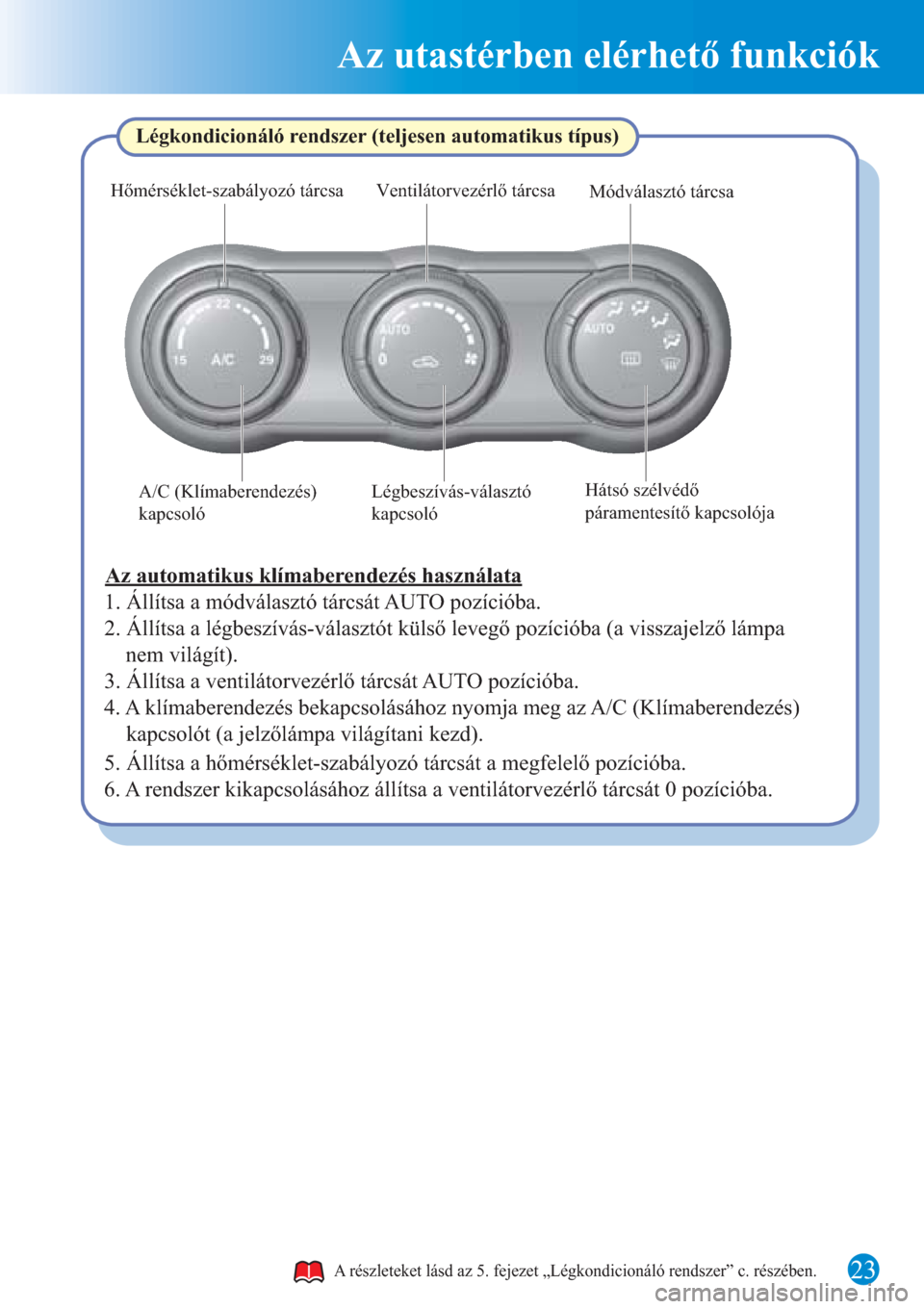 Az utastérben elérhető funkciók

Légkondicionáló rendszer (teljesen automatikus típus)

Hőmérséklet-szabályozó tárcsa

Ventilátorvezérlő tárcsa

Módválasztó tárcsa

22

15

A/C

29

AUTO

0

AUTO

A/C (Klímaberendezés) kapcsoló

Légbeszívás-választó kapcsoló

Hátsó szélvédő páramentesítő kapcsolója

Az automatikus klímaberendezés használata
1. Állítsa a módválasztó tárcsát AUTO pozícióba.
2. Állítsa a légbeszívás-választót külső levegő pozícióba (a visszajelző lámpa nem világít).
3. Állítsa a ventilátorvezérlő tárcsát AUTO pozícióba.
4. A klímaberendezés bekapcsolásához nyomja meg az A/C (Klímaberendezés) kapcsolót (a jelzőlámpa világítani kezd).
5. Állítsa a hőmérséklet-szabályozó tárcsát a megfelelő pozícióba.
6. A rendszer kikapcsolásához állítsa a ventilátorvezérlő tárcsát 0 pozícióba.

A részleteket lásd az 5. fejezet „Légkondicionáló rendszer” c. részében.

23

carmanualsonline.info