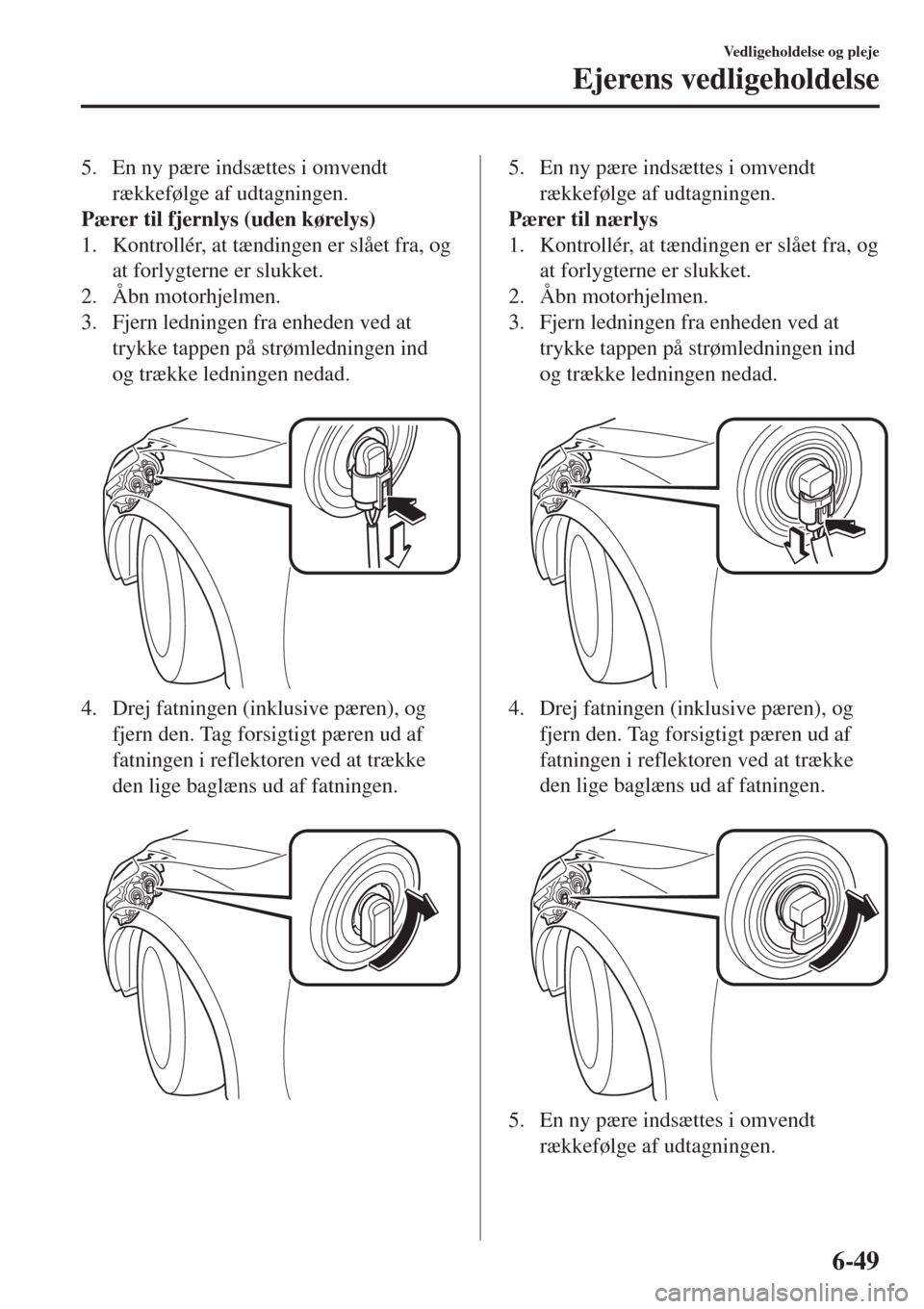 Vedligeholdelse og pleje

Ejerens vedligeholdelse

5. En ny pære indsættes i omvendt rækkefølge af udtagningen.

Pærer til fjernlys (uden kørelys)

1. Kontrollér, at tændingen er slået fra, og at forlygterne er slukket.
2. Åbn motorhjelmen.
3. Fjern ledningen fra enheden ved at trykke tappen på strømledningen ind og trække ledningen nedad.

4. Drej fatningen (inklusive pæren), og fjern den. Tag forsigtigt pæren ud af fatningen i reflektoren ved at trække den lige baglæns ud af fatningen.

5. En ny pære indsættes i omvendt rækkefølge af udtagningen.

Pærer til nærlys

1. Kontrollér, at tændingen er slået fra, og at forlygterne er slukket.
2. Åbn motorhjelmen.
3. Fjern ledningen fra enheden ved at trykke tappen på strømledningen ind og trække ledningen nedad.

4. Drej fatningen (inklusive pæren), og fjern den. Tag forsigtigt pæren ud af fatningen i reflektoren ved at trække den lige baglæns ud af fatningen.

5. En ny pære indsættes i omvendt rækkefølge af udtagningen.

6-49

carmanualsonline.info