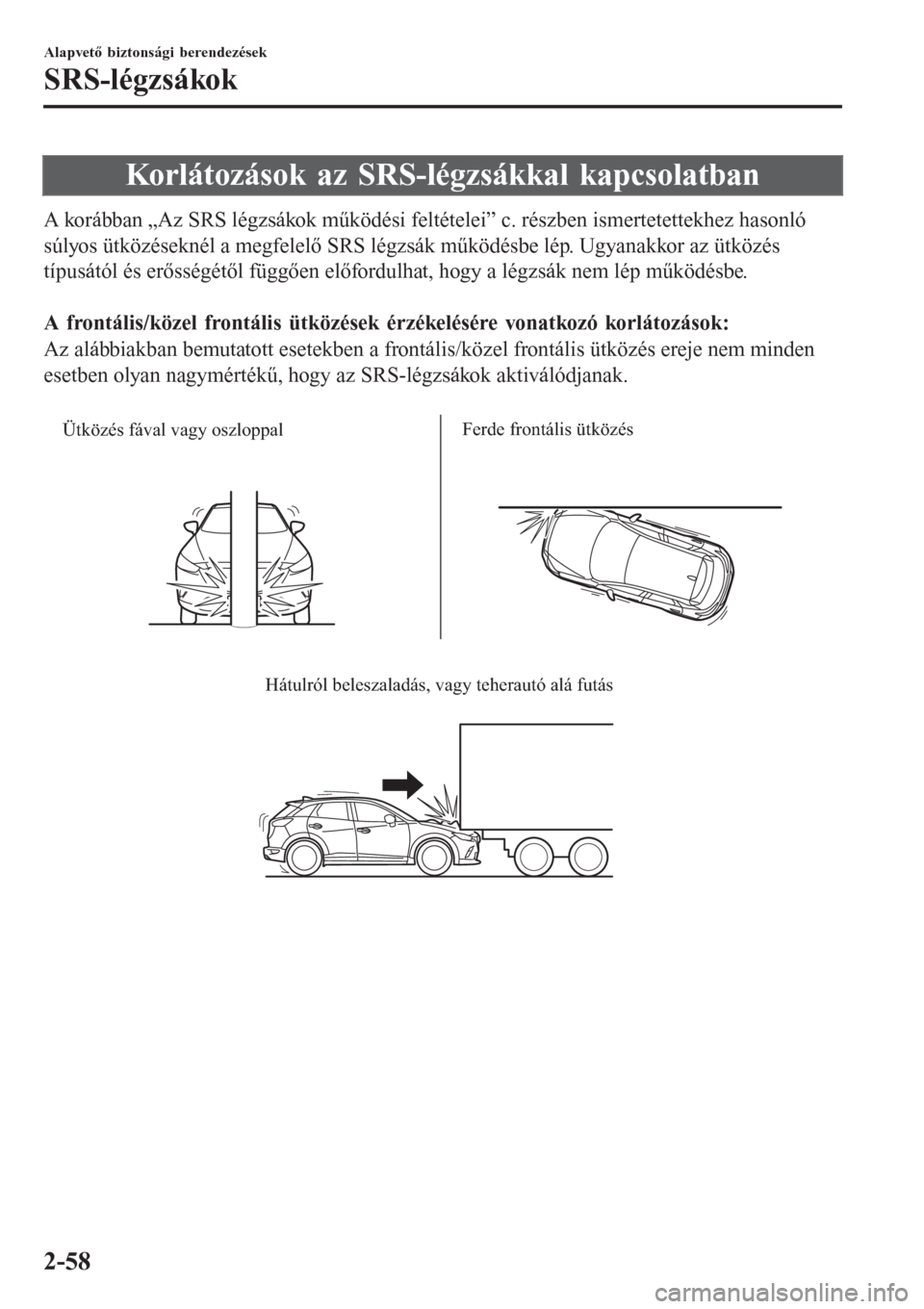 Alapvető biztonsági berendezések

SRS-légzsákok

Korlátozások az SRS-légzsákkal kapcsolatban

A korábban „Az SRS légzsákok működési feltételei” c. részben ismertetettekhez hasonló súlyos ütközéseknél a megfelelő SRS légzsák működésbe lép. Ugyanakkor az ütközés típusától és erősségétől függően előfordulhat, hogy a légzsák nem lép működésbe.

A frontális/közel frontális ütközések érzékelésére vonatkozó korlátozások:

Az alábbiakban bemutatott esetekben a frontális/közel frontális ütközés ereje nem minden esetben olyan nagymértékű, hogy az SRS-légzsákok aktiválódjanak.

Ütközés fával vagy oszloppal

Ferde frontális ütközés

Hátulról beleszaladás, vagy teherautó alá futás

2-58

carmanualsonline.info