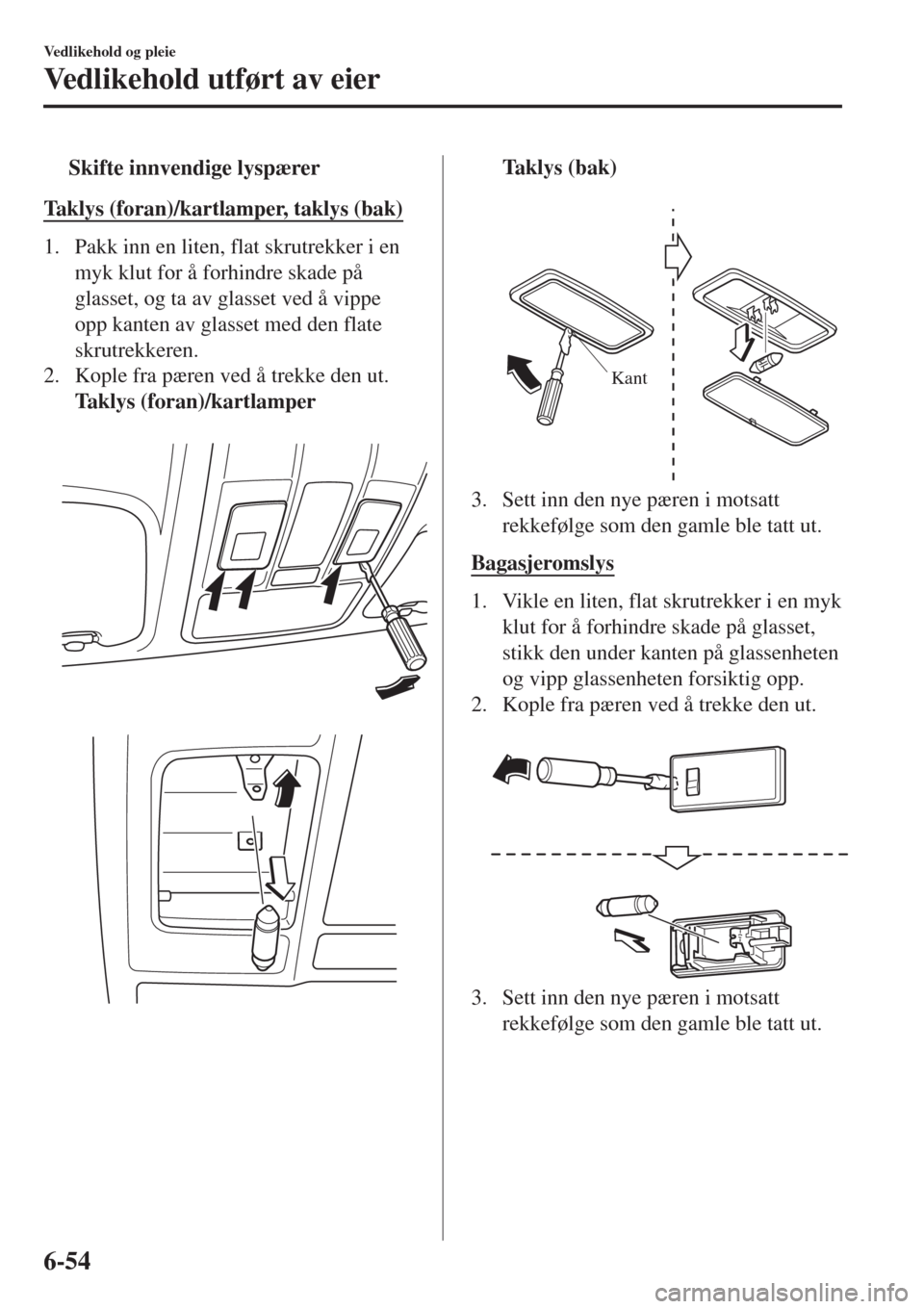 Vedlikehold og pleie

Vedlikehold utført av eier

Skifte innvendige lyspærer

Taklys (foran)/kartlamper, taklys (bak)

1. Pakk inn en liten, flat skrutrekker i en myk klut for å forhindre skade på glasset, og ta av glasset ved å vippe opp kanten av glasset med den flate skrutrekkeren.
2. Kople fra pæren ved å trekke den ut.

Taklys (foran)/kartlamper

Taklys (bak)

Kant

3. Sett inn den nye pæren i motsatt rekkefølge som den gamle ble tatt ut.

Bagasjeromslys

1. Vikle en liten, flat skrutrekker i en myk klut for å forhindre skade på glasset, stikk den under kanten på glassenheten og vipp glassenheten forsiktig opp.
2. Kople fra pæren ved å trekke den ut.

3. Sett inn den nye pæren i motsatt rekkefølge som den gamle ble tatt ut.

6-54

carmanualsonline.info