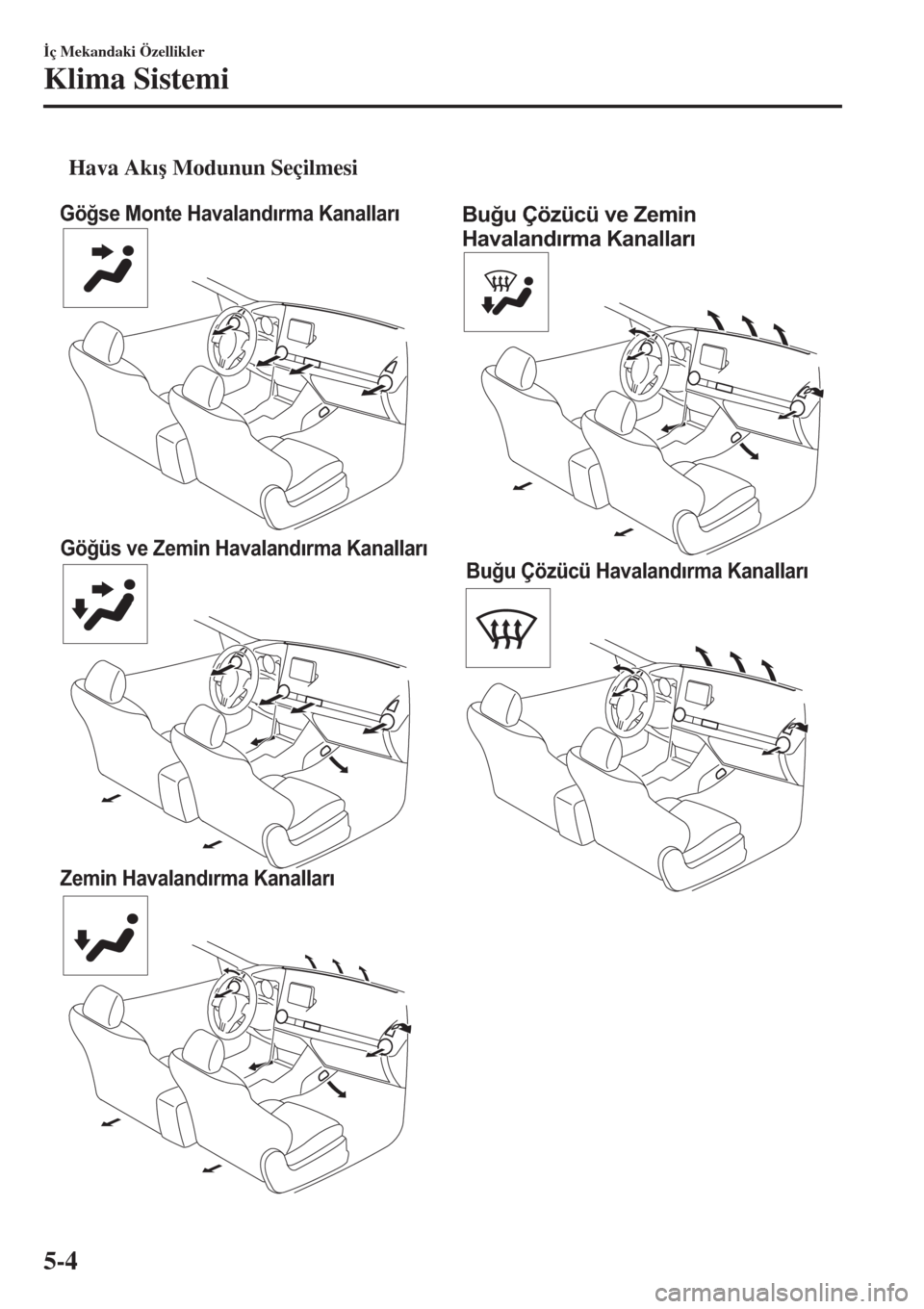 İç Mekandaki Özellikler

Klima Sistemi

Hava Akış Modunun Seçilmesi

Göğse Monte Havalandırma Kanalları

Göğüs ve Zemin Havalandırma Kanalları

Zemin Havalandırma Kanalları

Buğu Çözücü ve Zemin Havalandırma Kanalları

Buğu Çözücü Havalandırma Kanalları

5-4

carmanualsonline.info