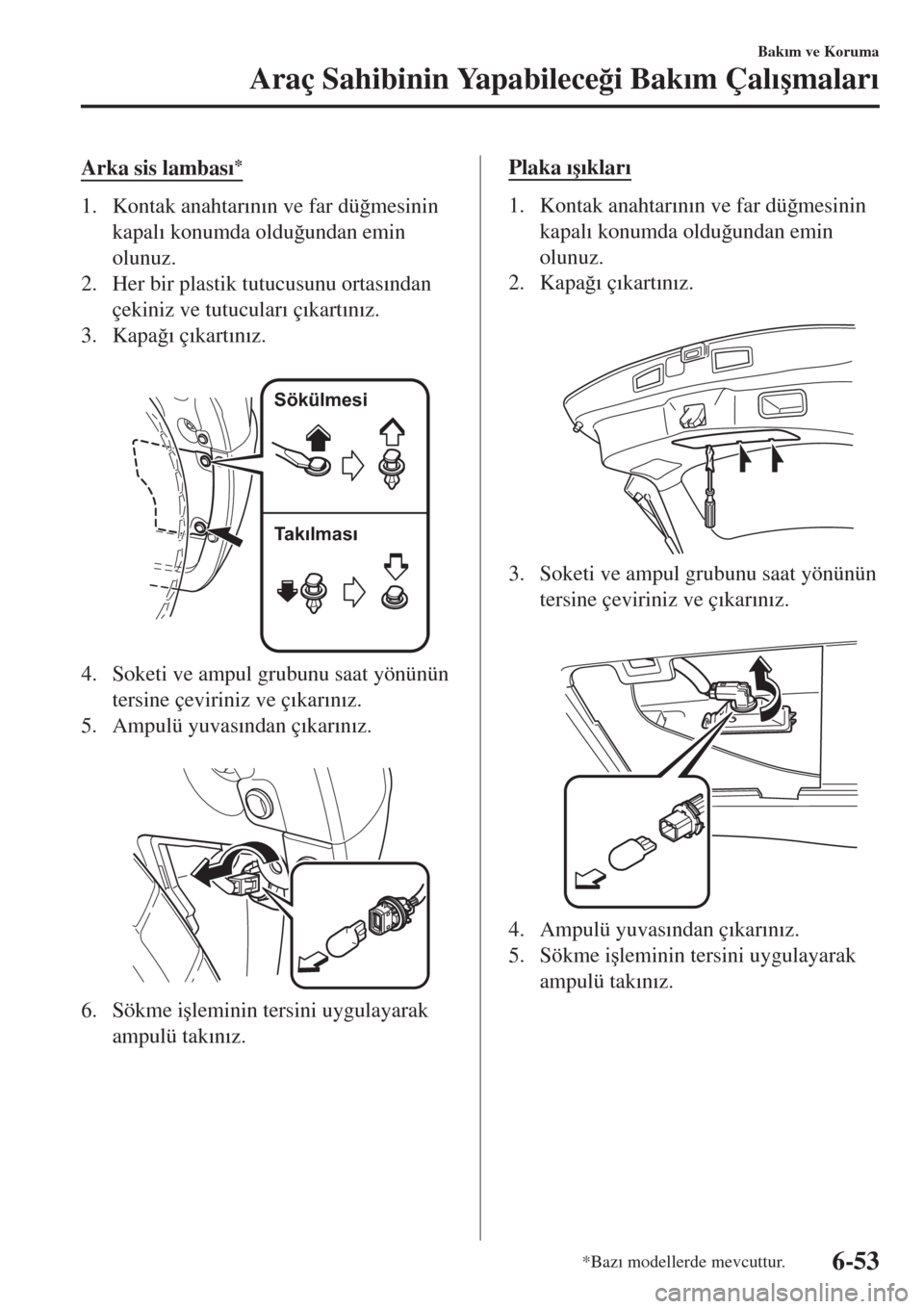 Bakım ve Koruma

Araç Sahibinin Yapabileceği Bakım Çalışmaları

Arka sis lambası*

1. Kontak anahtarının ve far düğmesinin kapalı konumda olduğundan emin olunuz.
2. Her bir plastik tutucusunu ortasından çekiniz ve tutucuları çıkartınız.
3. Kapağı çıkartınız.

Sökülmesi

Takılması

4. Soketi ve ampul grubunu saat yönünün tersine çeviriniz ve çıkarınız.
5. Ampulü yuvasından çıkarınız.

6. Sökme işleminin tersini uygulayarak ampulü takınız.

Plaka ışıkları

1. Kontak anahtarının ve far düğmesinin kapalı konumda olduğundan emin olunuz.
2. Kapağı çıkartınız.

3. Soketi ve ampul grubunu saat yönünün tersine çeviriniz ve çıkarınız.

4. Ampulü yuvasından çıkarınız.
5. Sökme işleminin tersini uygulayarak ampulü takınız.

*Bazı modellerde mevcuttur.

6-53

carmanualsonline.info