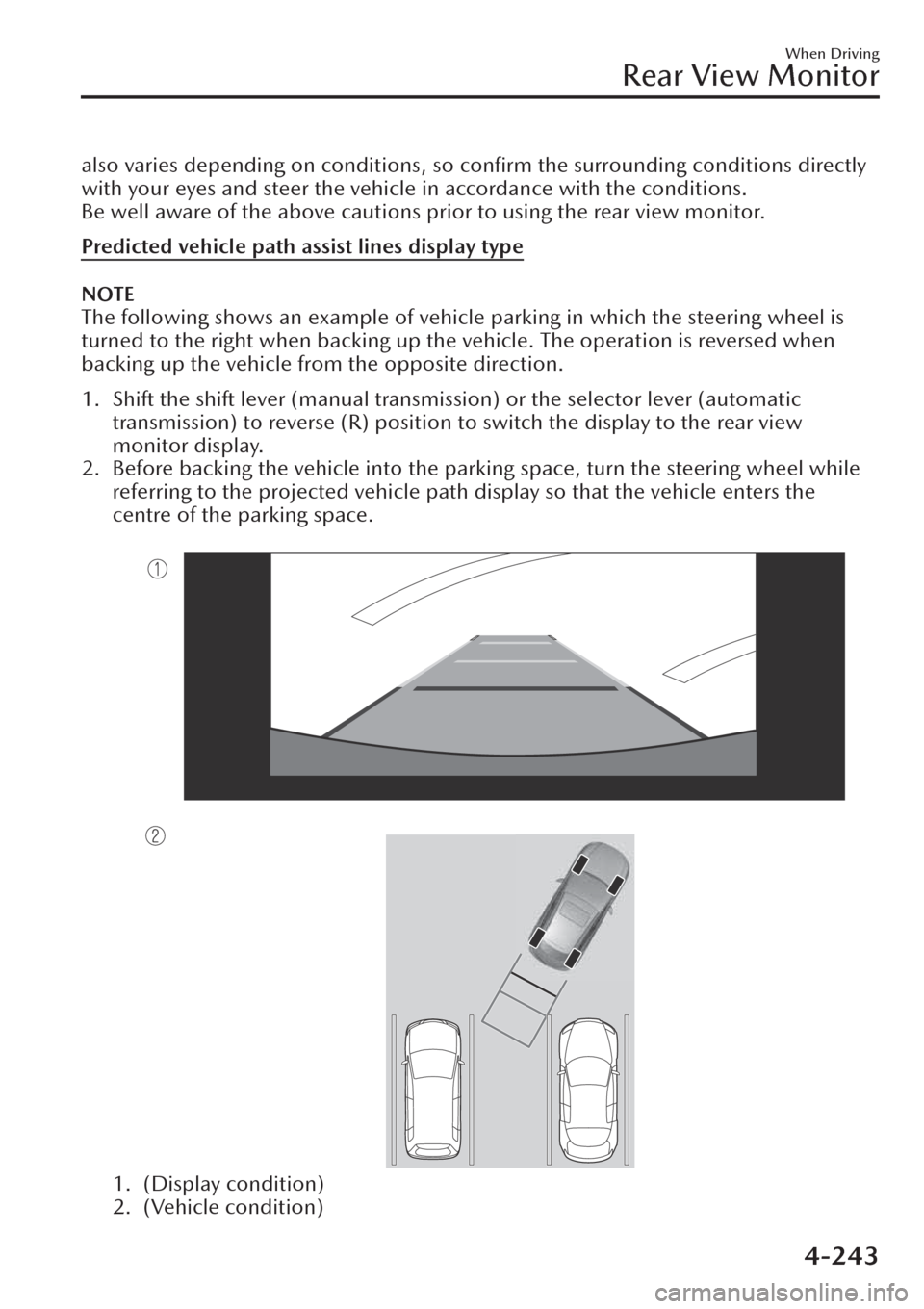 When Driving
Rear View Monitor

also varies depending on conditions, so confirm the surrounding conditions directly with your eyes and steer the vehicle in accordance with the conditions.
Be well aware of the above cautions prior to using the rear view monitor.

Predicted vehicle path assist lines display type

NOTE
The following shows an example of vehicle parking in which the steering wheel is turned to the right when backing up the vehicle. The operation is reversed when backing up the vehicle from the opposite direction.

1. Shift the shift lever (manual transmission) or the selector lever (automatic transmission) to reverse (R) position to switch the display to the rear view monitor display.
2. Before backing the vehicle into the parking space, turn the steering wheel while referring to the projected vehicle path display so that the vehicle enters the centre of the parking space.

1

2

1. (Display condition)
2. (Vehicle condition)

4-243

carmanualsonline.info