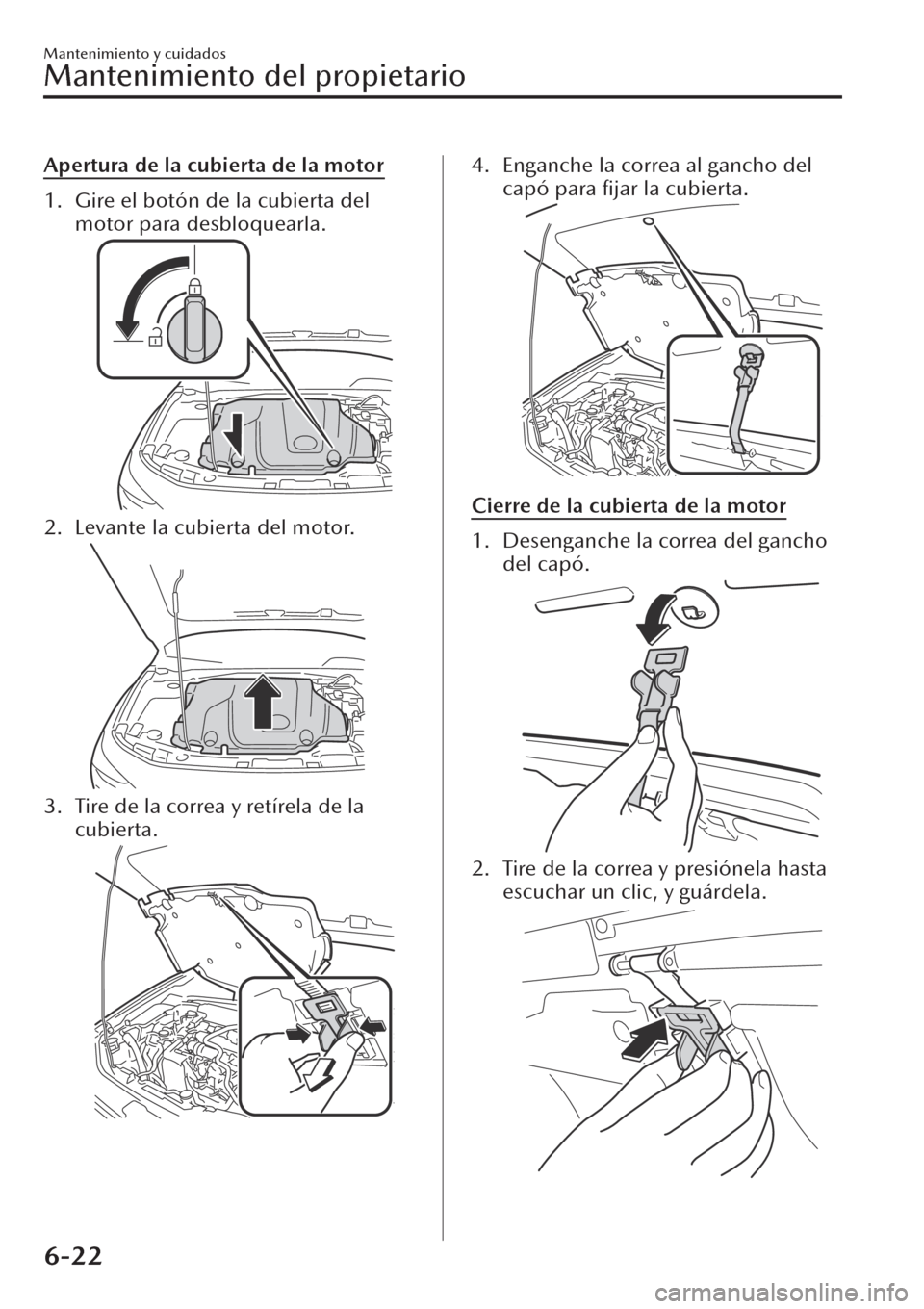 Mantenimiento y cuidados

Mantenimiento del propietario

Apertura de la cubierta de la motor

1. Gire el botón de la cubierta del motor para desbloquearla.

2. Levante la cubierta del motor.

3. Tire de la correa y retírela de la cubierta.

4. Enganche la correa al gancho del capó para fijar la cubierta.

Cierre de la cubierta de la motor

1. Desenganche la correa del gancho del capó.

2. Tire de la correa y presiónela hasta escuchar un clic, y guárdela.

6-22

carmanualsonline.info