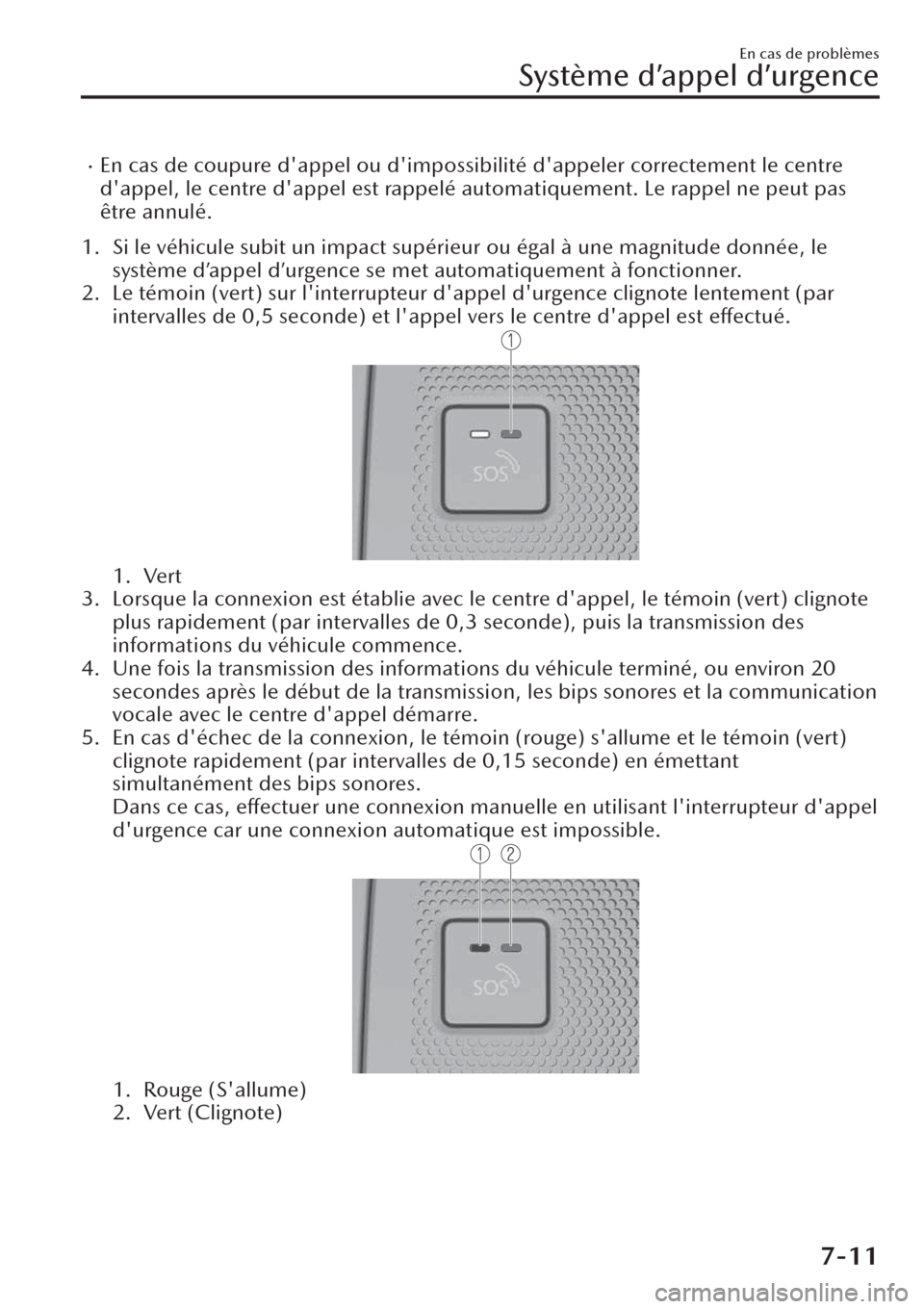 En cas de problèmes
Système d’appel d’urgence

· En cas de coupure d'appel ou d'impossibilité d'appeler correctement le centre d'appel, le centre d'appel est rappelé automatiquement. Le rappel ne peut pas être annulé.

1. Si le véhicule subit un impact supérieur ou égal à une magnitude donnée, le système d’appel d’urgence se met automatiquement à fonctionner.
2. Le témoin (vert) sur l'interrupteur d'appel d'urgence clignote lentement (par intervalles de 0,5 seconde) et l'appel vers le centre d'appel est effectué.

1

SOS

1. Vert
3. Lorsque la connexion est établie avec le centre d'appel, le témoin (vert) clignote plus rapidement (par intervalles de 0,3 seconde), puis la transmission des informations du véhicule commence.
4. Une fois la transmission des informations du véhicule terminé, ou environ 20 secondes après le début de la transmission, les bips sonores et la communication vocale avec le centre d'appel démarre.
5. En cas d'échec de la connexion, le témoin (rouge) s'allume et le témoin (vert) clignote rapidement (par intervalles de 0,15 seconde) en émettant simultanément des bips sonores.
Dans ce cas, effectuer une connexion manuelle en utilisant l'interrupteur d'appel d'urgence car une connexion automatique est impossible.

1 2

SOS

1. Rouge (S'allume)
2. Vert (Clignote)

7-11

carmanualsonline.info