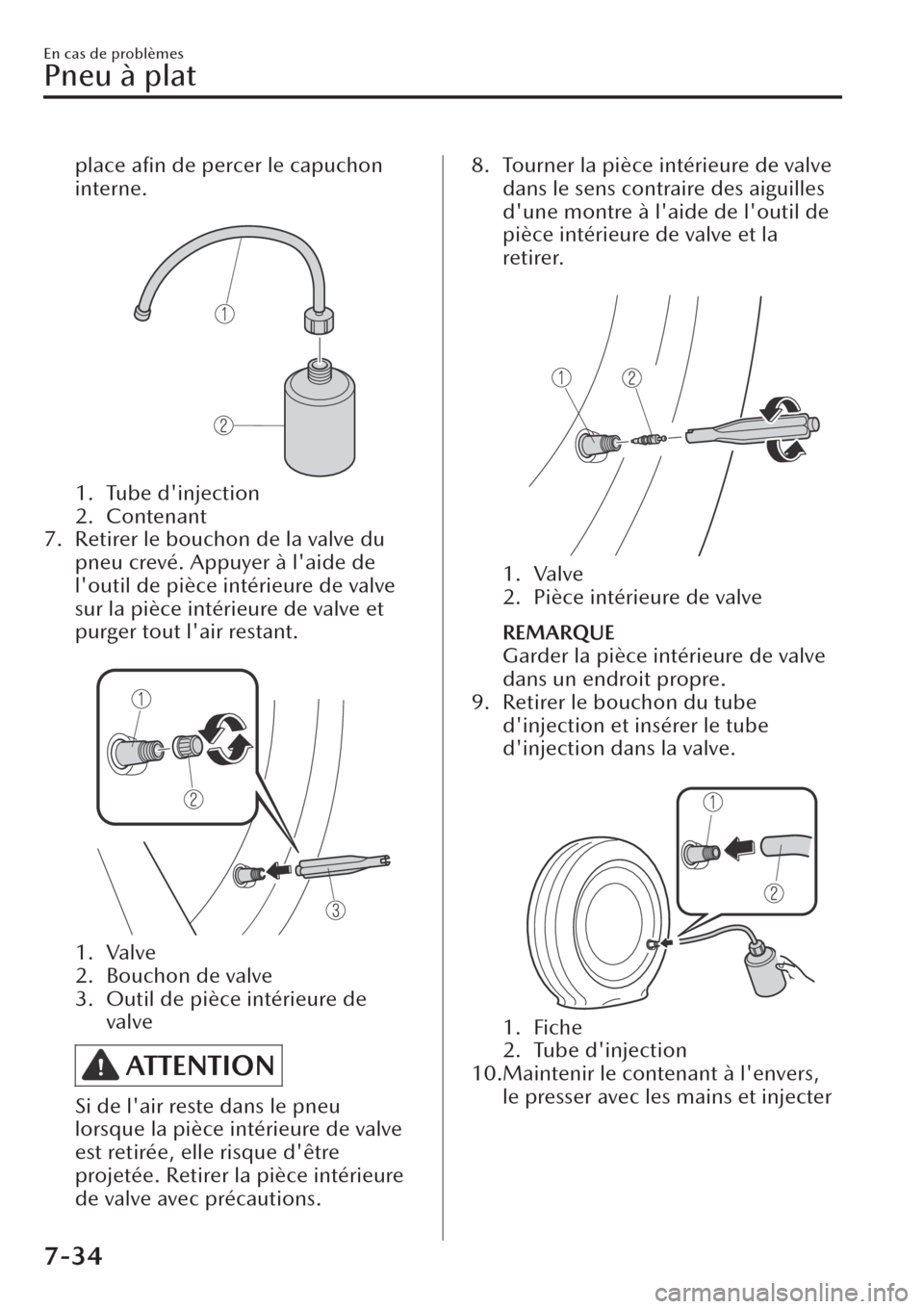 En cas de problèmes
Pneu à plat

place afin de percer le capuchon interne.

1
2

1. Tube d'injection
2. Contenant
7. Retirer le bouchon de la valve du pneu crevé. Appuyer à l'aide de l'outil de pièce intérieure de valve sur la pièce intérieure de valve et purger tout l'air restant.

1
2
3

1. Valve
2. Bouchon de valve
3. Outil de pièce intérieure de valve

ATTENTION

Si de l'air reste dans le pneu lorsque la pièce intérieure de valve est retirée, elle risque d'être projetée. Retirer la pièce intérieure de valve avec précautions.

8. Tourner la pièce intérieure de valve dans le sens contraire des aiguilles d'une montre à l'aide de l'outil de pièce intérieure de valve et la retirer.

1
2

1. Valve
2. Pièce intérieure de valve

REMARQUE
Garder la pièce intérieure de valve dans un endroit propre.
9. Retirer le bouchon du tube d'injection et insérer le tube d'injection dans la valve.

1
2

1. Fiche
2. Tube d'injection
10.Maintenir le contenant à l'envers, le presser avec les mains et injecter

7-34

carmanualsonline.info