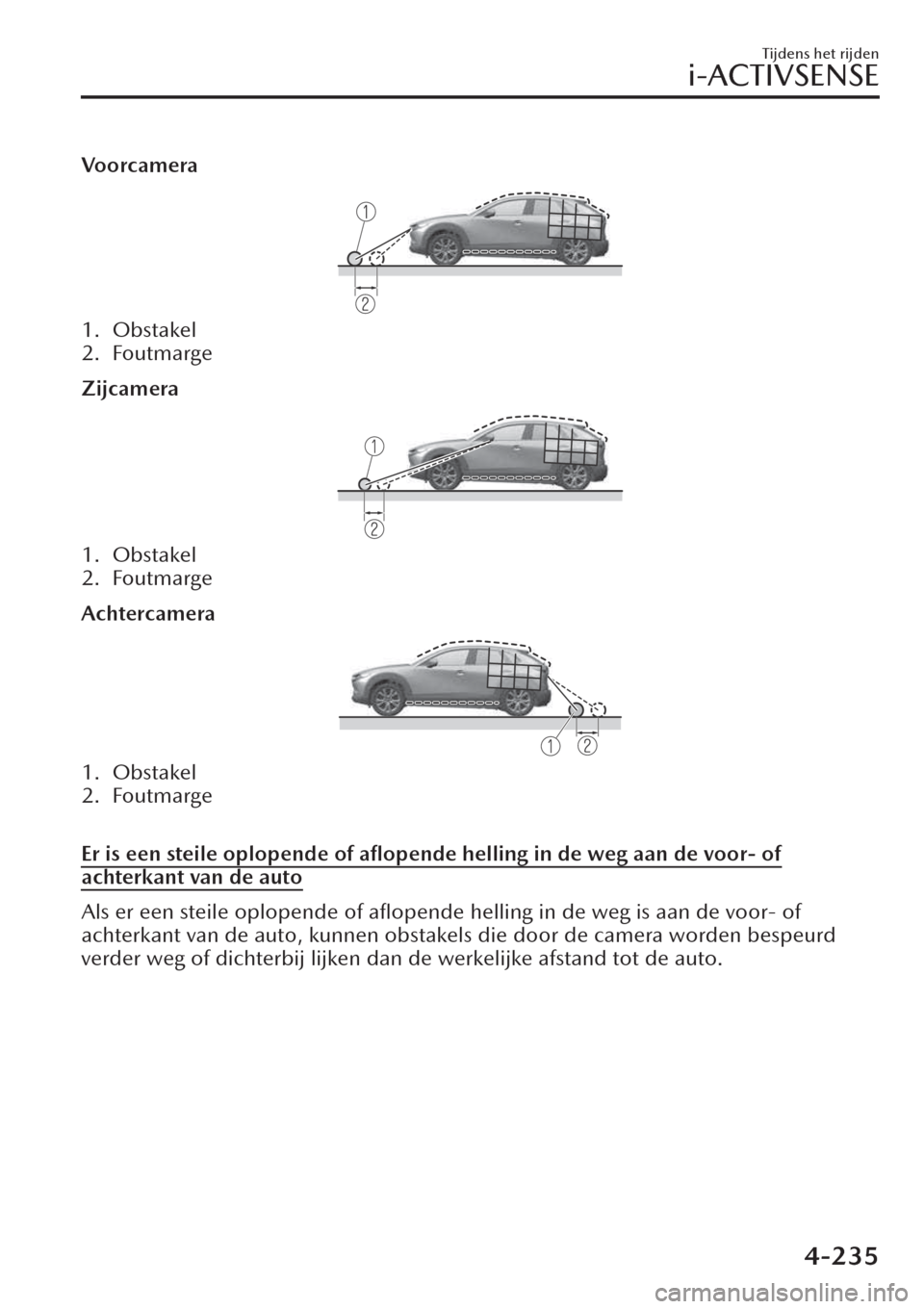 Tijdens het rijden
i-ACTIVSENSE

Voorcamera

1
2

1. Obstakel
2. Foutmarge

Zijcamera

1
2

1. Obstakel
2. Foutmarge

Achtercamera

1 2

1. Obstakel
2. Foutmarge

Er is een steile oplopende of aflopende helling in de weg aan de voor- of achterkant van de auto

Als er een steile oplopende of aflopende helling in de weg is aan de voor- of achterkant van de auto, kunnen obstakels die door de camera worden bespeurd verder weg of dichterbij lijken dan de werkelijke afstand tot de auto.

4-235

carmanualsonline.info