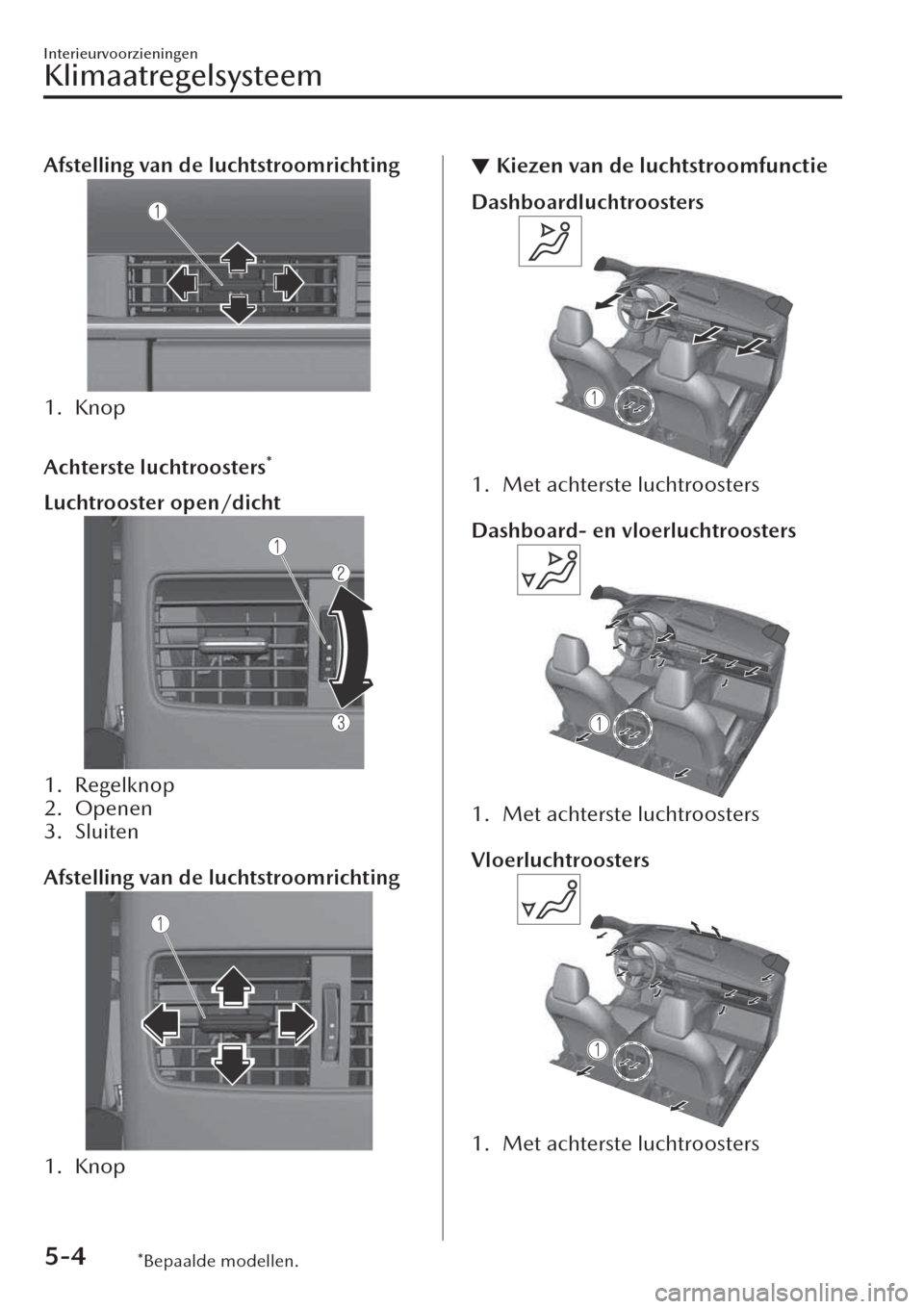 Interieurvoorzieningen

Klimaatregelsysteem

Afstelling van de luchtstroomrichting

1

1. Knop

Achterste luchtroosters*

Luchtrooster open/dicht

1

2

3

1. Regelknop
2. Openen
3. Sluiten

Afstelling van de luchtstroomrichting

1

1. Knop

▼ Kiezen van de luchtstroomfunctie

Dashboardluchtroosters

1

1. Met achterste luchtroosters

Dashboard- en vloerluchtroosters

1

1. Met achterste luchtroosters

Vloerluchtroosters

1

1. Met achterste luchtroosters

5-4

*Bepaalde modellen.

carmanualsonline.info