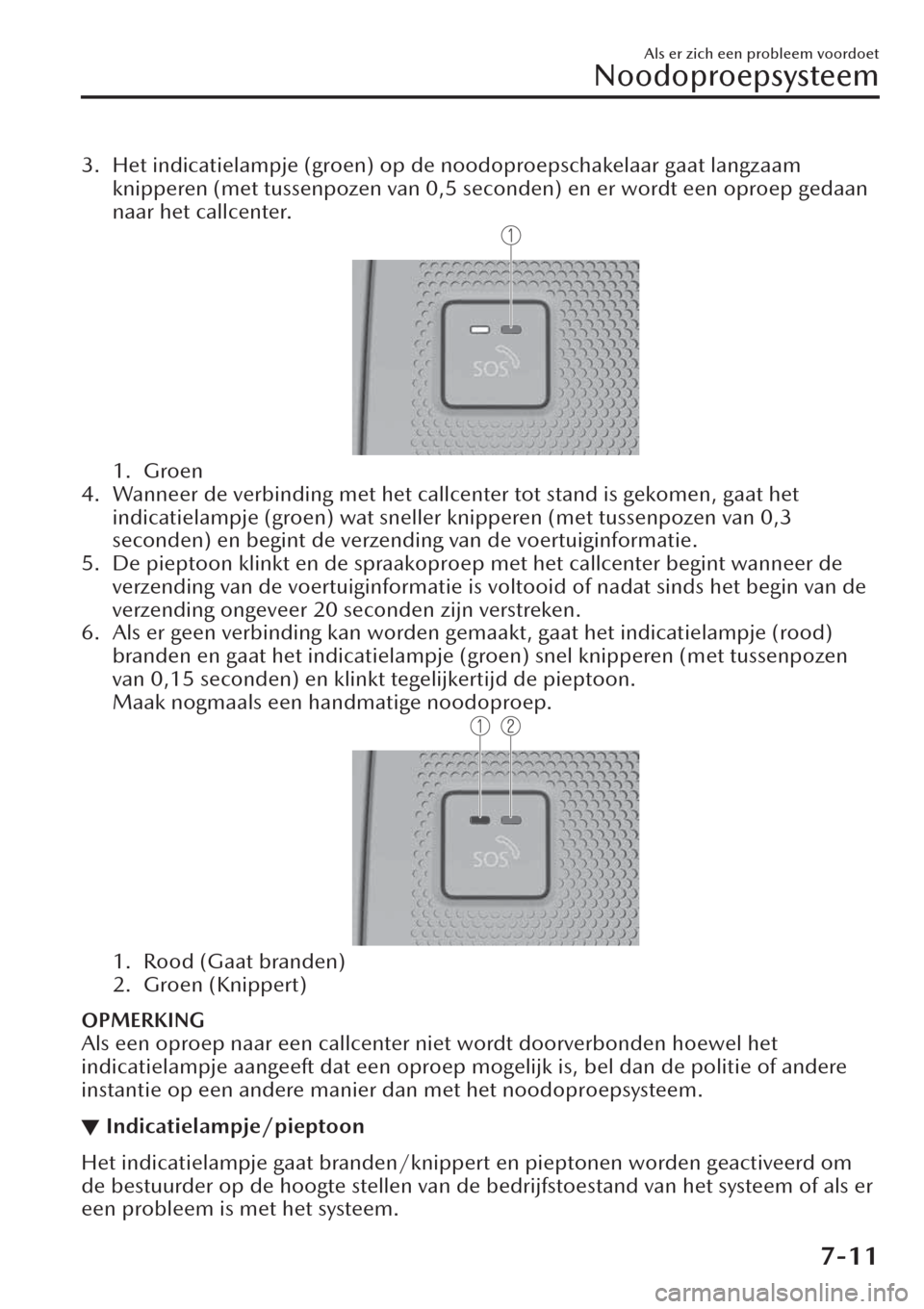 Als er zich een probleem voordoet
Noodoproepsysteem

3. Het indicatielampje (groen) op de noodoproepschakelaar gaat langzaam knipperen (met tussenpozen van 0,5 seconden) en er wordt een oproep gedaan naar het callcenter.

1

SOS

1. Groen
4. Wanneer de verbinding met het callcenter tot stand is gekomen, gaat het indicatielampje (groen) wat sneller knipperen (met tussenpozen van 0,3 seconden) en begint de verzending van de voertuiginformatie.
5. De pieptoon klinkt en de spraakoproep met het callcenter begint wanneer de verzending van de voertuiginformatie is voltooid of nadat sinds het begin van de verzending ongeveer 20 seconden zijn verstreken.
6. Als er geen verbinding kan worden gemaakt, gaat het indicatielampje (rood) branden en gaat het indicatielampje (groen) snel knipperen (met tussenpozen van 0,15 seconden) en klinkt tegelijkertijd de pieptoon.
Maak nogmaals een handmatige noodoproep.

1 2

SOS

1. Rood (Gaat branden)
2. Groen (Knippert)

OPMERKING
Als een oproep naar een callcenter niet wordt doorverbonden hoewel het indicatielampje aangeeft dat een oproep mogelijk is, bel dan de politie of andere instantie op een andere manier dan met het noodoproepsysteem.

▼ Indicatielampje/pieptoon

Het indicatielampje gaat branden/knippert en pieptonen worden geactiveerd om de bestuurder op de hoogte stellen van de bedrijfstoestand van het systeem of als er een probleem is met het systeem.

7-11

carmanualsonline.info