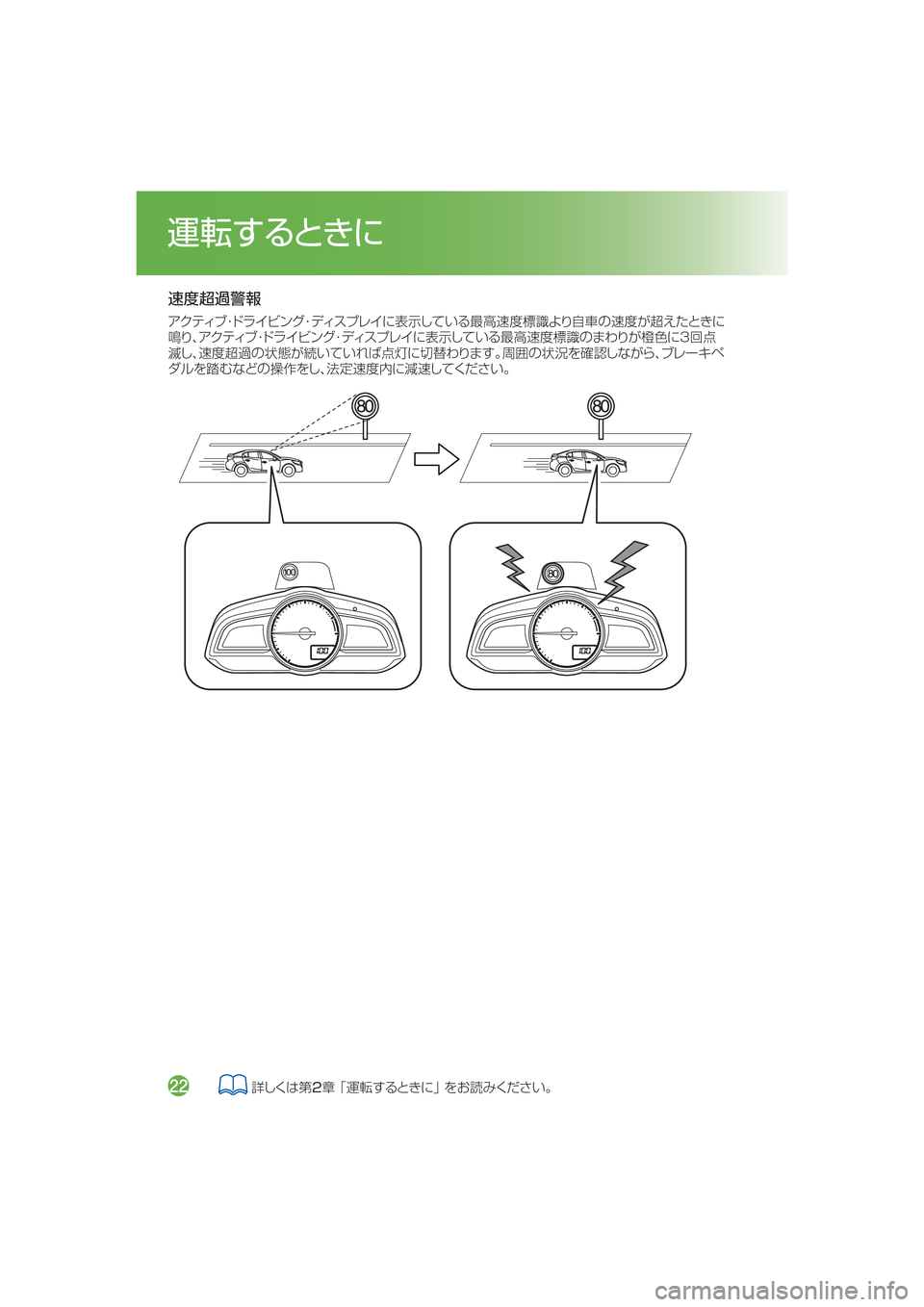 運転するときに

速度超過警報

アクティブ・ドライビング・ディスプレイに表示している最高速度標識より自車の速度が超えたときに鳴り、アクティブ・ドライビング・ディスプレイに表示している最高速度標識のまわりが橙色に3回点滅し、速度超過の状態が続いていれば点灯に切替わります。周囲の状況を確認しながら、ブレーキペダルを踏むなどの操作をし、法定速度内に減速してください。

80

80

100

100

80

100

22

詳しくは第2章「運転するときに」をお読みください。

carmanualsonline.info