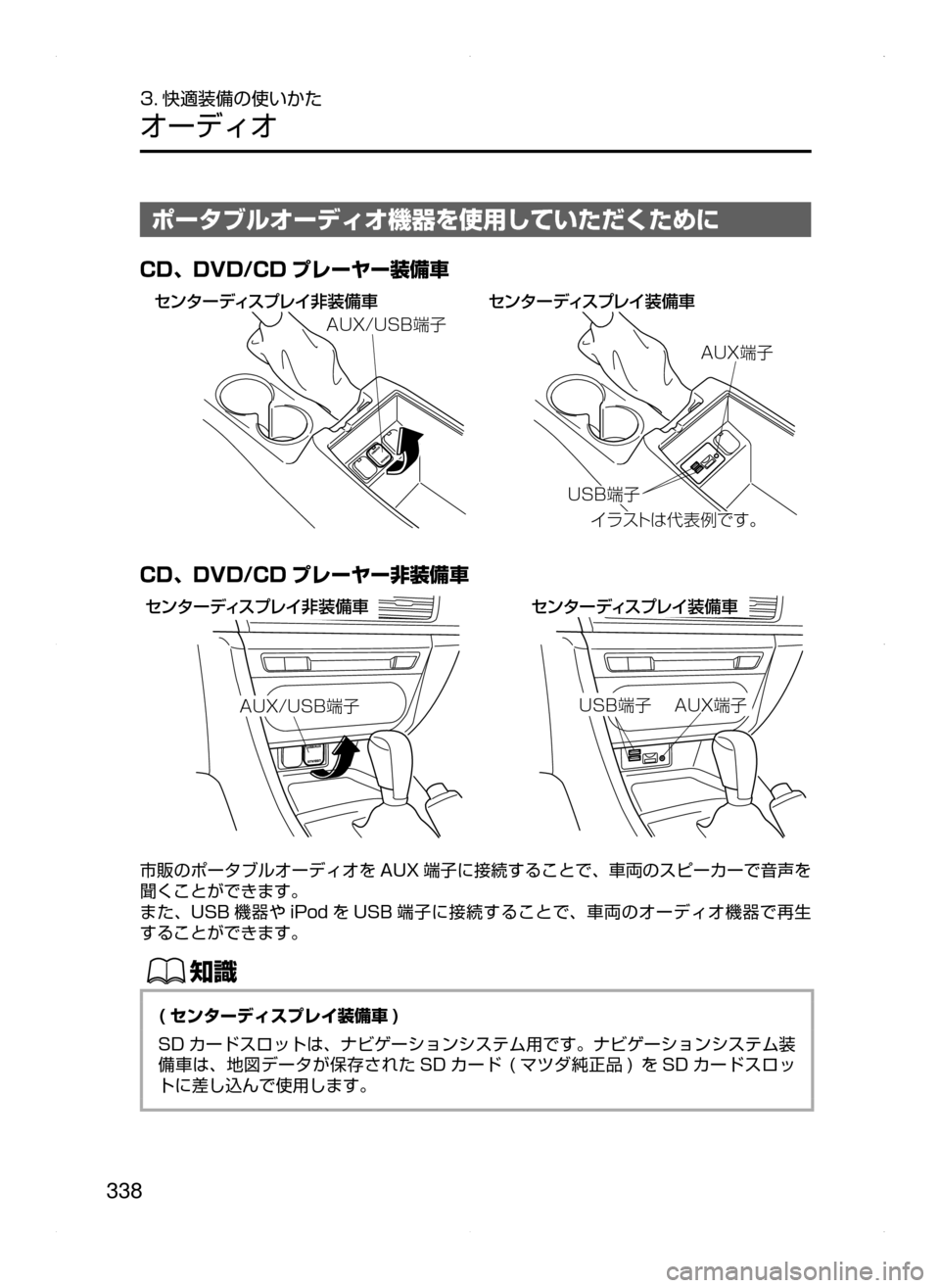 3. 快適装備の使いかた
オーディオ

ポータブルオーディオ機器を使用していただくために

CD、DVD/CD プレーヤー装備車

センターディスプレイ非装備車
AUX/USB端子

センターディスプレイ装備車
AUX端子
USB端子
イラストは代表例です。

CD、DVD/CD プレーヤー非装備車

センターディスプレイ非装備車
AUX/USB端子

センターディスプレイ装備車
USB端子 AUX端子

市販のポータブルオーディオを AUX 端子に接続することで、車両のスピーカーで音声を聞くことができます。
また、USB 機器や iPod を USB 端子に接続することで、車両のオーディオ機器で再生することができます。

知識

( センターディスプレイ装備車 )
SD カードスロットは、ナビゲーションシステム用です。ナビゲーションシステム装備車は、地図データが保存された SD カード ( マツダ純正品 ) を SD カードスロットに差し込んで使用します。

338

carmanualsonline.info