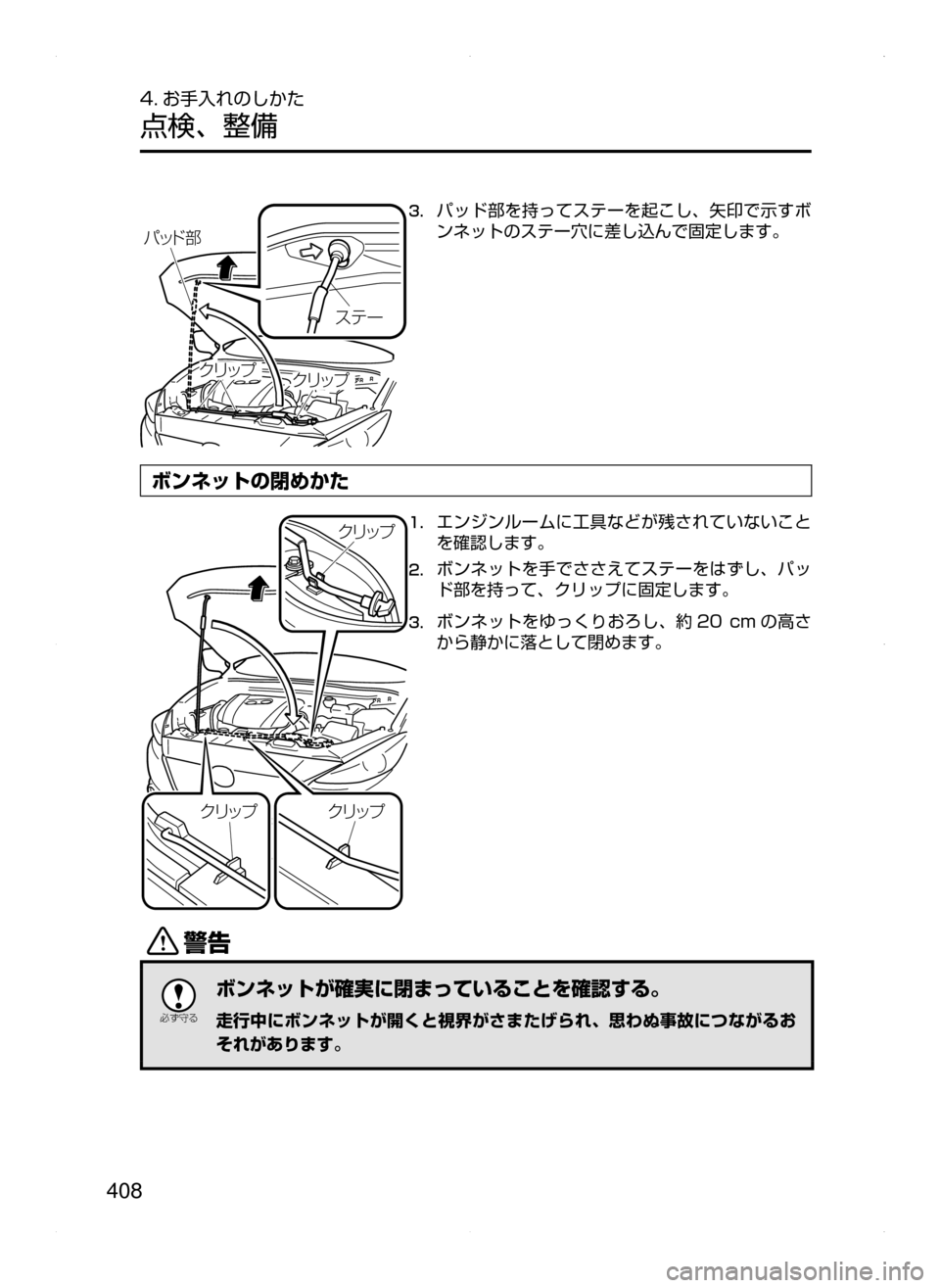 4. お手入れのしかた
点検、整備

パッド部
ステー
クリップ
クリップ

3. パッド部を持ってステーを起こし、矢印で示すボンネットのステー穴に差し込んで固定します。

ボンネットの閉めかた

クリップ
クリップ
クリップ

1. エンジンルームに工具などが残されていないことを確認します。

2. ボンネットを手でささえてステーをはずし、パッド部を持って、クリップに固定します。

3. ボンネットをゆっくりおろし、約 20 cm の高さから静かに落として閉めます。

警告

必ず守る

ボンネットが確実に閉まっていることを確認する。

走行中にボンネットが開くと視界がさまたげられ、思わぬ事故につながるおそれがあります。

408

carmanualsonline.info