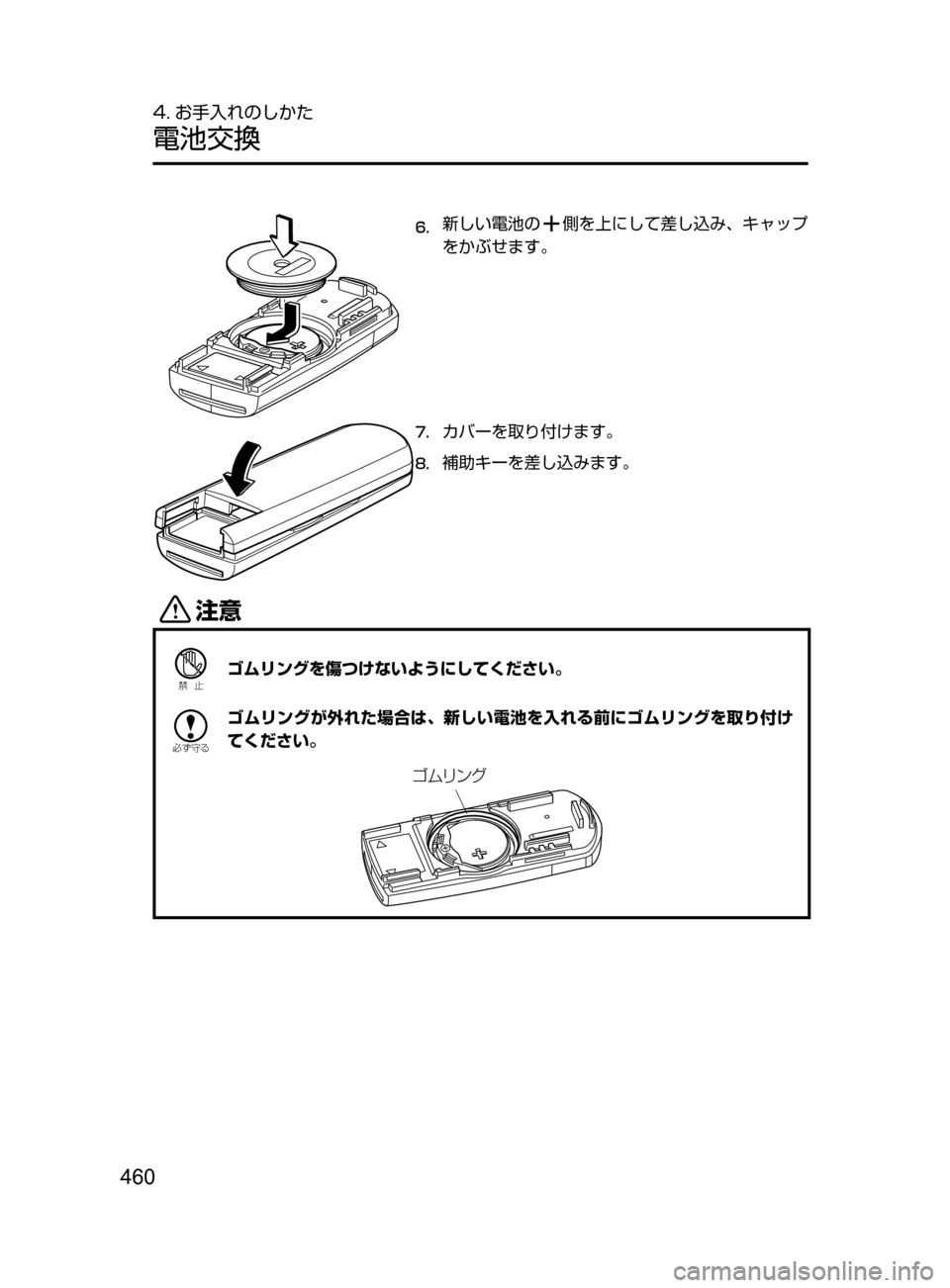 4. お手入れのしかた
電池交換

6. 新しい電池の＋側を上にして差し込み、キャップをかぶせます。

7. カバーを取り付けます。

8. 補助キーを差し込みます。

注意

禁 止

ゴムリングを傷つけないようにしてください。

必ず守る

ゴムリングが外れた場合は、新しい電池を入れる前にゴムリングを取り付けてください。

ゴムリング

460

carmanualsonline.info