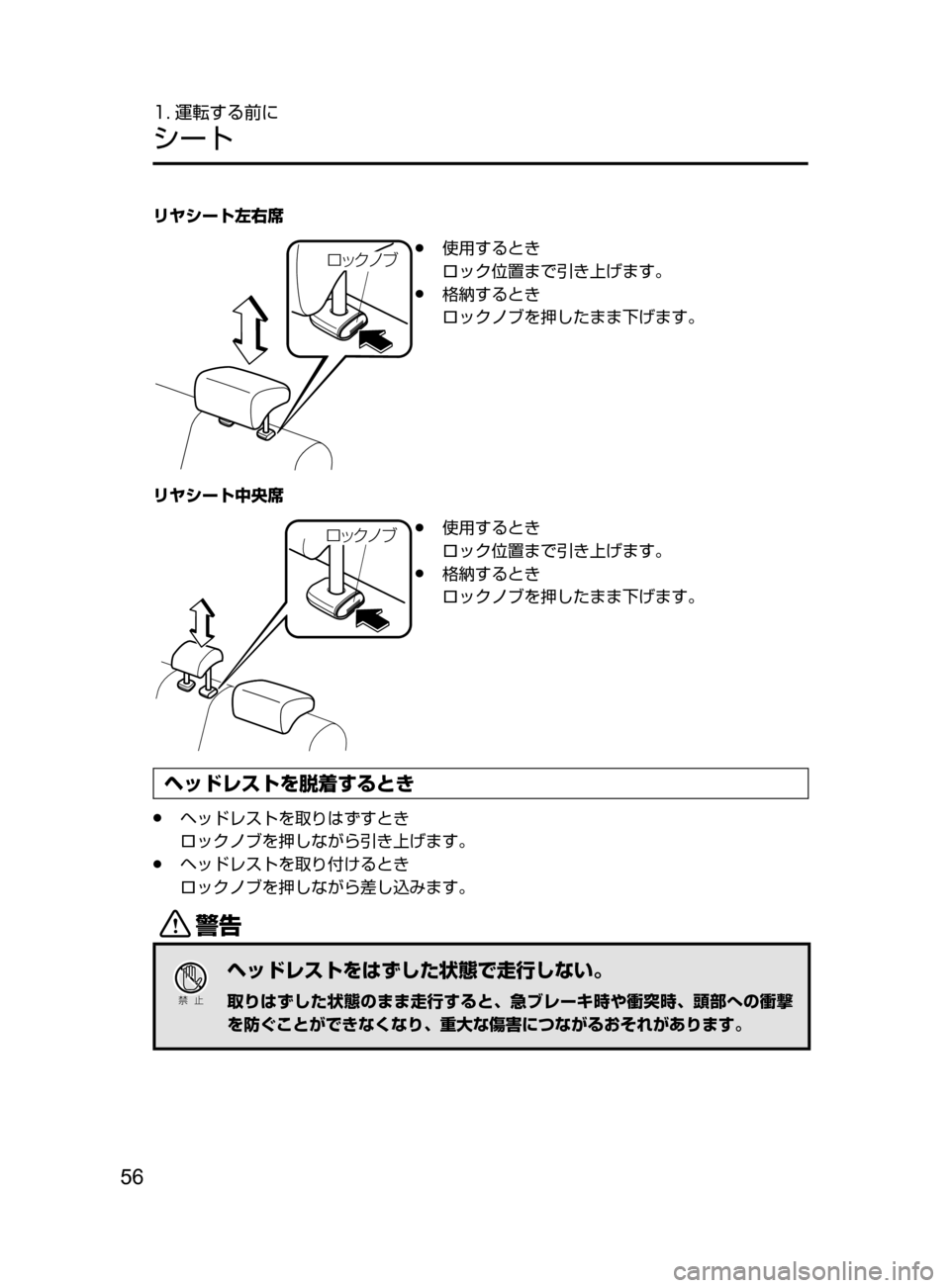 1. 運転する前に
シート

リヤシート左右席

ロックノブ

● 使用するとき
ロック位置まで引き上げます。
● 格納するとき
ロックノブを押したまま下げます。

リヤシート中央席

ロックノブ

● 使用するとき
ロック位置まで引き上げます。
● 格納するとき
ロックノブを押したまま下げます。

ヘッドレストを脱着するとき

● ヘッドレストを取りはずすとき
ロックノブを押しながら引き上げます。
● ヘッドレストを取り付けるとき
ロックノブを押しながら差し込みます。

警告

禁 止

ヘッドレストをはずした状態で走行しない。
取りはずした状態のまま走行すると、急ブレーキ時や衝突時、頭部への衝撃を防ぐことができなくなり、重大な傷害につながるおそれがあります。

56

carmanualsonline.info