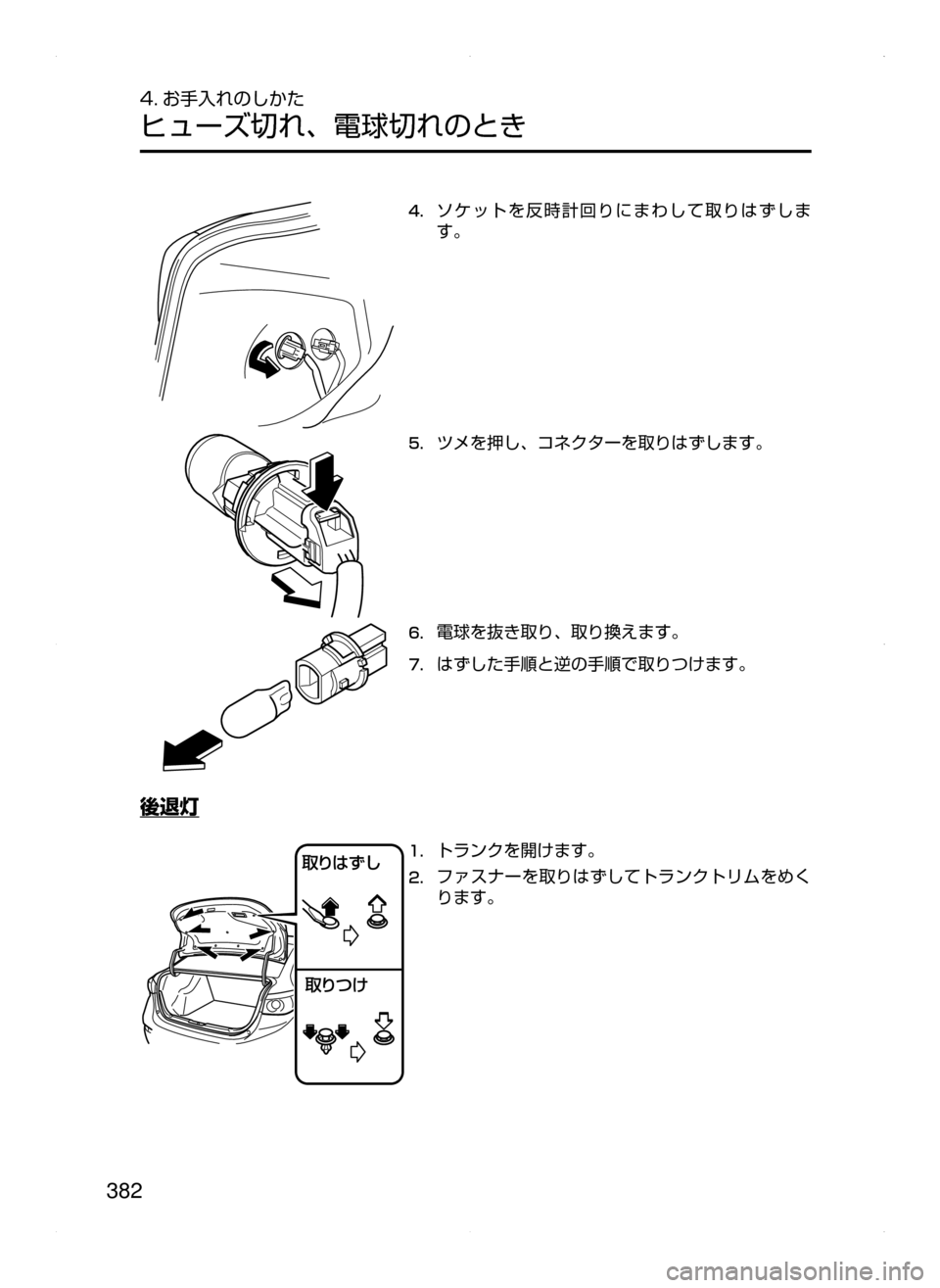 4. お手入れのしかた
ヒューズ切れ、電球切れのとき

4. ソケットを反時計回りにまわして取りはずします。

5. ツメを押し、コネクターを取りはずします。

6. 電球を抜き取り、取り換えます。

7. はずした手順と逆の手順で取りつけます。

後退灯

取りはずし

取りつけ

1. トランクを開けます。

2. ファスナーを取りはずしてトランクトリムをめくります。

382

carmanualsonline.info